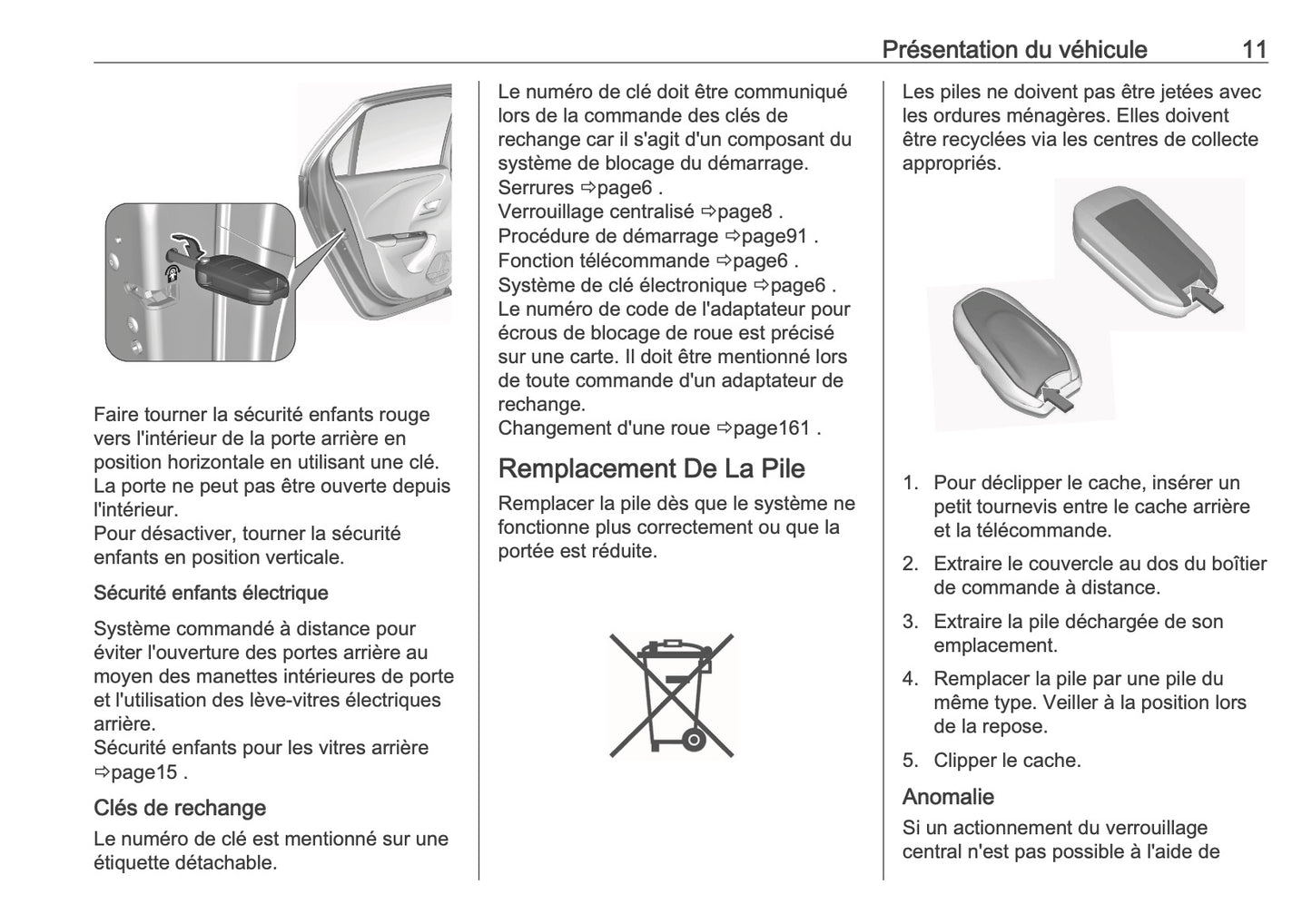 Présentation du véhicule 11

Faire tourner la sécurité enfants rouge vers l'intérieur de la porte arrière en position horizontale en utilisant une clé. La porte ne peut pas être ouverte depuis l'intérieur.
Pour désactiver, tourner la sécurité enfants en position verticale.

Sécurité enfants électrique

Système commandé à distance pour éviter l'ouverture des portes arrière au moyen des manettes intérieures de porte et l'utilisation des lève-vitres électriques arrière.
Sécurité enfants pour les vitres arrière ⇨page15 .

Clés de rechange

Le numéro de clé est mentionné sur une étiquette détachable.

Le numéro de clé doit être communiqué lors de la commande des clés de rechange car il s'agit d'un composant du système de blocage du démarrage.
Serrures ⇨page6 .
Verrouillage centralisé ⇨page8 .
Procédure de démarrage ⇨page91 .
Fonction télécommande ⇨page6 .
Système de clé électronique ⇨page6 .
Le numéro de code de l'adaptateur pour écrous de blocage de roue est précisé sur une carte. Il doit être mentionné lors de toute commande d'un adaptateur de rechange.
Changement d'une roue ⇨page161 .

Remplacement De La Pile

Remplacer la pile dès que le système ne fonctionne plus correctement ou que la portée est réduite.

Les piles ne doivent pas être jetées avec les ordures ménagères. Elles doivent être recyclées via les centres de collecte appropriés.

1. Pour déclipper le cache, insérer un petit tournevis entre le cache arrière et la télécommande.
2. Extraire le couvercle au dos du boîtier de commande à distance.
3. Extraire la pile déchargée de son emplacement.
4. Remplacer la pile par une pile du même type. Veiller à la position lors de la repose.
5. Clipper le cache.

Anomalie

Si un actionnement du verrouillage central n'est pas possible à l'aide de