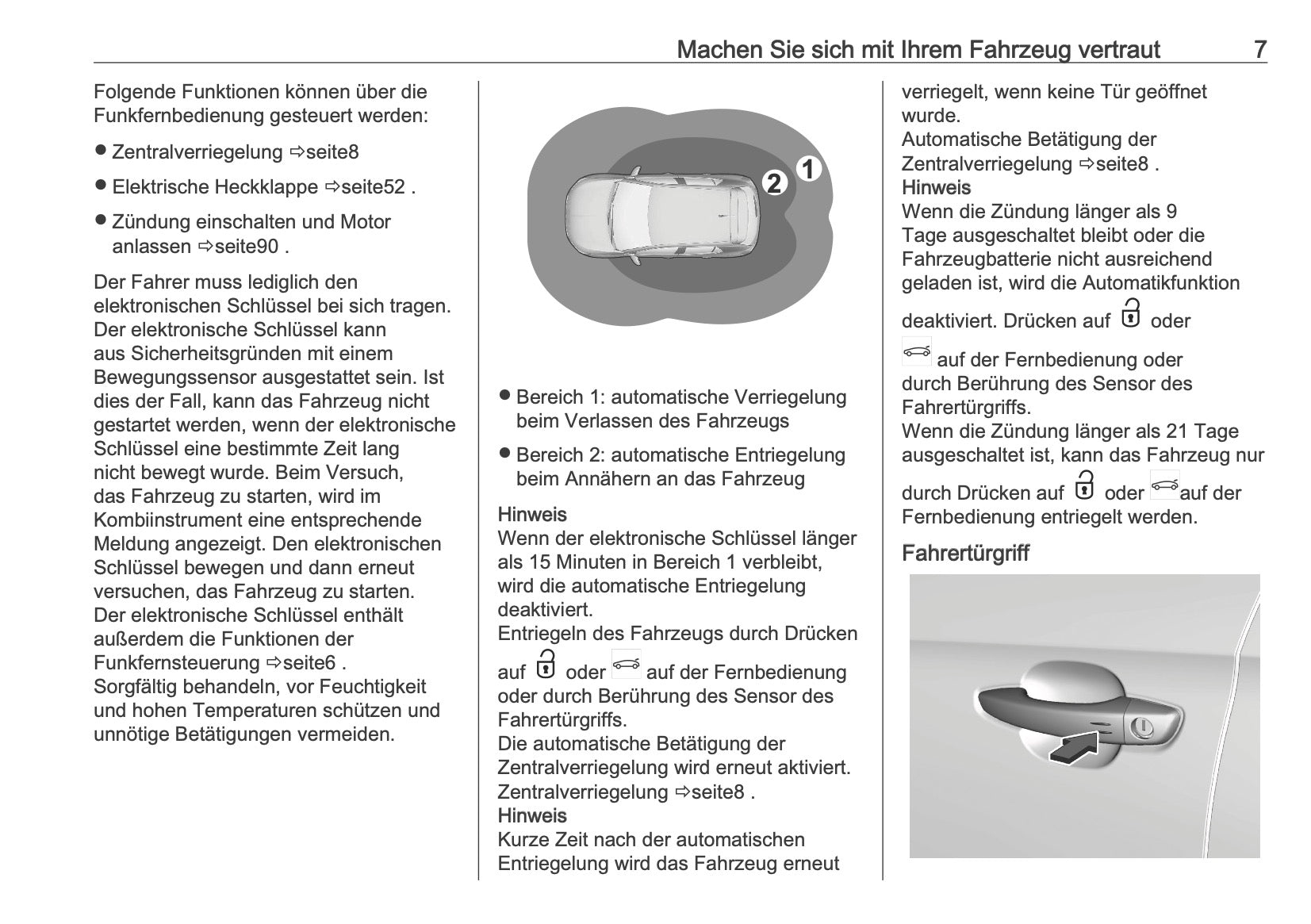 Machen Sie sich mit Ihrem Fahrzeug vertraut 7

Folgende Funktionen können über die Funkfernbedienung gesteuert werden:

● Zentralverriegelung ⇨seite8

● Elektrische Heckklappe ⇨seite52 .

● Zündung einschalten und Motor anlassen ⇨seite90 .

Der Fahrer muss lediglich den elektronischen Schlüssel bei sich tragen. Der elektronische Schlüssel kann aus Sicherheitsgründen mit einem Bewegungssensor ausgestattet sein. Ist dies der Fall, kann das Fahrzeug nicht gestartet werden, wenn der elektronische Schlüssel eine bestimmte Zeit lang nicht bewegt wurde. Beim Versuch, das Fahrzeug zu starten, wird im Kombiinstrument eine entsprechende Meldung angezeigt. Den elektronischen Schlüssel bewegen und dann erneut versuchen, das Fahrzeug zu starten. Der elektronische Schlüssel enthält außerdem die Funktionen der Funkfernsteuerung ⇨seite6 . Sorgfältig behandeln, vor Feuchtigkeit und hohen Temperaturen schützen und unnötige Betätigungen vermeiden.

2 1

● Bereich 1: automatische Verriegelung beim Verlassen des Fahrzeugs

● Bereich 2: automatische Entriegelung beim Annähern an das Fahrzeug

Hinweis
Wenn der elektronische Schlüssel länger als 15 Minuten in Bereich 1 verbleibt, wird die automatische Entriegelung deaktiviert.
Entriegeln des Fahrzeugs durch Drücken auf oder auf der Fernbedienung oder durch Berührung des Sensor des Fahrertürgriffs.
Die automatische Betätigung der Zentralverriegelung wird erneut aktiviert. Zentralverriegelung ⇨seite8 .
Hinweis
Kurze Zeit nach der automatischen Entriegelung wird das Fahrzeug erneut verriegelt, wenn keine Tür geöffnet wurde.
Automatische Betätigung der Zentralverriegelung ⇨seite8 .
Hinweis
Wenn die Zündung länger als 9 Tage ausgeschaltet bleibt oder die Fahrzeugbatterie nicht ausreichend geladen ist, wird die Automatikfunktion deaktiviert. Drücken auf oder auf der Fernbedienung oder durch Berührung des Sensor des Fahrertürgriffs.
Wenn die Zündung länger als 21 Tage ausgeschaltet ist, kann das Fahrzeug nur durch Drücken auf oder auf der Fernbedienung entriegelt werden.

Fahrertürgriff