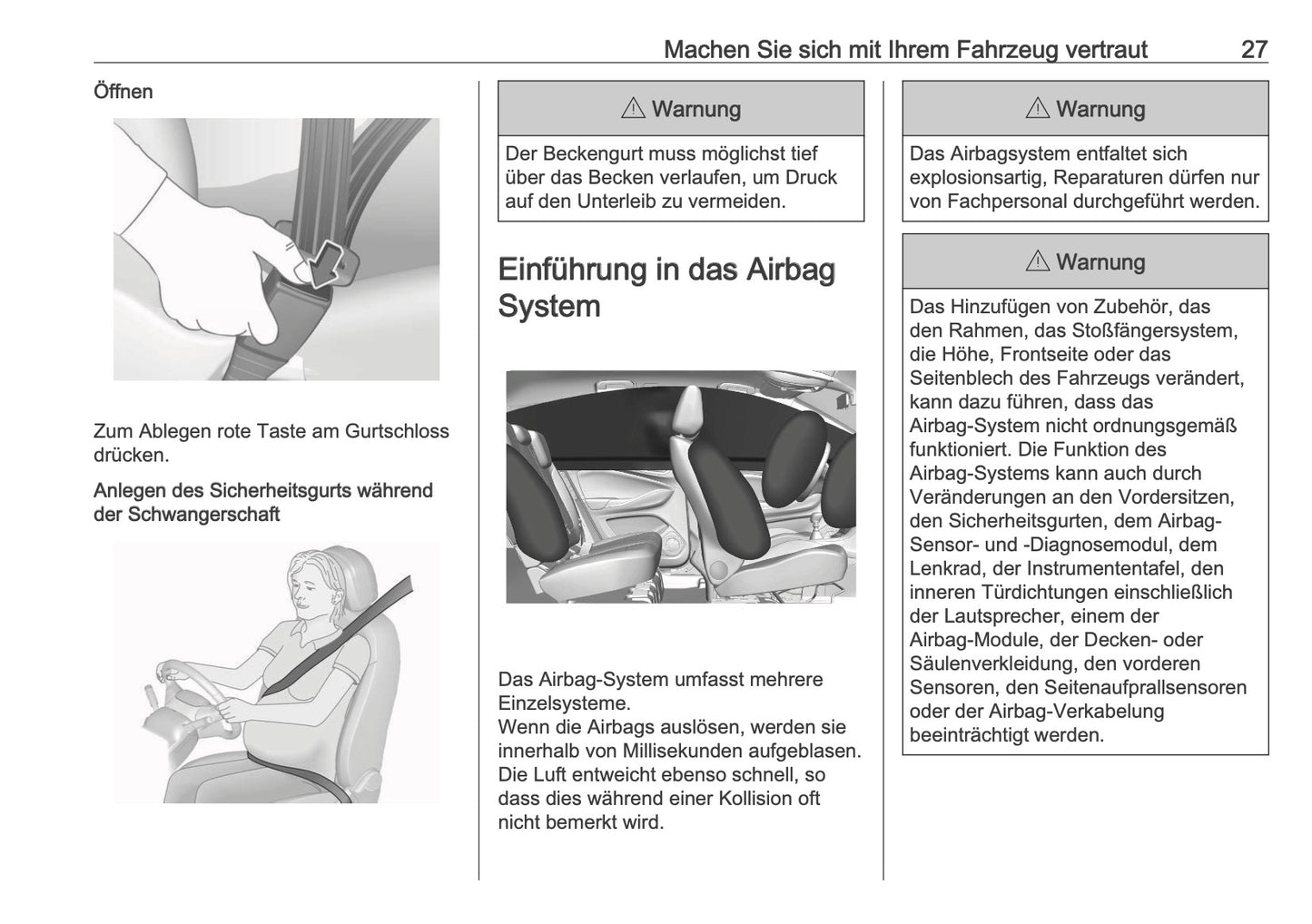 Machen Sie sich mit Ihrem Fahrzeug vertraut 27

Öffnen

Zum Ablegen rote Taste am Gurtschloss drücken.

Anlegen des Sicherheitsgurts während der Schwangerschaft

⚠ Warnung

Der Beckengurt muss möglichst tief über das Becken verlaufen, um Druck auf den Unterleib zu vermeiden.

Einführung in das Airbag System

Das Airbag-System umfasst mehrere Einzelsysteme.
Wenn die Airbags auslösen, werden sie innerhalb von Millisekunden aufgeblasen. Die Luft entweicht ebenso schnell, so dass dies während einer Kollision oft nicht bemerkt wird.

⚠ Warnung

Das Airbagsystem entfaltet sich explosionsartig, Reparaturen dürfen nur von Fachpersonal durchgeführt werden.

⚠ Warnung

Das Hinzufügen von Zubehör, das den Rahmen, das Stoßfängersystem, die Höhe, Frontseite oder das Seitenblech des Fahrzeugs verändert, kann dazu führen, dass das Airbag-System nicht ordnungsgemäß funktioniert. Die Funktion des Airbag-Systems kann auch durch Veränderungen an den Vordersitzen, den Sicherheitsgurten, dem Airbag-Sensor- und -Diagnosemodul, dem Lenkrad, der Instrumententafel, den inneren Türdichtungen einschließlich der Lautsprecher, einem der Airbag-Module, der Decken- oder Säulenverkleidung, den vorderen Sensoren, den Seitenaufprallsensoren oder der Airbag-Verkabelung beeinträchtigt werden.