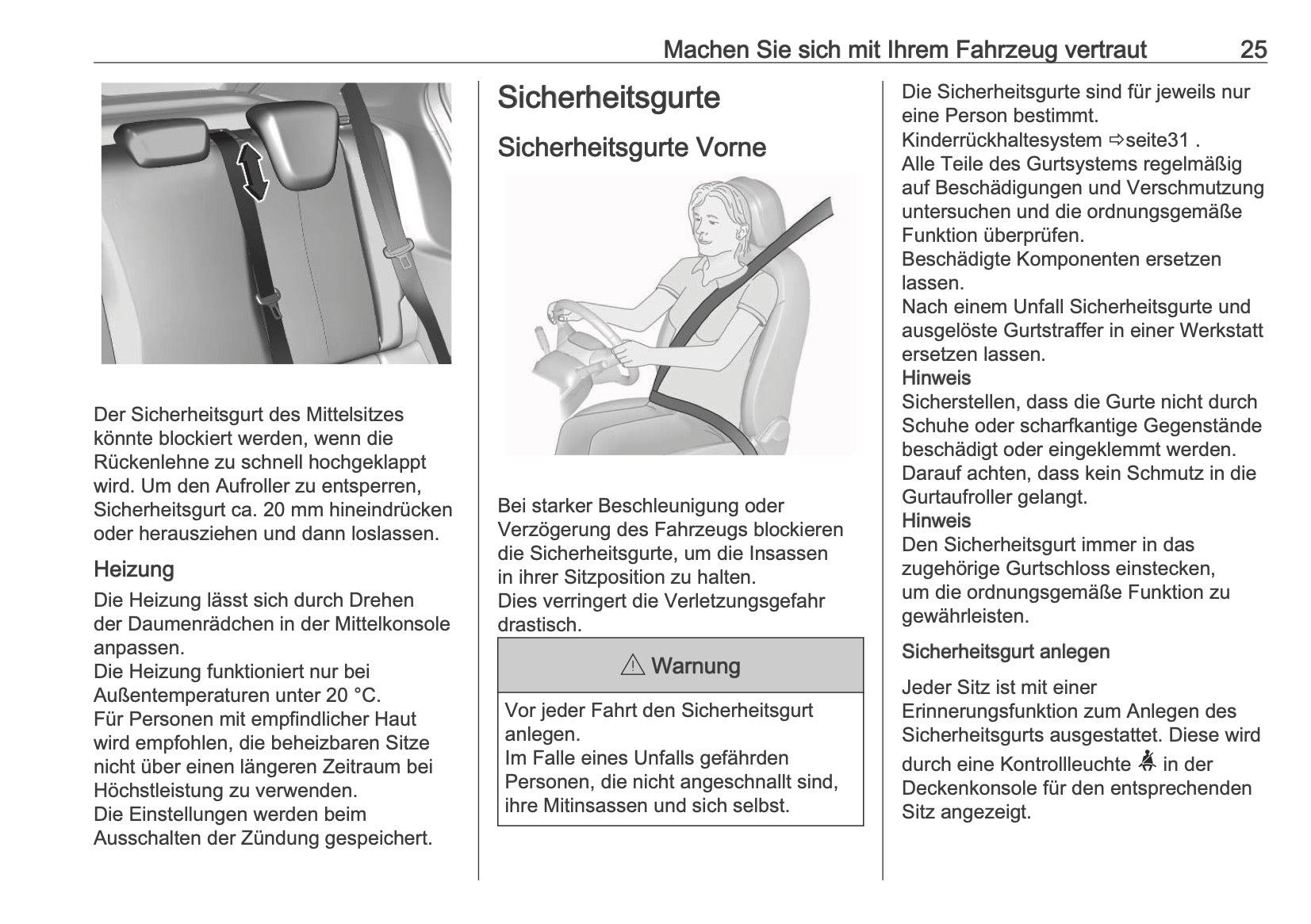 Machen Sie sich mit Ihrem Fahrzeug vertraut 25

Der Sicherheitsgurt des Mittelsitzes könnte blockiert werden, wenn die Rückenlehne zu schnell hochgeklappt wird. Um den Aufroller zu entsperren, Sicherheitsgurt ca. 20 mm hineindrücken oder herausziehen und dann loslassen.

Heizung

Die Heizung lässt sich durch Drehen der Daumenrädchen in der Mittelkonsole anpassen.
Die Heizung funktioniert nur bei Außentemperaturen unter 20 °C.
Für Personen mit empfindlicher Haut wird empfohlen, die beheizbaren Sitze nicht über einen längeren Zeitraum bei Höchstleistung zu verwenden.
Die Einstellungen werden beim Ausschalten der Zündung gespeichert.

Sicherheitsgurte

Sicherheitsgurte Vorne

Bei starker Beschleunigung oder Verzögerung des Fahrzeugs blockieren die Sicherheitsgurte, um die Insassen in ihrer Sitzposition zu halten.
Dies verringert die Verletzungsgefahr drastisch.

⚠ Warnung

Vor jeder Fahrt den Sicherheitsgurt anlegen.
Im Falle eines Unfalls gefährden Personen, die nicht angeschnallt sind, ihre Mitinsassen und sich selbst.

Die Sicherheitsgurte sind für jeweils nur eine Person bestimmt.
Kinderrückhaltesystem ⇨seite31 .
Alle Teile des Gurtsystems regelmäßig auf Beschädigungen und Verschmutzung untersuchen und die ordnungsgemäße Funktion überprüfen.
Beschädigte Komponenten ersetzen lassen.
Nach einem Unfall Sicherheitsgurte und ausgelöste Gurtstraffer in einer Werkstatt ersetzen lassen.
Hinweis
Sicherstellen, dass die Gurte nicht durch Schuhe oder scharfkantige Gegenstände beschädigt oder eingeklemmt werden.
Darauf achten, dass kein Schmutz in die Gurtaufroller gelangt.
Hinweis
Den Sicherheitsgurt immer in das zugehörige Gurtschloss einstecken, um die ordnungsgemäße Funktion zu gewährleisten.

Sicherheitsgurt anlegen

Jeder Sitz ist mit einer Erinnerungsfunktion zum Anlegen des Sicherheitsgurts ausgestattet. Diese wird durch eine Kontrollleuchte in der Deckenkonsole für den entsprechenden Sitz angezeigt.