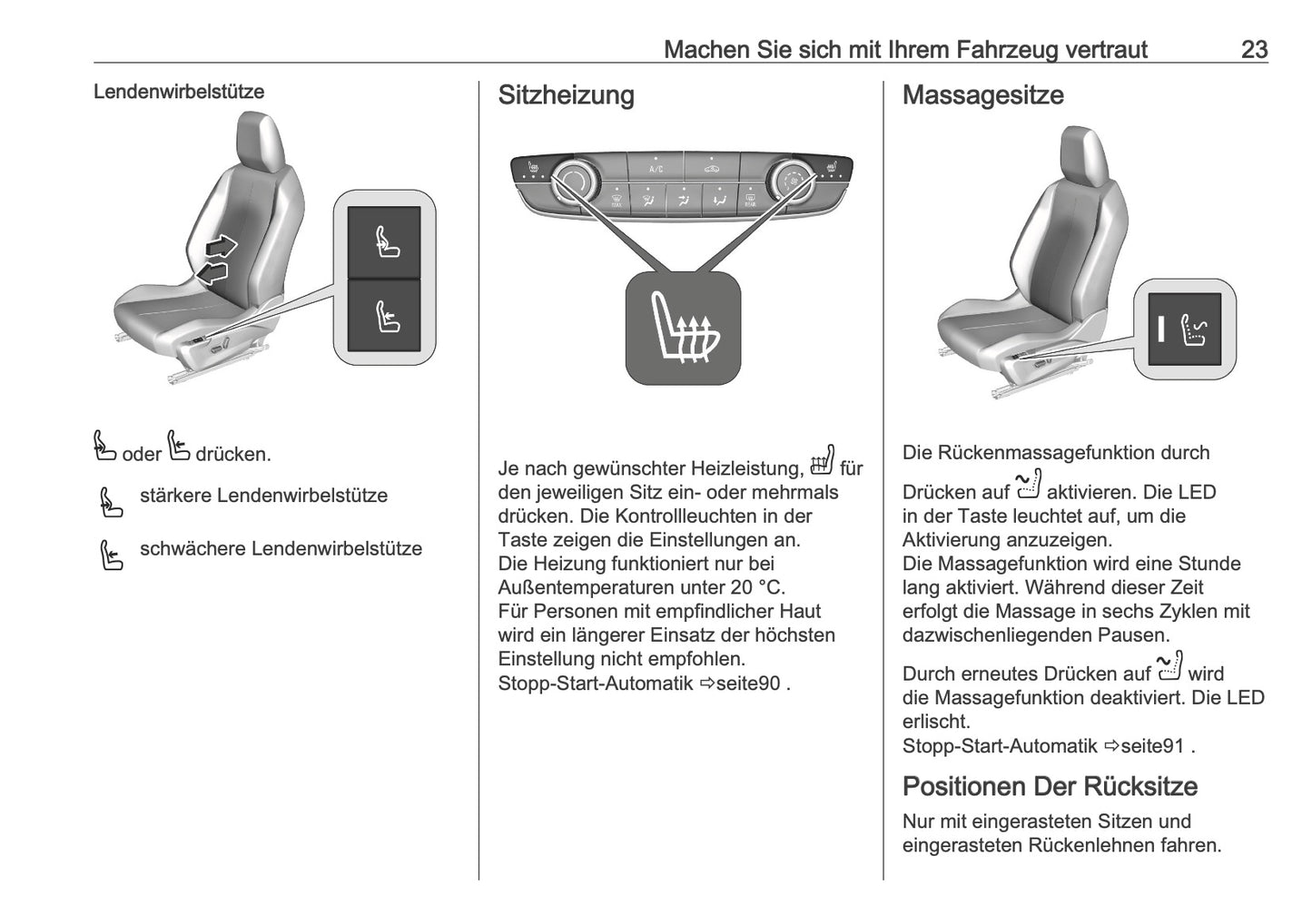 Machen Sie sich mit Ihrem Fahrzeug vertraut 23

Lendenwirbelstütze

oder drücken.

stärkere Lendenwirbelstütze

schwächere Lendenwirbelstütze

Sitzheizung

A/C

MAX

REAR

Je nach gewünschter Heizleistung, für den jeweiligen Sitz ein- oder mehrmals drücken. Die Kontrollleuchten in der Taste zeigen die Einstellungen an.
Die Heizung funktioniert nur bei Außentemperaturen unter 20 °C.
Für Personen mit empfindlicher Haut wird ein längerer Einsatz der höchsten Einstellung nicht empfohlen.
Stopp-Start-Automatik ⇨seite90 .

Massagesitze

Die Rückenmassagefunktion durch

Drücken auf aktivieren. Die LED in der Taste leuchtet auf, um die Aktivierung anzuzeigen.
Die Massagefunktion wird eine Stunde lang aktiviert. Während dieser Zeit erfolgt die Massage in sechs Zyklen mit dazwischenliegenden Pausen.

Durch erneutes Drücken auf wird die Massagefunktion deaktiviert. Die LED erlischt.
Stopp-Start-Automatik ⇨seite91 .

Positionen Der Rücksitze

Nur mit eingerasteten Sitzen und eingerasteten Rückenlehnen fahren.