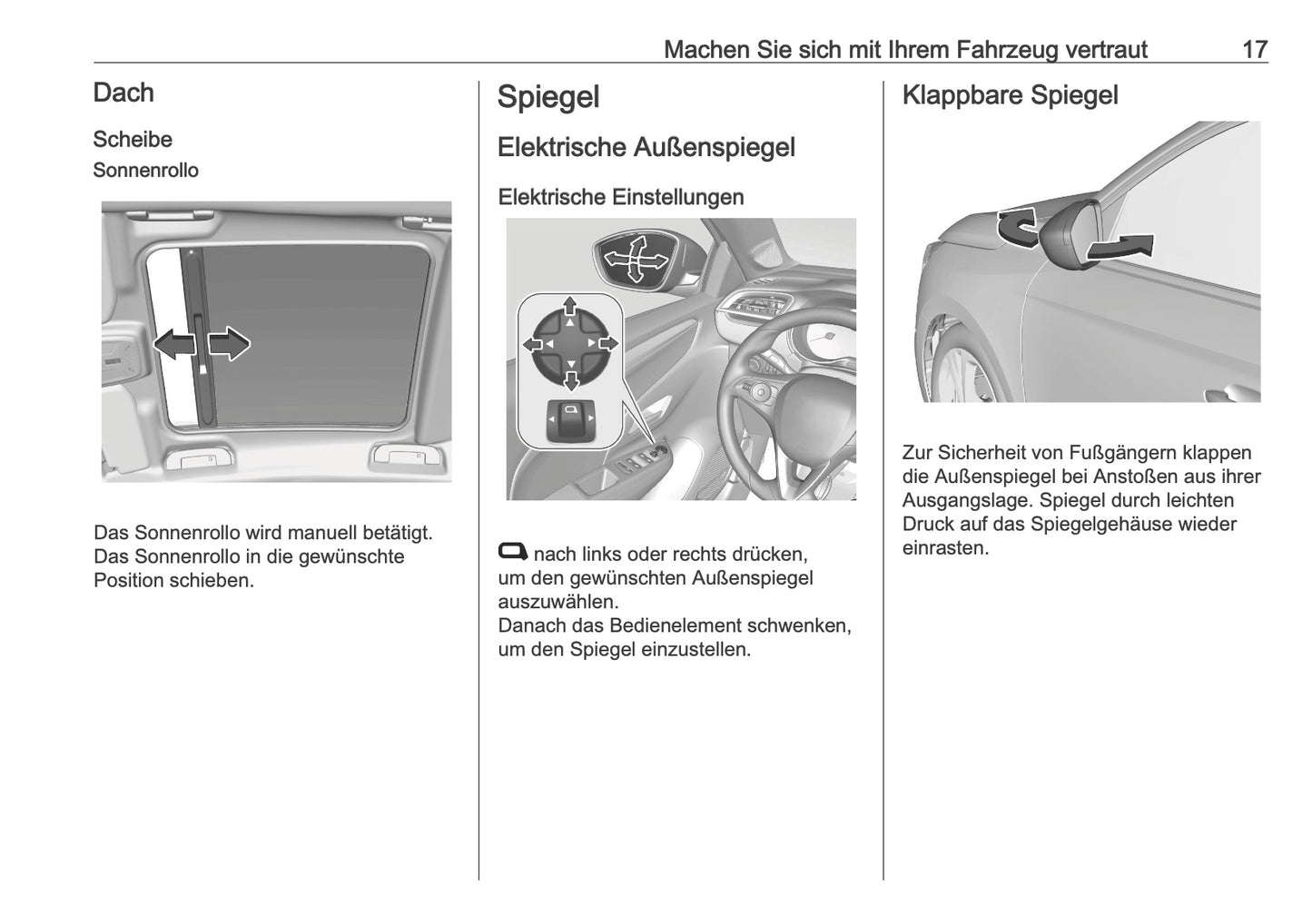 Machen Sie sich mit Ihrem Fahrzeug vertraut 17

Dach

Scheibe

Sonnenrollo

Das Sonnenrollo wird manuell betätigt. Das Sonnenrollo in die gewünschte Position schieben.

Spiegel

Elektrische Außenspiegel

Elektrische Einstellungen

nach links oder rechts drücken, um den gewünschten Außenspiegel auszuwählen.
Danach das Bedienelement schwenken, um den Spiegel einzustellen.

Klappbare Spiegel

Zur Sicherheit von Fußgängern klappen die Außenspiegel bei Anstoßen aus ihrer Ausgangslage. Spiegel durch leichten Druck auf das Spiegelgehäuse wieder einrasten.