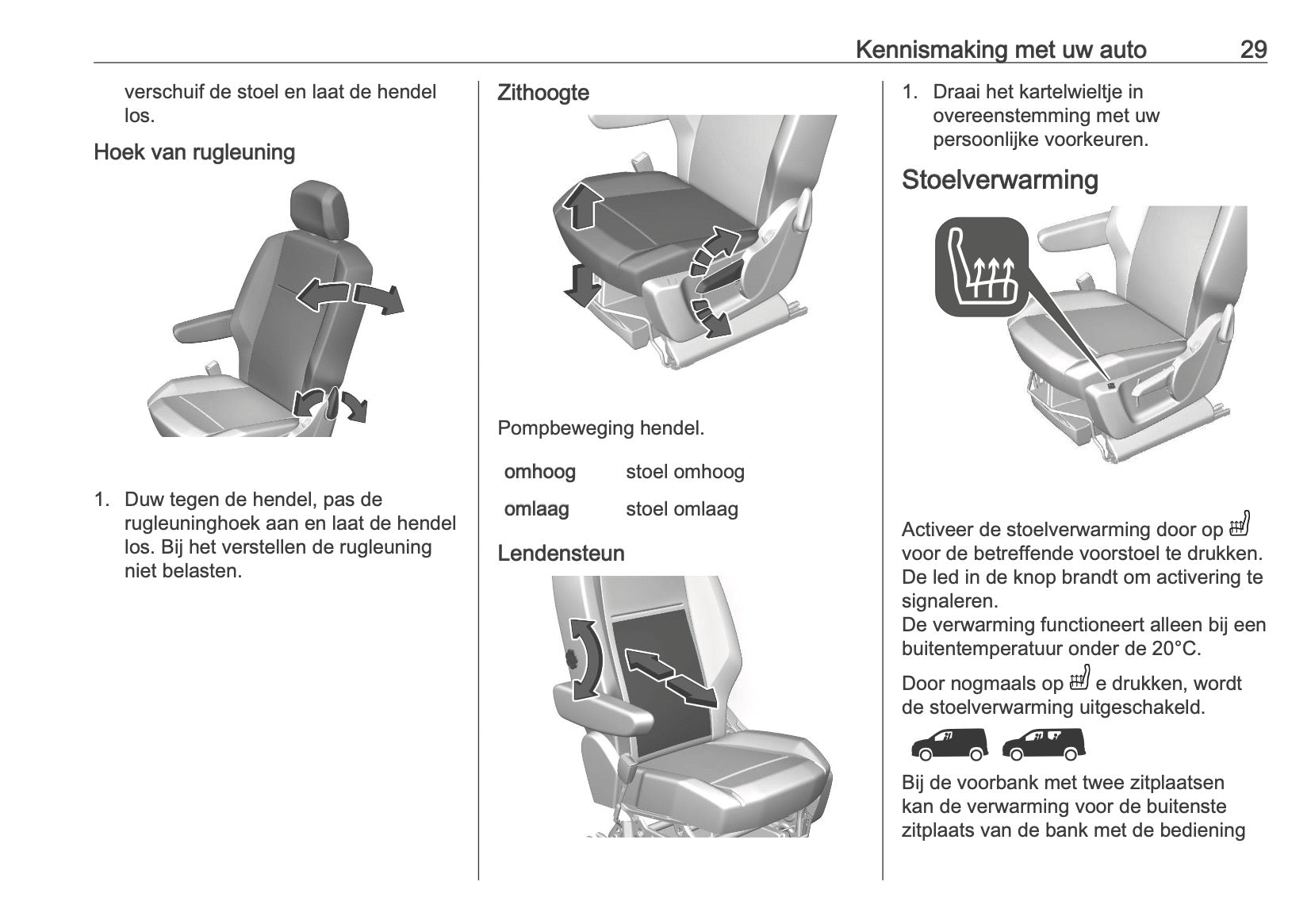 Kennismaking met uw auto 29

verschuif de stoel en laat de hendel los.

Hoek van rugleuning

1. Duw tegen de hendel, pas de rugleuninghoek aan en laat de hendel los. Bij het verstellen de rugleuning niet belasten.

Zithoogte

Pompbeweging hendel.

| omhoog | stoel omhoog |
|---|---|
| omlaag | stoel omlaag |

Lendensteun

1. Draai het kartelwieltje in overeenstemming met uw persoonlijke voorkeuren.

Stoelverwarming

Activeer de stoelverwarming door op voor de betreffende voorstoel te drukken. De led in de knop brandt om activering te signaleren.
De verwarming functioneert alleen bij een buitentemperatuur onder de 20°C.

Door nogmaals op e drukken, wordt de stoelverwarming uitgeschakeld.

Bij de voorbank met twee zitplaatsen kan de verwarming voor de buitenste zitplaats van de bank met de bediening