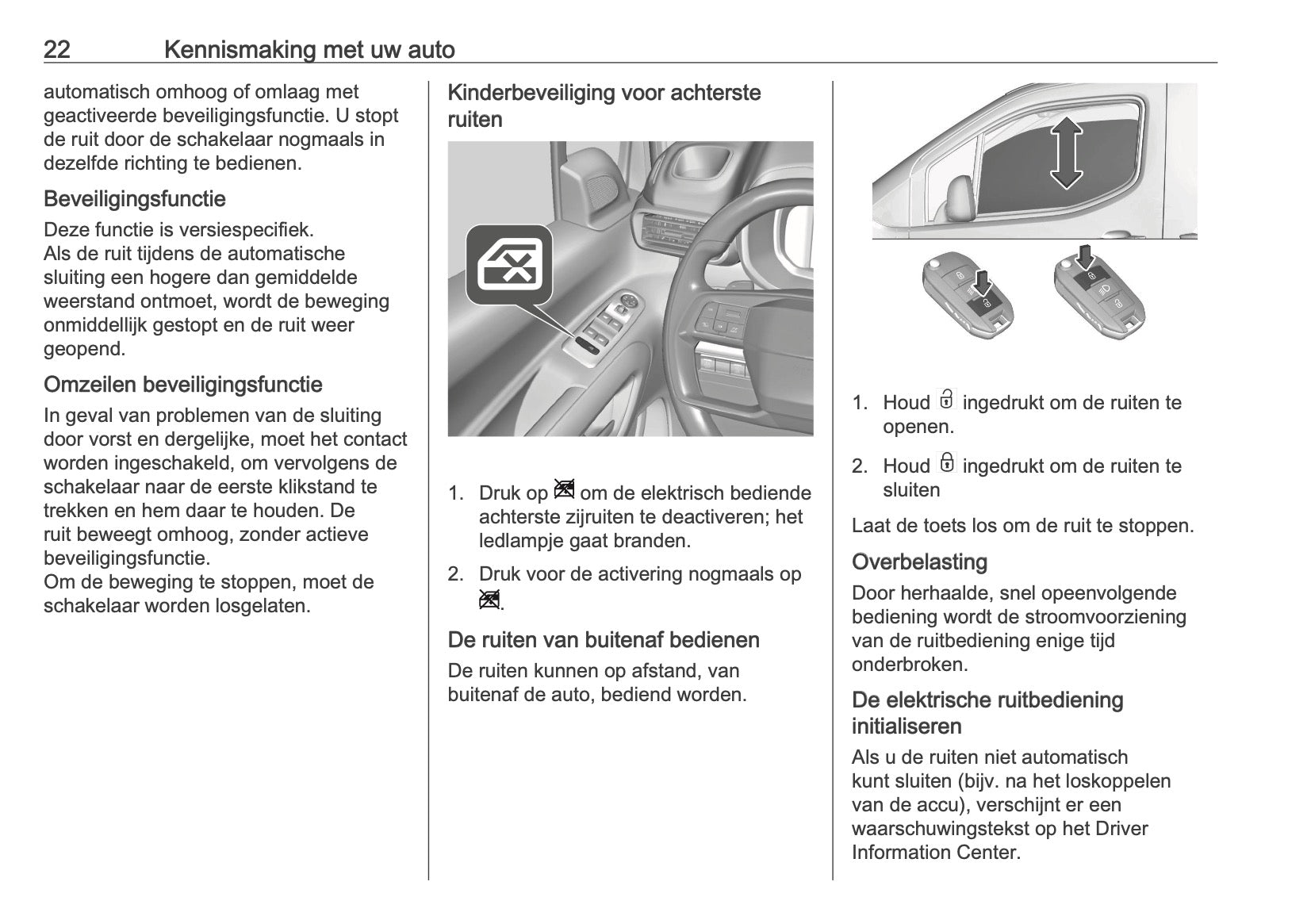 22 Kennismaking met uw auto

automatisch omhoog of omlaag met geactiveerde beveiligingsfunctie. U stopt de ruit door de schakelaar nogmaals in dezelfde richting te bedienen.

Beveiligingsfunctie

Deze functie is versiespecifiek.
Als de ruit tijdens de automatische sluiting een hogere dan gemiddelde weerstand ontmoet, wordt de beweging onmiddellijk gestopt en de ruit weer geopend.

Omzeilen beveiligingsfunctie

In geval van problemen van de sluiting door vorst en dergelijke, moet het contact worden ingeschakeld, om vervolgens de schakelaar naar de eerste klikstand te trekken en hem daar te houden. De ruit beweegt omhoog, zonder actieve beveiligingsfunctie.
Om de beweging te stoppen, moet de schakelaar worden losgelaten.

Kinderbeveiliging voor achterste ruiten

1. Druk op om de elektrisch bediende achterste zijruiten te deactiveren; het ledlampje gaat branden.

2. Druk voor de activering nogmaals op .

De ruiten van buitenaf bedienen

De ruiten kunnen op afstand, van buitenaf de auto, bediend worden.

1. Houd ingedrukt om de ruiten te openen.

2. Houd ingedrukt om de ruiten te sluiten

Laat de toets los om de ruit te stoppen.

Overbelasting

Door herhaalde, snel opeenvolgende bediening wordt de stroomvoorziening van de ruitbediening enige tijd onderbroken.

De elektrische ruitbediening initialiseren

Als u de ruiten niet automatisch kunt sluiten (bijv. na het loskoppelen van de accu), verschijnt er een waarschuwingstekst op het Driver Information Center.