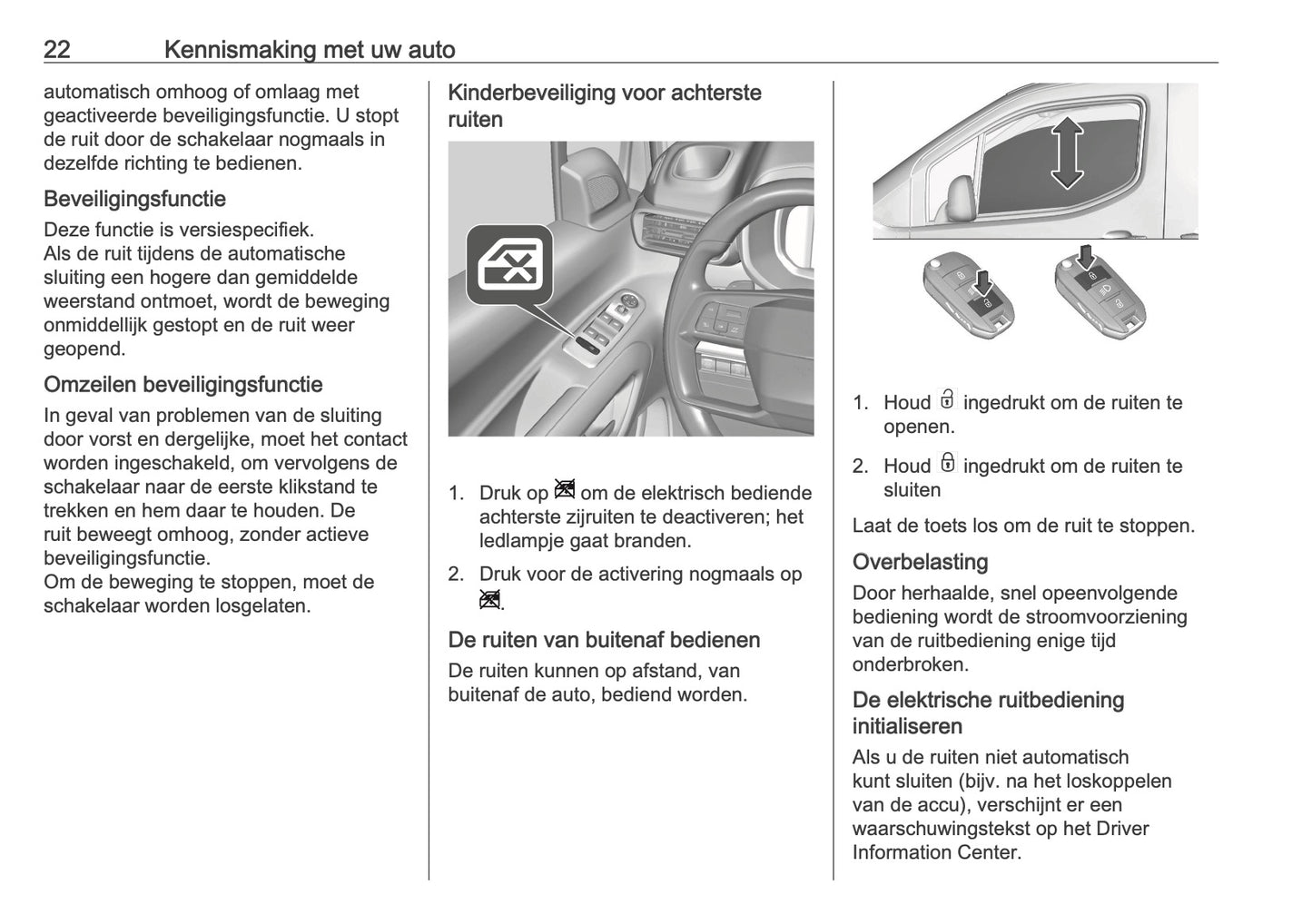 22 Kennismaking met uw auto

automatisch omhoog of omlaag met geactiveerde beveiligingsfunctie. U stopt de ruit door de schakelaar nogmaals in dezelfde richting te bedienen.

Beveiligingsfunctie

Deze functie is versiespecifiek.
Als de ruit tijdens de automatische sluiting een hogere dan gemiddelde weerstand ontmoet, wordt de beweging onmiddellijk gestopt en de ruit weer geopend.

Omzeilen beveiligingsfunctie

In geval van problemen van de sluiting door vorst en dergelijke, moet het contact worden ingeschakeld, om vervolgens de schakelaar naar de eerste klikstand te trekken en hem daar te houden. De ruit beweegt omhoog, zonder actieve beveiligingsfunctie.
Om de beweging te stoppen, moet de schakelaar worden losgelaten.

Kinderbeveiliging voor achterste ruiten

1. Druk op om de elektrisch bediende achterste zijruiten te deactiveren; het ledlampje gaat branden.

2. Druk voor de activering nogmaals op .

De ruiten van buitenaf bedienen

De ruiten kunnen op afstand, van buitenaf de auto, bediend worden.

1. Houd ingedrukt om de ruiten te openen.

2. Houd ingedrukt om de ruiten te sluiten

Laat de toets los om de ruit te stoppen.

Overbelasting

Door herhaalde, snel opeenvolgende bediening wordt de stroomvoorziening van de ruitbediening enige tijd onderbroken.

De elektrische ruitbediening initialiseren

Als u de ruiten niet automatisch kunt sluiten (bijv. na het loskoppelen van de accu), verschijnt er een waarschuwingstekst op het Driver Information Center.