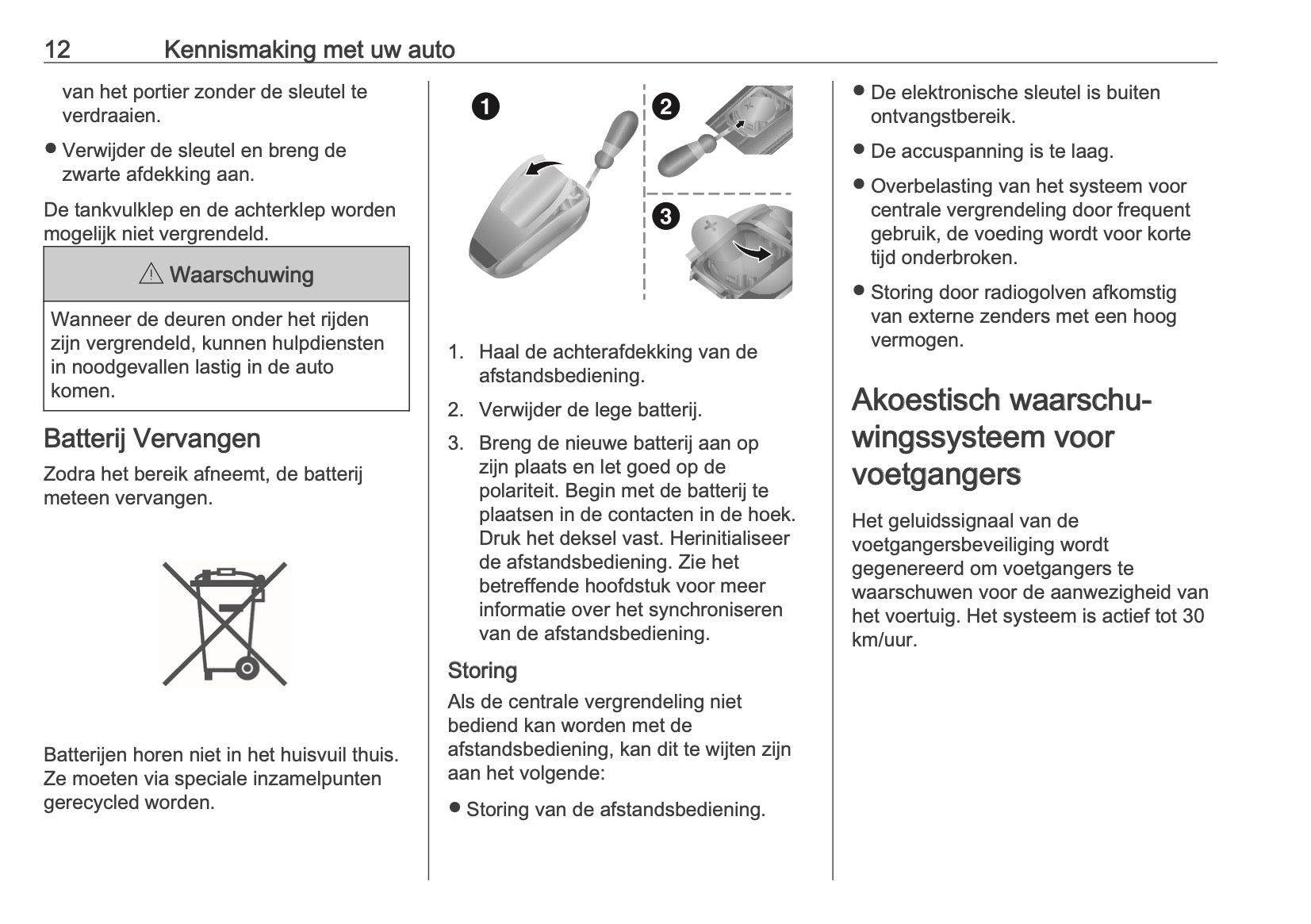 12 Kennismaking met uw auto

van het portier zonder de sleutel te verdraaien.

● Verwijder de sleutel en breng de zwarte afdekking aan.

De tankvulklep en de achterklep worden mogelijk niet vergrendeld.

⚠ Waarschuwing

Wanneer de deuren onder het rijden zijn vergrendeld, kunnen hulpdiensten in noodgevallen lastig in de auto komen.

Batterij Vervangen

Zodra het bereik afneemt, de batterij meteen vervangen.

Batterijen horen niet in het huisvuil thuis. Ze moeten via speciale inzamelpunten gerecycled worden.

1 2 3

1. Haal de achterafdekking van de afstandsbediening.

2. Verwijder de lege batterij.

3. Breng de nieuwe batterij aan op zijn plaats en let goed op de polariteit. Begin met de batterij te plaatsen in de contacten in de hoek. Druk het deksel vast. Herinitialiseer de afstandsbediening. Zie het betreffende hoofdstuk voor meer informatie over het synchroniseren van de afstandsbediening.

Storing

Als de centrale vergrendeling niet bediend kan worden met de afstandsbediening, kan dit te wijten zijn aan het volgende:

● Storing van de afstandsbediening.

● De elektronische sleutel is buiten ontvangstbereik.

● De accuspanning is te laag.

● Overbelasting van het systeem voor centrale vergrendeling door frequent gebruik, de voeding wordt voor korte tijd onderbroken.

● Storing door radiogolven afkomstig van externe zenders met een hoog vermogen.

Akoestisch waarschuwingssysteem voor voetgangers

Het geluidssignaal van de voetgangersbeveiliging wordt gegenereerd om voetgangers te waarschuwen voor de aanwezigheid van het voertuig. Het systeem is actief tot 30 km/uur.