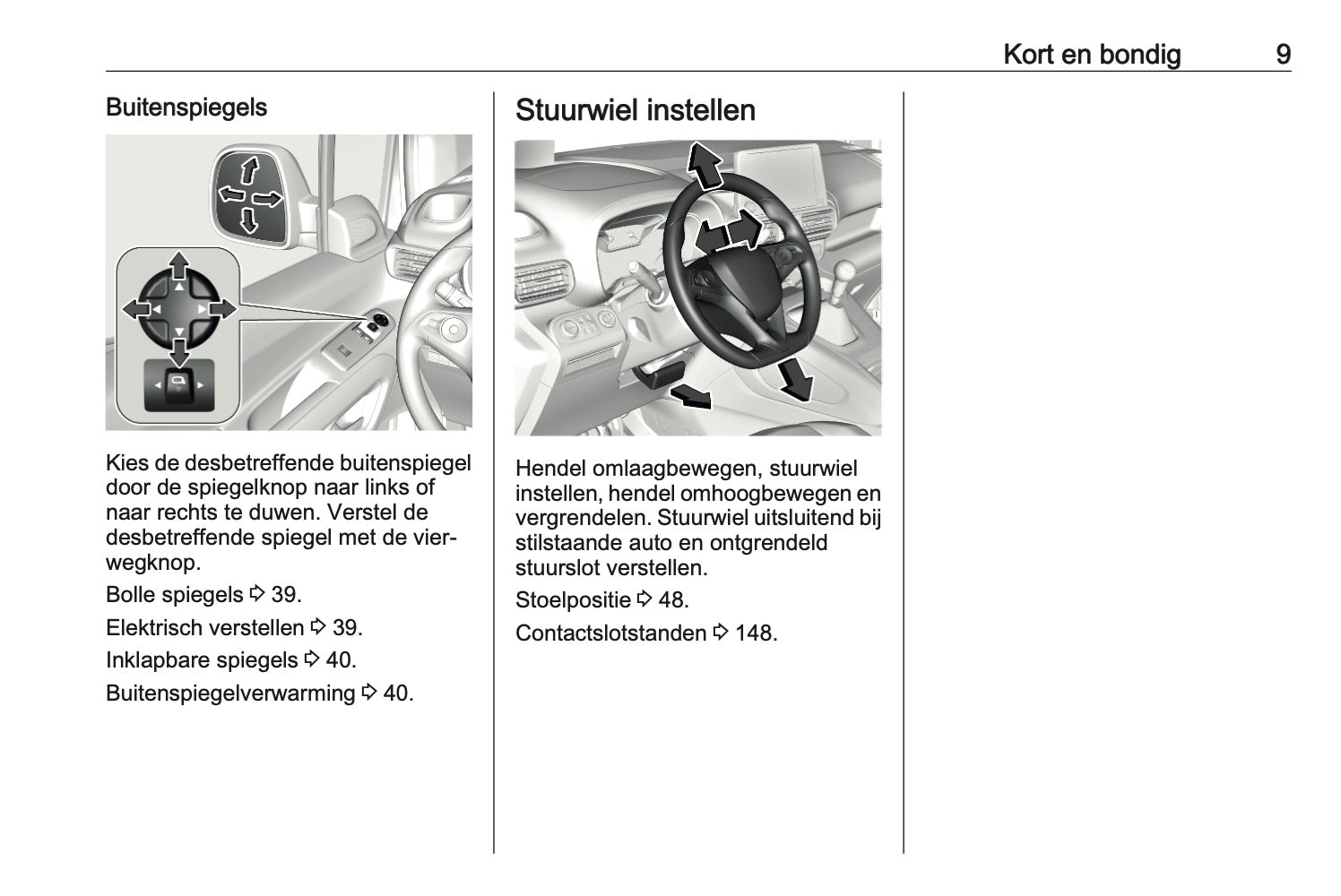 Kort en bondig 9

Buitenspiegels

Kies de desbetreffende buitenspiegel door de spiegelknop naar links of naar rechts te duwen. Verstel de desbetreffende spiegel met de vierwegknop.

Bolle spiegels ⇨ 39.

Elektrisch verstellen ⇨ 39.

Inklapbare spiegels ⇨ 40.

Buitenspiegelverwarming ⇨ 40.

Stuurwiel instellen

Hendel omlaagbewegen, stuurwiel instellen, hendel omhoogbewegen en vergrendelen. Stuurwiel uitsluitend bij stilstaande auto en ontgrendeld stuurslot verstellen.

Stoelpositie ⇨ 48.

Contactslotstanden ⇨ 148.