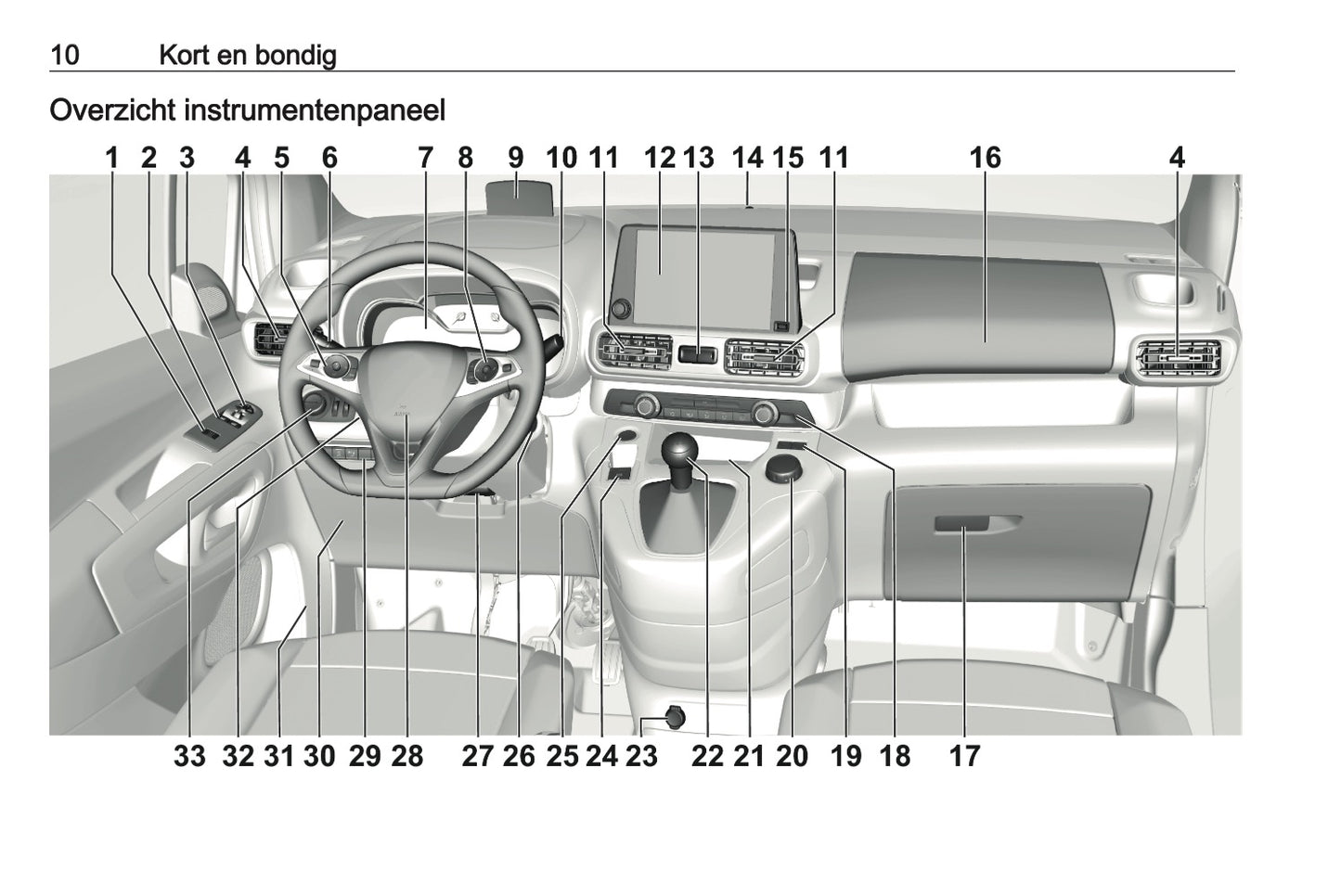 10 Kort en bondig

Overzicht instrumentenpaneel

1 2 3 4 5 6 7 8 9 10 11 12 13 14 15 11 16 4

33 32 31 30 29 28 27 26 25 24 23 22 21 20 19 18 17