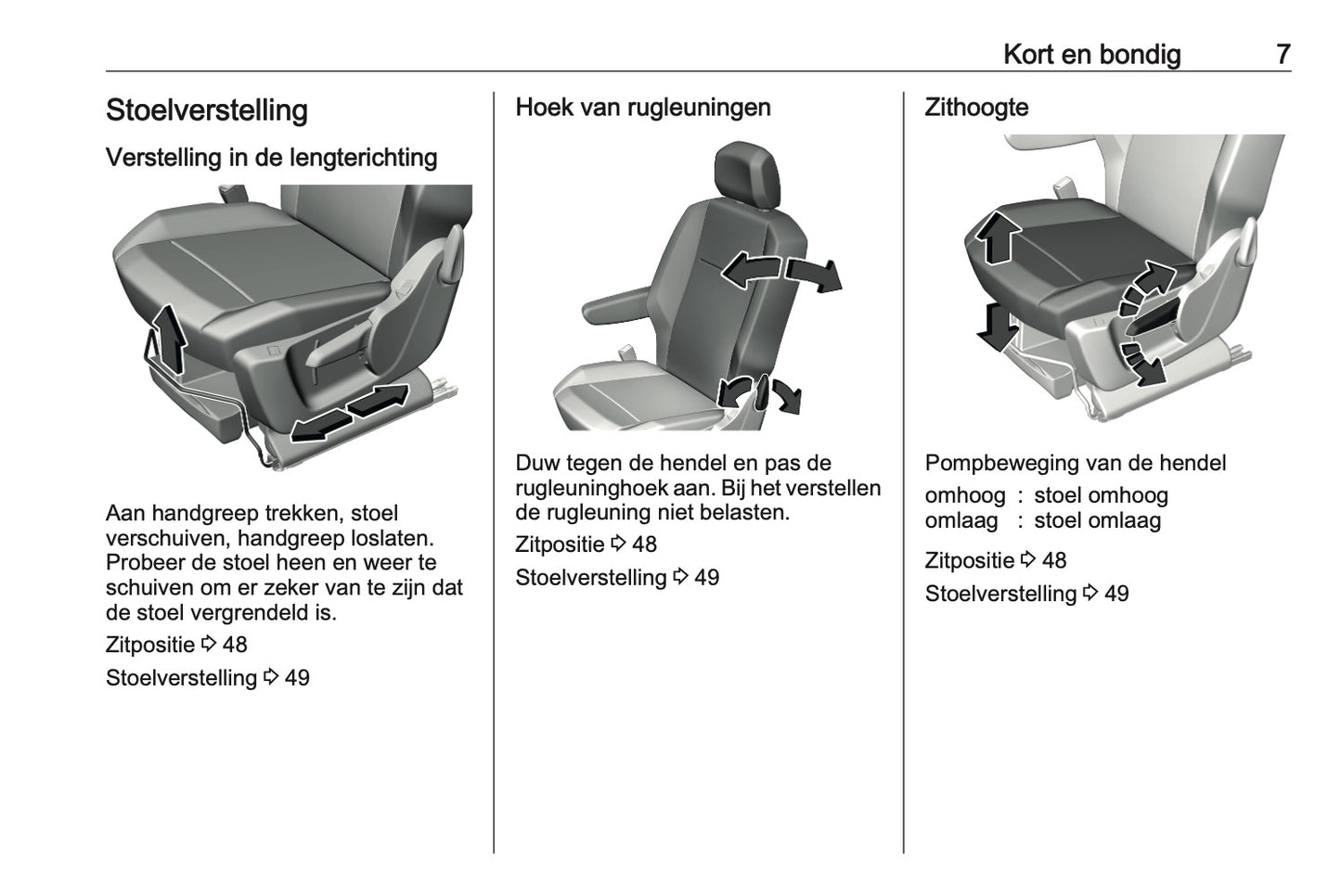 Kort en bondig 7

Stoelverstelling

Verstelling in de lengterichting

Aan handgreep trekken, stoel verschuiven, handgreep loslaten. Probeer de stoel heen en weer te schuiven om er zeker van te zijn dat de stoel vergrendeld is.

Zitpositie ⇨ 48

Stoelverstelling ⇨ 49

Hoek van rugleuningen

Duw tegen de hendel en pas de rugleuninghoek aan. Bij het verstellen de rugleuning niet belasten.

Zitpositie ⇨ 48

Stoelverstelling ⇨ 49

Zithoogte

Pompbeweging van de hendel

omhoog : stoel omhoog
omlaag : stoel omlaag

Zitpositie ⇨ 48

Stoelverstelling ⇨ 49