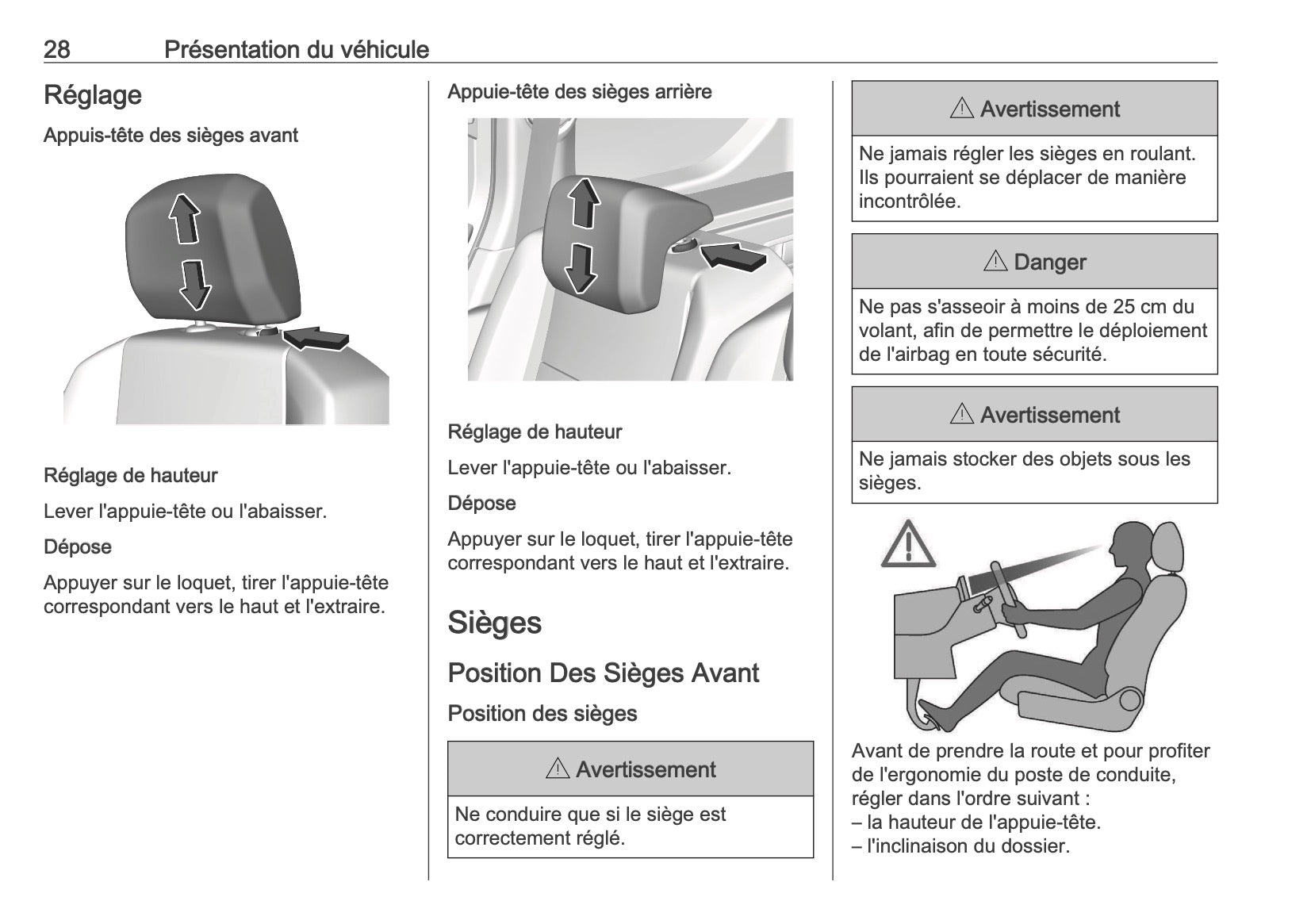 28 Présentation du véhicule

Réglage

Appuis-tête des sièges avant

Réglage de hauteur

Lever l'appuie-tête ou l'abaisser.

Dépose

Appuyer sur le loquet, tirer l'appuie-tête correspondant vers le haut et l'extraire.

Appuie-tête des sièges arrière

Réglage de hauteur

Lever l'appuie-tête ou l'abaisser.

Dépose

Appuyer sur le loquet, tirer l'appuie-tête correspondant vers le haut et l'extraire.

Sièges

Position Des Sièges Avant

Position des sièges

⚠ Avertissement

Ne conduire que si le siège est correctement réglé.

⚠ Avertissement

Ne jamais régler les sièges en roulant. Ils pourraient se déplacer de manière incontrôlée.

⚠ Danger

Ne pas s'asseoir à moins de 25 cm du volant, afin de permettre le déploiement de l'airbag en toute sécurité.

⚠ Avertissement

Ne jamais stocker des objets sous les sièges.

Avant de prendre la route et pour profiter de l'ergonomie du poste de conduite, régler dans l'ordre suivant :
– la hauteur de l'appuie-tête.
– l'inclinaison du dossier.