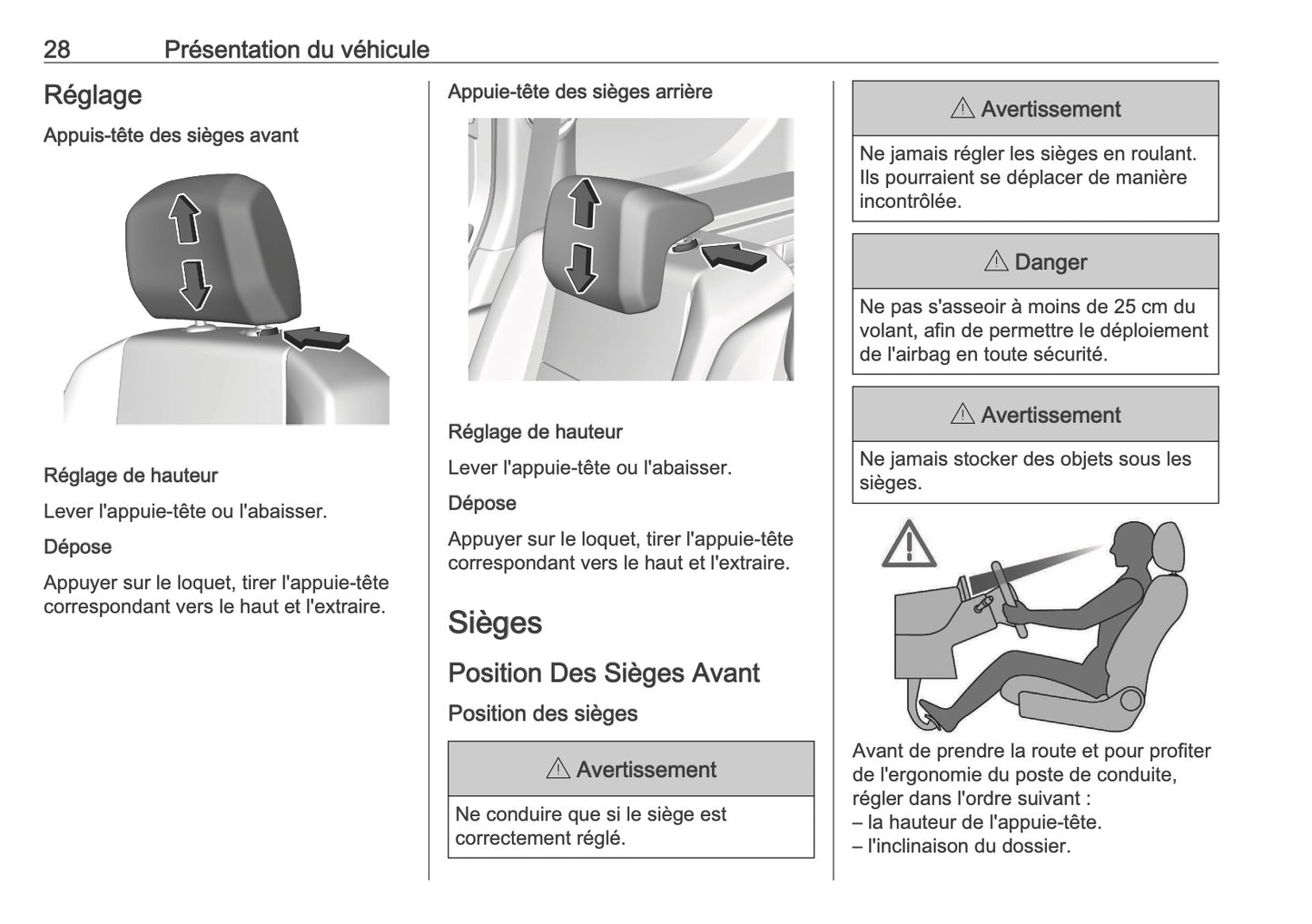 28 Présentation du véhicule

Réglage

Appuis-tête des sièges avant

Réglage de hauteur

Lever l'appuie-tête ou l'abaisser.

Dépose

Appuyer sur le loquet, tirer l'appuie-tête correspondant vers le haut et l'extraire.

Appuie-tête des sièges arrière

Réglage de hauteur

Lever l'appuie-tête ou l'abaisser.

Dépose

Appuyer sur le loquet, tirer l'appuie-tête correspondant vers le haut et l'extraire.

Sièges

Position Des Sièges Avant

Position des sièges

⚠ Avertissement

Ne conduire que si le siège est correctement réglé.

⚠ Avertissement

Ne jamais régler les sièges en roulant. Ils pourraient se déplacer de manière incontrôlée.

⚠ Danger

Ne pas s'asseoir à moins de 25 cm du volant, afin de permettre le déploiement de l'airbag en toute sécurité.

⚠ Avertissement

Ne jamais stocker des objets sous les sièges.

Avant de prendre la route et pour profiter de l'ergonomie du poste de conduite, régler dans l'ordre suivant :
– la hauteur de l'appuie-tête.
– l'inclinaison du dossier.