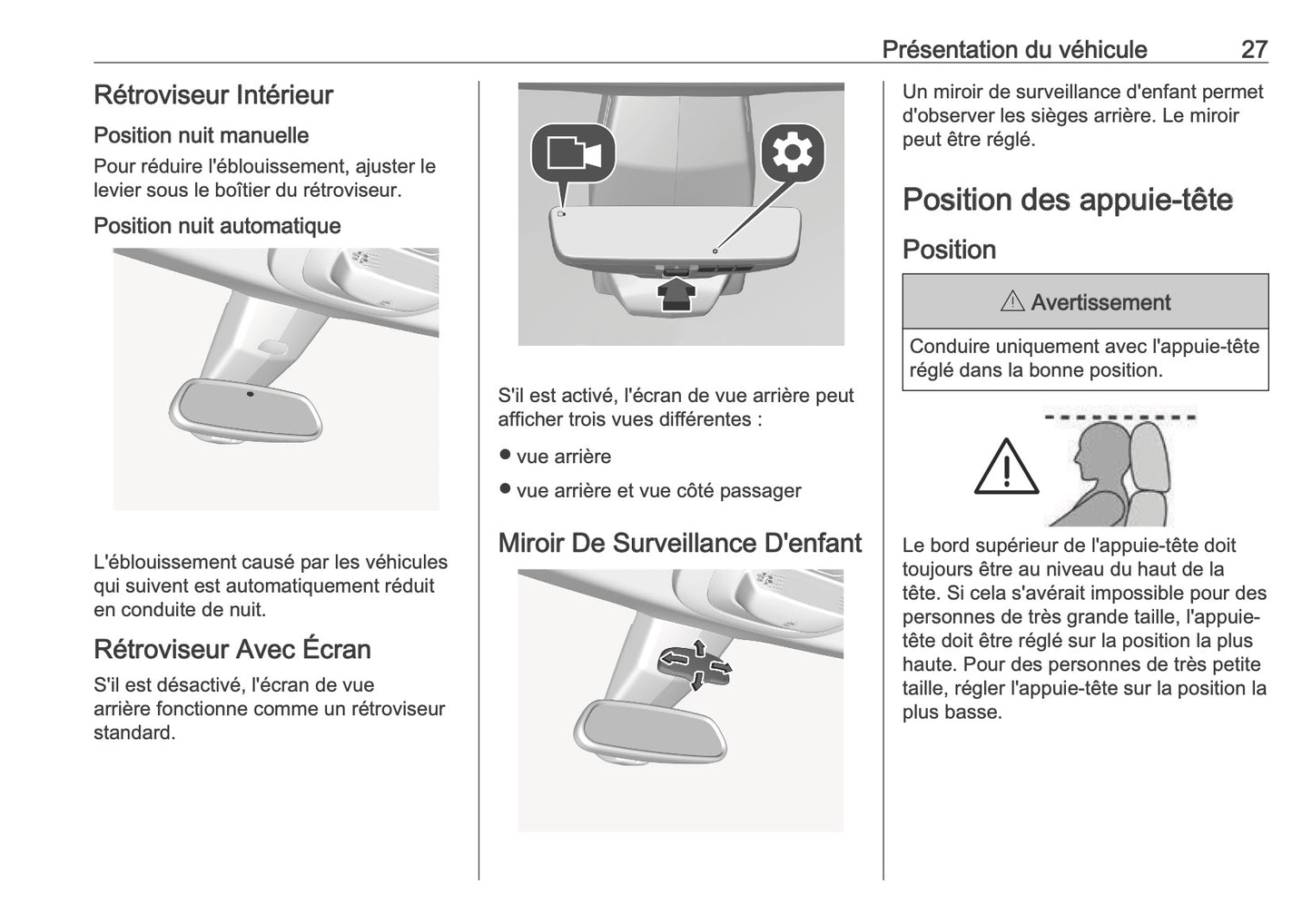 Présentation du véhicule 27

Rétroviseur Intérieur

Position nuit manuelle

Pour réduire l'éblouissement, ajuster le levier sous le boîtier du rétroviseur.

Position nuit automatique

L'éblouissement causé par les véhicules qui suivent est automatiquement réduit en conduite de nuit.

Rétroviseur Avec Écran

S'il est désactivé, l'écran de vue arrière fonctionne comme un rétroviseur standard.

S'il est activé, l'écran de vue arrière peut afficher trois vues différentes :

● vue arrière

● vue arrière et vue côté passager

Miroir De Surveillance D'enfant

Un miroir de surveillance d'enfant permet d'observer les sièges arrière. Le miroir peut être réglé.

Position des appuie-tête

Position

⚠ Avertissement

Conduire uniquement avec l'appuie-tête réglé dans la bonne position.

Le bord supérieur de l'appuie-tête doit toujours être au niveau du haut de la tête. Si cela s'avérait impossible pour des personnes de très grande taille, l'appuie-tête doit être réglé sur la position la plus haute. Pour des personnes de très petite taille, régler l'appuie-tête sur la position la plus basse.