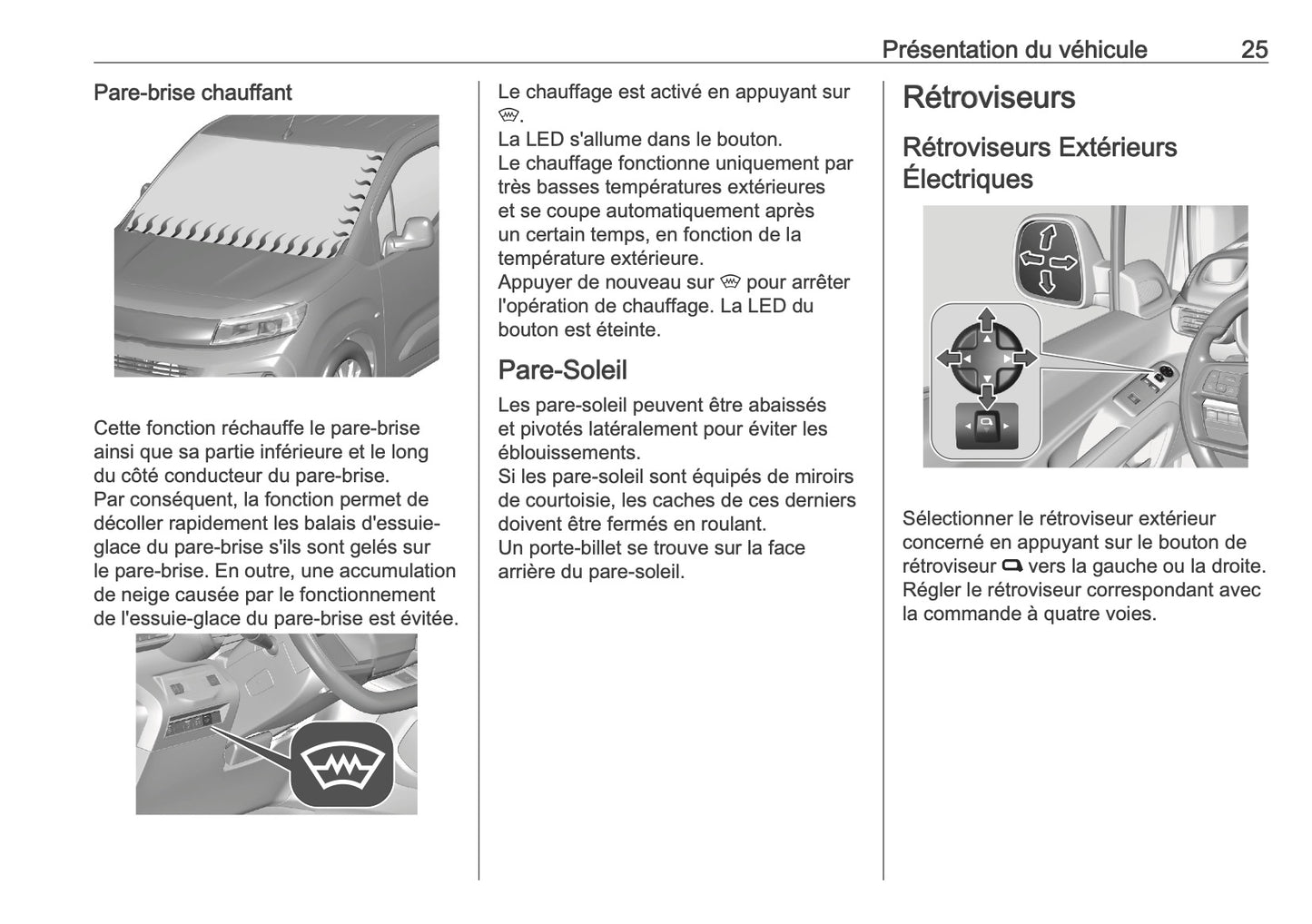 Présentation du véhicule 25

Pare-brise chauffant

Cette fonction réchauffe le pare-brise ainsi que sa partie inférieure et le long du côté conducteur du pare-brise.
Par conséquent, la fonction permet de décoller rapidement les balais d'essuie-glace du pare-brise s'ils sont gelés sur le pare-brise. En outre, une accumulation de neige causée par le fonctionnement de l'essuie-glace du pare-brise est évitée.

Le chauffage est activé en appuyant sur .
La LED s'allume dans le bouton.
Le chauffage fonctionne uniquement par très basses températures extérieures et se coupe automatiquement après un certain temps, en fonction de la température extérieure.
Appuyer de nouveau sur pour arrêter l'opération de chauffage. La LED du bouton est éteinte.

Pare-Soleil

Les pare-soleil peuvent être abaissés et pivotés latéralement pour éviter les éblouissements.
Si les pare-soleil sont équipés de miroirs de courtoisie, les caches de ces derniers doivent être fermés en roulant.
Un porte-billet se trouve sur la face arrière du pare-soleil.

Rétroviseurs

Rétroviseurs Extérieurs Électriques

Sélectionner le rétroviseur extérieur concerné en appuyant sur le bouton de rétroviseur vers la gauche ou la droite.
Régler le rétroviseur correspondant avec la commande à quatre voies.