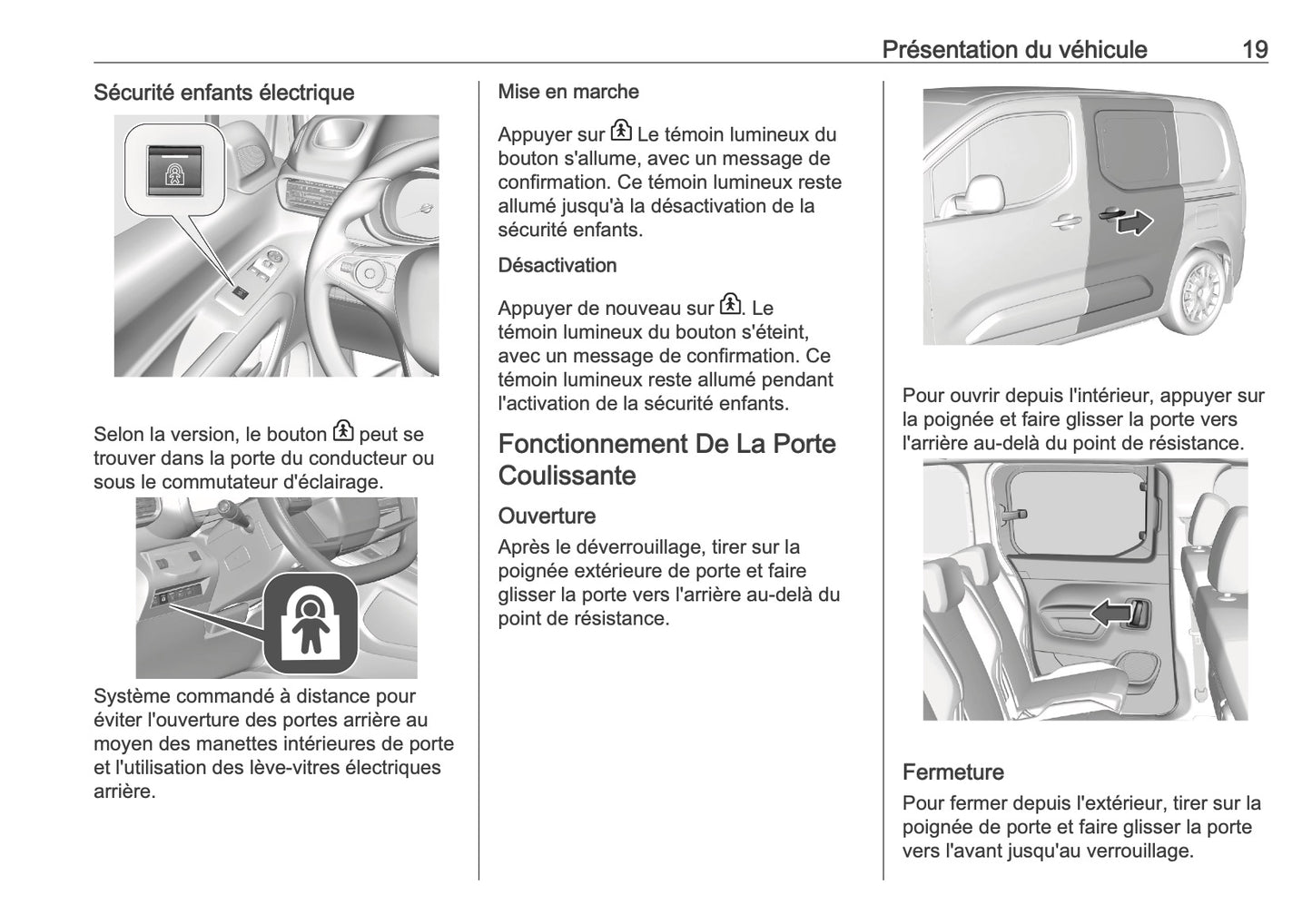 Présentation du véhicule 19

Sécurité enfants électrique

Selon la version, le bouton peut se trouver dans la porte du conducteur ou sous le commutateur d'éclairage.

Système commandé à distance pour éviter l'ouverture des portes arrière au moyen des manettes intérieures de porte et l'utilisation des lève-vitres électriques arrière.

Mise en marche

Appuyer sur Le témoin lumineux du bouton s'allume, avec un message de confirmation. Ce témoin lumineux reste allumé jusqu'à la désactivation de la sécurité enfants.

Désactivation

Appuyer de nouveau sur . Le témoin lumineux du bouton s'éteint, avec un message de confirmation. Ce témoin lumineux reste allumé pendant l'activation de la sécurité enfants.

Fonctionnement De La Porte Coulissante

Ouverture

Après le déverrouillage, tirer sur la poignée extérieure de porte et faire glisser la porte vers l'arrière au-delà du point de résistance.

Pour ouvrir depuis l'intérieur, appuyer sur la poignée et faire glisser la porte vers l'arrière au-delà du point de résistance.

Fermeture

Pour fermer depuis l'extérieur, tirer sur la poignée de porte et faire glisser la porte vers l'avant jusqu'au verrouillage.