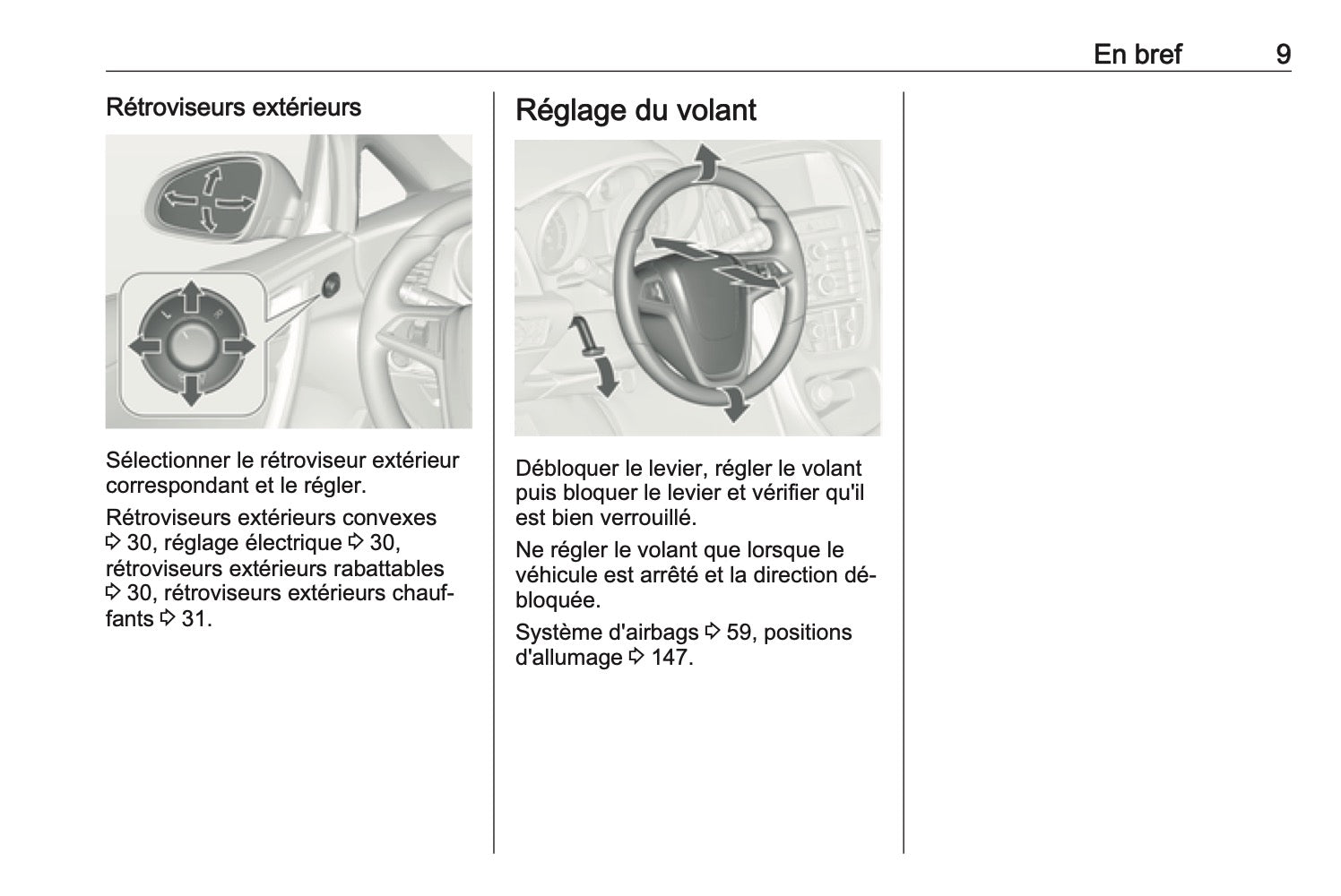 En bref 9

Rétroviseurs extérieurs

L R

Sélectionner le rétroviseur extérieur correspondant et le régler.

Rétroviseurs extérieurs convexes ⇨ 30, réglage électrique ⇨ 30, rétroviseurs extérieurs rabattables ⇨ 30, rétroviseurs extérieurs chauffants ⇨ 31.

Réglage du volant

Débloquer le levier, régler le volant puis bloquer le levier et vérifier qu'il est bien verrouillé.

Ne régler le volant que lorsque le véhicule est arrêté et la direction débloquée.

Système d'airbags ⇨ 59, positions d'allumage ⇨ 147.