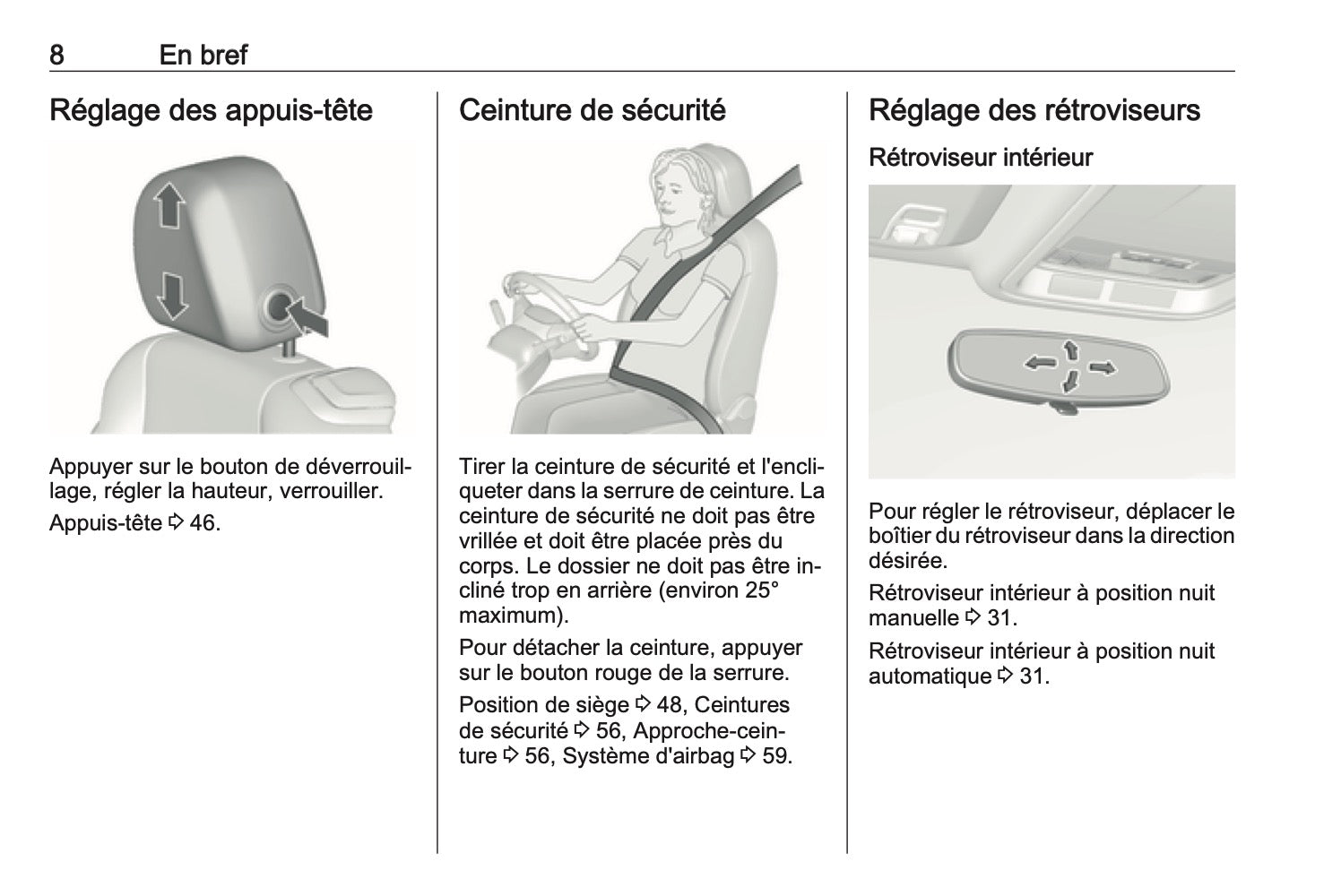 8 En bref

Réglage des appuis-tête

Appuyer sur le bouton de déverrouillage, régler la hauteur, verrouiller.

Appuis-tête ⇨ 46.

Ceinture de sécurité

Tirer la ceinture de sécurité et l'encliqueter dans la serrure de ceinture. La ceinture de sécurité ne doit pas être vrillée et doit être placée près du corps. Le dossier ne doit pas être incliné trop en arrière (environ 25° maximum).

Pour détacher la ceinture, appuyer sur le bouton rouge de la serrure.

Position de siège ⇨ 48, Ceintures de sécurité ⇨ 56, Approche-ceinture ⇨ 56, Système d'airbag ⇨ 59.

Réglage des rétroviseurs

Rétroviseur intérieur

Pour régler le rétroviseur, déplacer le boîtier du rétroviseur dans la direction désirée.

Rétroviseur intérieur à position nuit manuelle ⇨ 31.

Rétroviseur intérieur à position nuit automatique ⇨ 31.