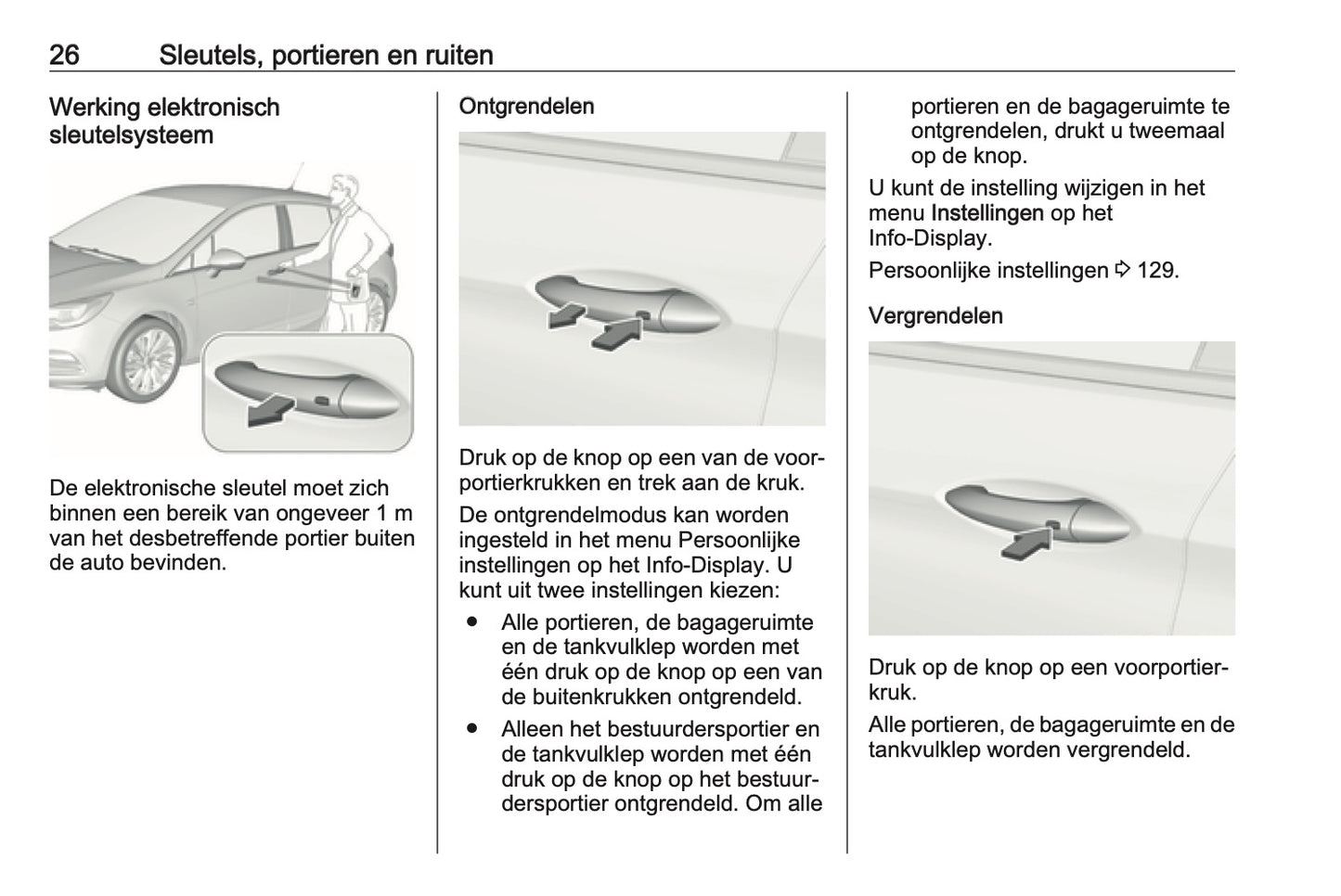 26 Sleutels, portieren en ruiten

Werking elektronisch sleutelsysteem

De elektronische sleutel moet zich binnen een bereik van ongeveer 1 m van het desbetreffende portier buiten de auto bevinden.

Ontgrendelen

Druk op de knop op een van de voorportierkrukken en trek aan de kruk.

De ontgrendelmodus kan worden ingesteld in het menu Persoonlijke instellingen op het Info-Display. U kunt uit twee instellingen kiezen:

● Alle portieren, de bagageruimte en de tankvulklep worden met één druk op de knop op een van de buitenkrukken ontgrendeld.

● Alleen het bestuurdersportier en de tankvulklep worden met één druk op de knop op het bestuurdersportier ontgrendeld. Om alle portieren en de bagageruimte te ontgrendelen, drukt u tweemaal op de knop.

U kunt de instelling wijzigen in het menu Instellingen op het Info-Display.

Persoonlijke instellingen ⇨ 129.

Vergrendelen

Druk op de knop op een voorportierkruk.

Alle portieren, de bagageruimte en de tankvulklep worden vergrendeld.