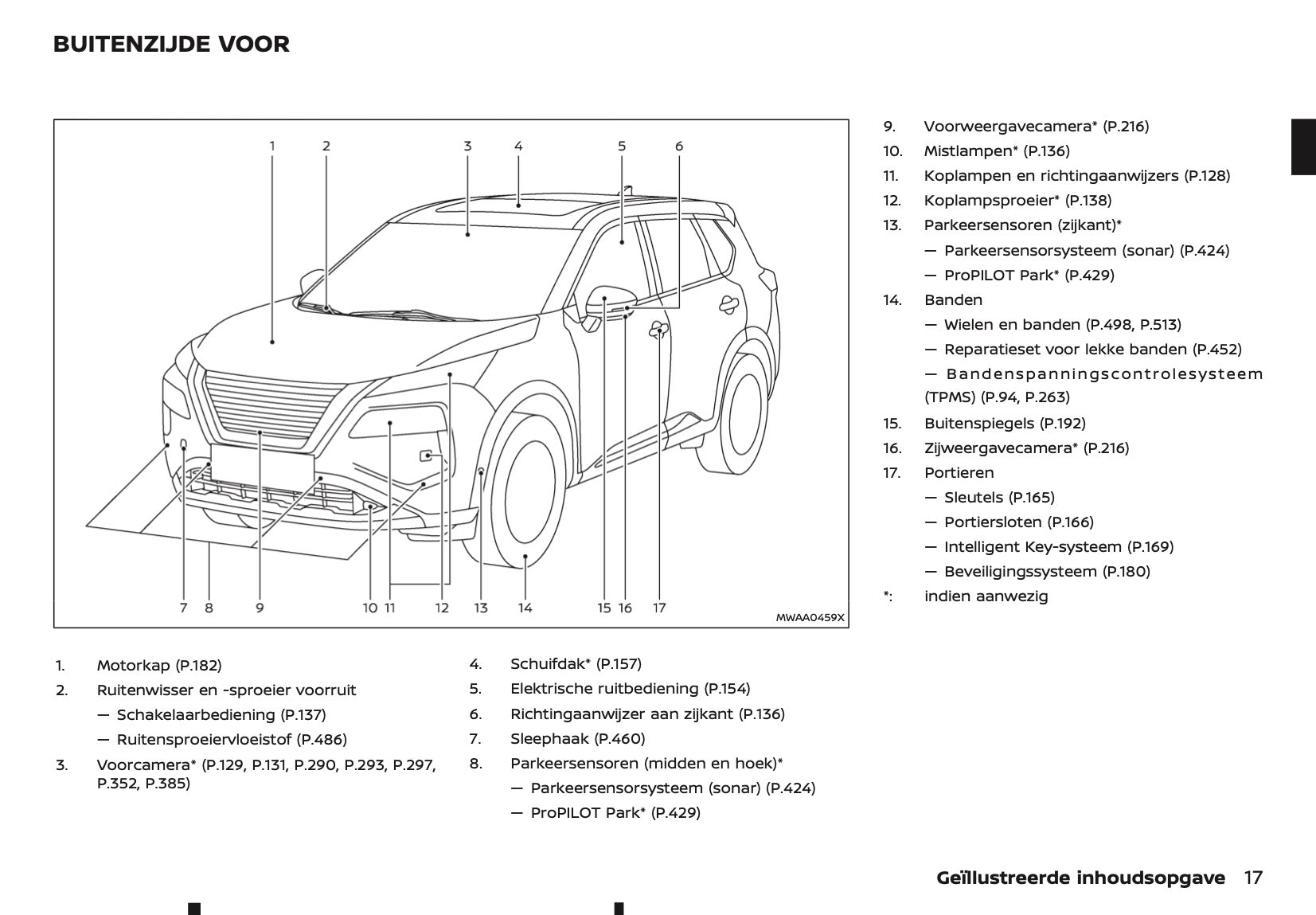 BUITENZIJDE VOOR

1 2 3 4 5 6

7 8 9 10 11 12 13 14 15 16 17

MWAA0459X

1. Motorkap (P.182)
2. Ruitenwisser en -sproeier voorruit
— Schakelaarbediening (P.137)
— Ruitensproeiervloeistof (P.486)
3. Voorcamera* (P.129, P.131, P.290, P.293, P.297, P.352, P.385)
4. Schuifdak* (P.157)
5. Elektrische ruitbediening (P.154)
6. Richtingaanwijzer aan zijkant (P.136)
7. Sleephaak (P.460)
8. Parkeersensoren (midden en hoek)*
— Parkeersensorsysteem (sonar) (P.424)
— ProPILOT Park* (P.429)
9. Voorweergavecamera* (P.216)
10. Mistlampen* (P.136)
11. Koplampen en richtingaanwijzers (P.128)
12. Koplampsproeier* (P.138)
13. Parkeersensoren (zijkant)*
— Parkeersensorsysteem (sonar) (P.424)
— ProPILOT Park* (P.429)
14. Banden
— Wielen en banden (P.498, P.513)
— Reparatieset voor lekke banden (P.452)
— Bandenspanningscontrolesysteem (TPMS) (P.94, P.263)
15. Buitenspiegels (P.192)
16. Zijweergavecamera* (P.216)
17. Portieren
— Sleutels (P.165)
— Portiersloten (P.166)
— Intelligent Key-systeem (P.169)
— Beveiligingssysteem (P.180)
*: indien aanwezig

Geïllustreerde inhoudsopgave 17