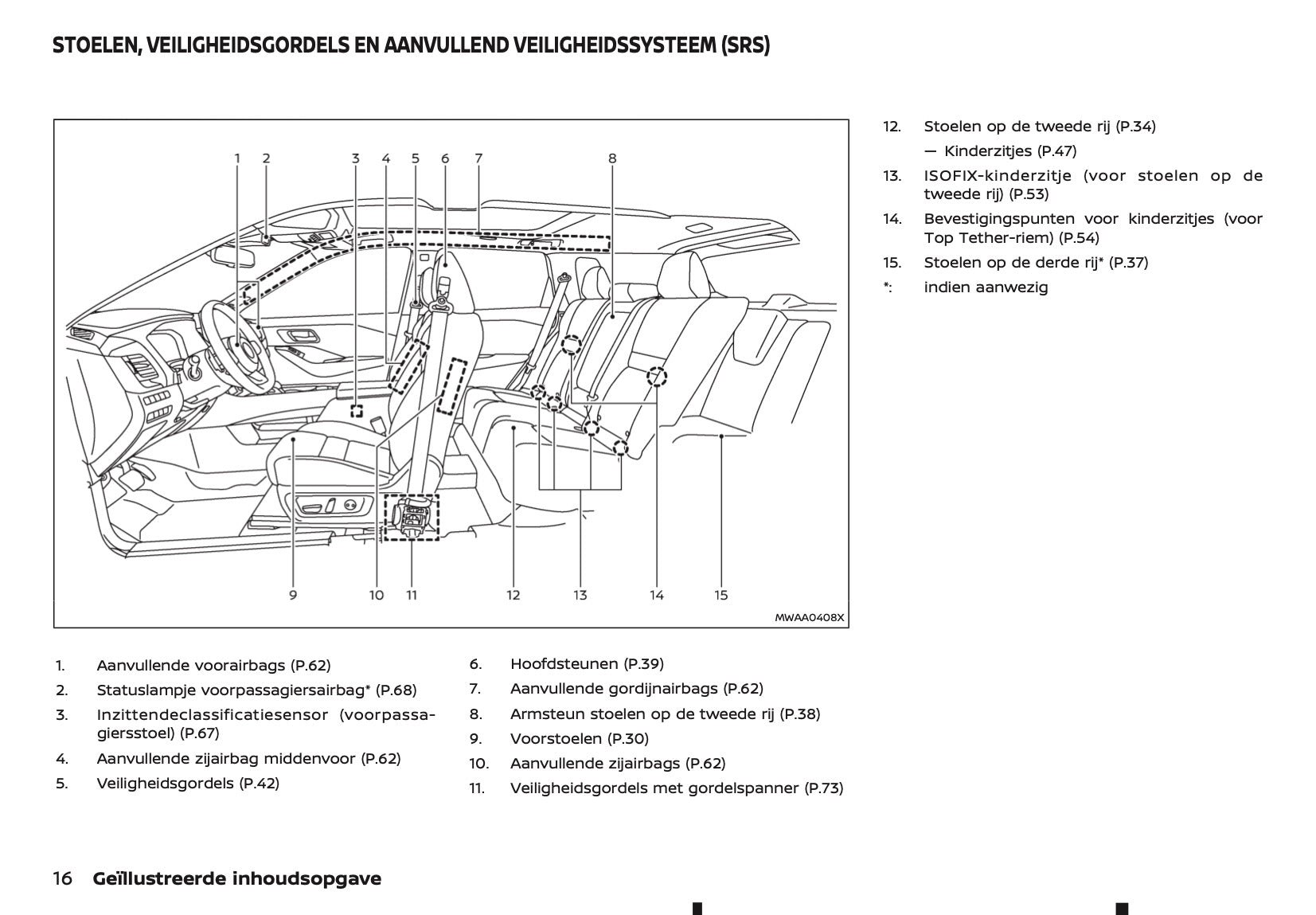 STOELEN, VEILIGHEIDSGORDELS EN AANVULLEND VEILIGHEIDSSYSTEEM (SRS)

1 2 3 4 5 6 7 8

9 10 11 12 13 14 15

MWAA0408X

1. Aanvullende voorairbags (P.62)
2. Statuslampje voorpassagiersairbag* (P.68)
3. Inzittendeclassificatiesensor (voorpassagiersstoel) (P.67)
4. Aanvullende zijairbag middenvoor (P.62)
5. Veiligheidsgordels (P.42)

6. Hoofdsteunen (P.39)
7. Aanvullende gordijnairbags (P.62)
8. Armsteun stoelen op de tweede rij (P.38)
9. Voorstoelen (P.30)
10. Aanvullende zijairbags (P.62)
11. Veiligheidsgordels met gordelspanner (P.73)

12. Stoelen op de tweede rij (P.34)
— Kinderzitjes (P.47)
13. ISOFIX-kinderzitje (voor stoelen op de tweede rij) (P.53)
14. Bevestigingspunten voor kinderzitjes (voor Top Tether-riem) (P.54)
15. Stoelen op de derde rij* (P.37)
*: indien aanwezig

16 Geïllustreerde inhoudsopgave