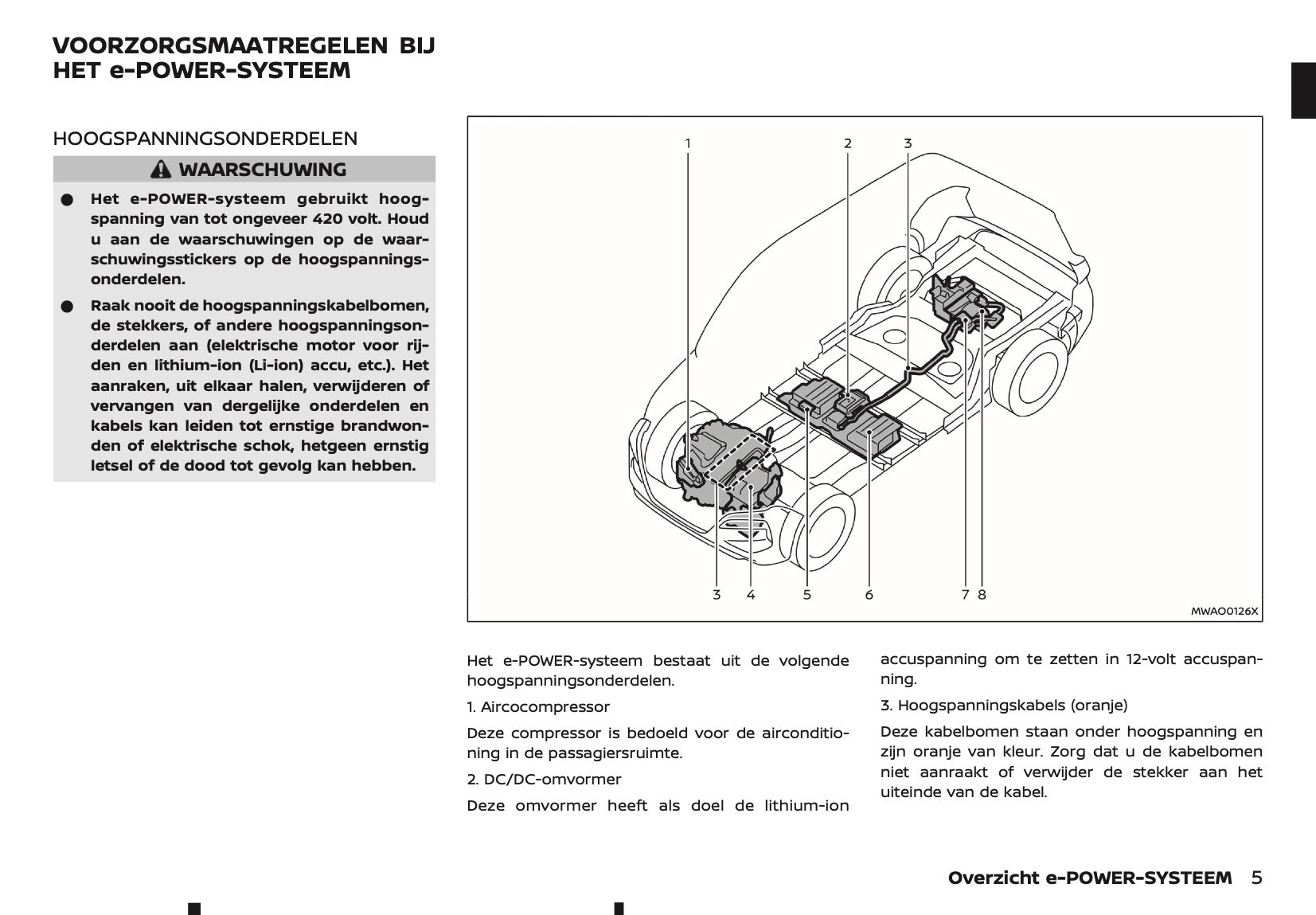 VOORZORGSMAATREGELEN BIJ HET e-POWER-SYSTEEM

HOOGSPANNINGSONDERDELEN

WAARSCHUWING

● Het e-POWER-systeem gebruikt hoogspanning van tot ongeveer 420 volt. Houd u aan de waarschuwingen op de waarschuwingsstickers op de hoogspanningsonderdelen.

● Raak nooit de hoogspanningskabelbomen, de stekkers, of andere hoogspanningsonderdelen aan (elektrische motor voor rijden en lithium-ion (Li-ion) accu, etc.). Het aanraken, uit elkaar halen, verwijderen of vervangen van dergelijke onderdelen en kabels kan leiden tot ernstige brandwonden of elektrische schok, hetgeen ernstig letsel of de dood tot gevolg kan hebben.

1 2 3

3 4 5 6 7 8

MWAO0126X

Het e-POWER-systeem bestaat uit de volgende hoogspanningsonderdelen.

1. Aircocompressor

Deze compressor is bedoeld voor de airconditioning in de passagiersruimte.

2. DC/DC-omvormer

Deze omvormer heeft als doel de lithium-ion accuspanning om te zetten in 12-volt accuspanning.

3. Hoogspanningskabels (oranje)

Deze kabelbomen staan onder hoogspanning en zijn oranje van kleur. Zorg dat u de kabelbomen niet aanraakt of verwijder de stekker aan het uiteinde van de kabel.

Overzicht e-POWER-SYSTEEM 5