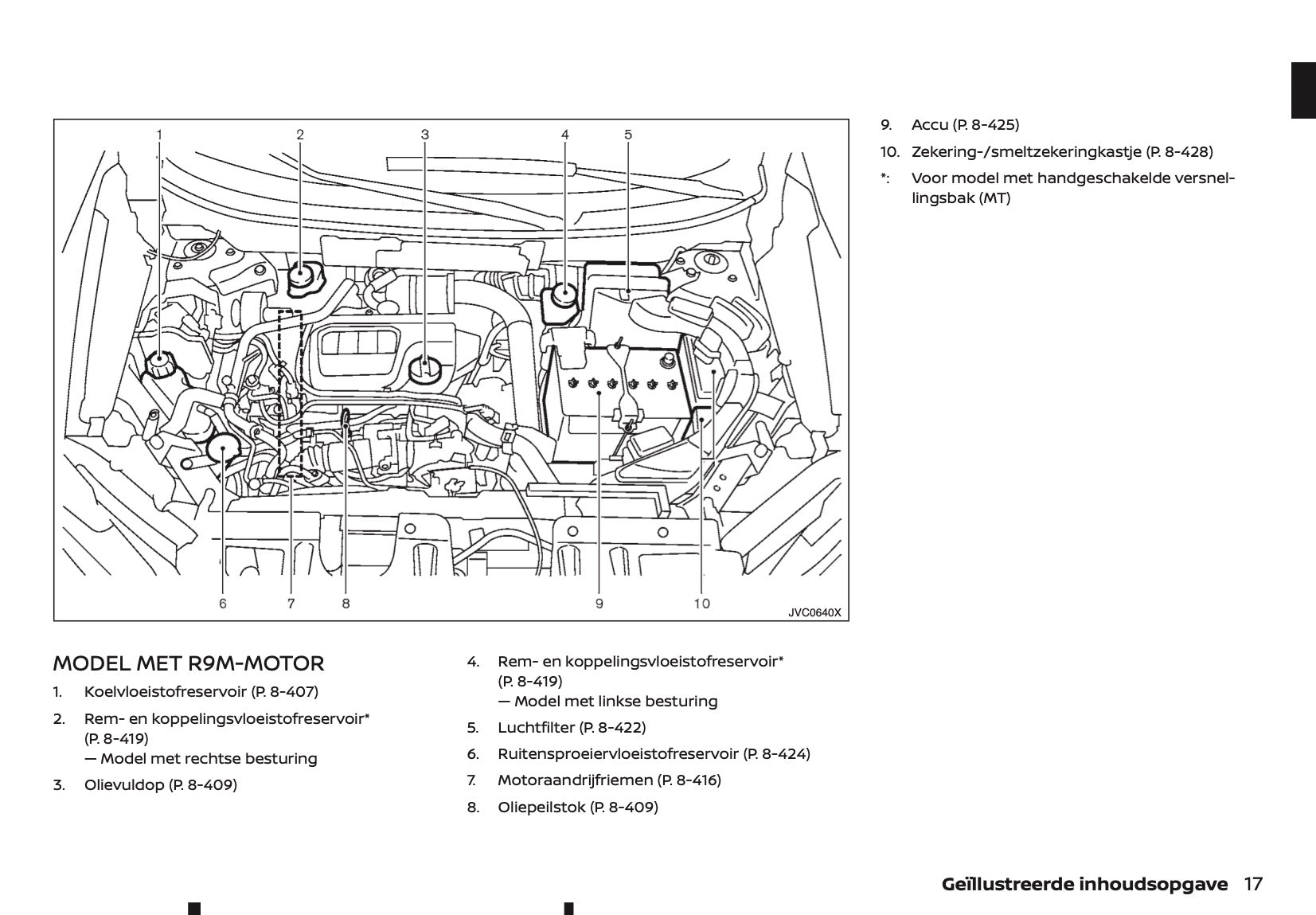 1 2 3 4 5

6 7 8 9 10

JVC0640X

MODEL MET R9M-MOTOR

1. Koelvloeistofreservoir (P. 8-407)

2. Rem- en koppelingsvloeistofreservoir* (P. 8-419)
— Model met rechtse besturing

3. Olievuldop (P. 8-409)

4. Rem- en koppelingsvloeistofreservoir* (P. 8-419)
— Model met linkse besturing

5. Luchtfilter (P. 8-422)

6. Ruitensproeiervloeistofreservoir (P. 8-424)

7. Motoraandrijfriemen (P. 8-416)

8. Oliepeilstok (P. 8-409)

9. Accu (P. 8-425)

10. Zekering-/smeltzekeringkastje (P. 8-428)

*: Voor model met handgeschakelde versnellingsbak (MT)

Geïllustreerde inhoudsopgave 17