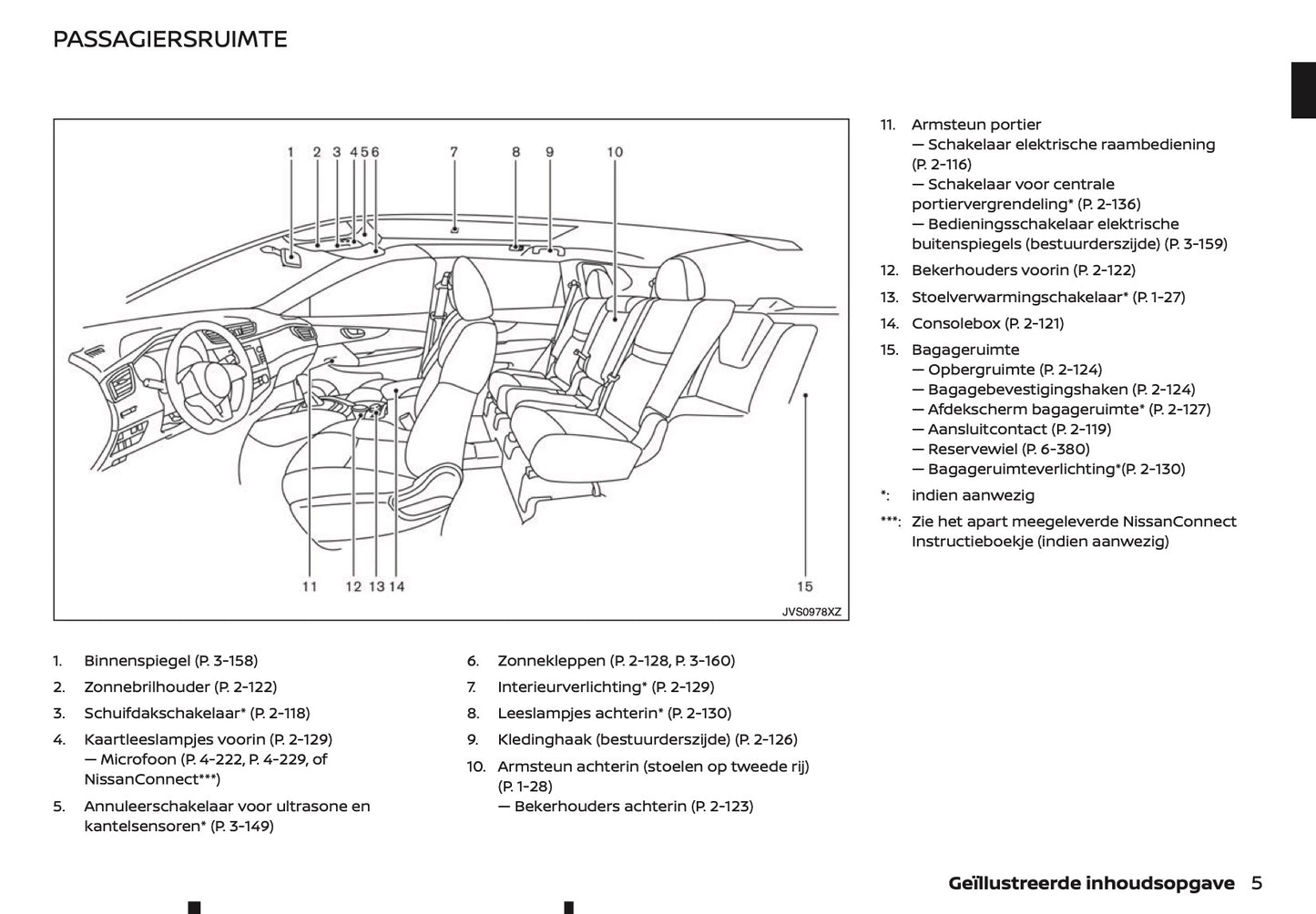 PASSAGIERSRUIMTE

1 2 3 4 5 6 7 8 9 10

11 12 13 14 15

JVS0978XZ

1. Binnenspiegel (P. 3-158)
2. Zonnebrilhouder (P. 2-122)
3. Schuifdakschakelaar* (P. 2-118)
4. Kaartleeslampjes voorin (P. 2-129)
— Microfoon (P. 4-222, P. 4-229, of NissanConnect***)
5. Annuleerschakelaar voor ultrasone en kantelsensoren* (P. 3-149)

6. Zonnekleppen (P. 2-128, P. 3-160)
7. Interieurverlichting* (P. 2-129)
8. Leeslampjes achterin* (P. 2-130)
9. Kledinghaak (bestuurderszijde) (P. 2-126)
10. Armsteun achterin (stoelen op tweede rij) (P. 1-28)
— Bekerhouders achterin (P. 2-123)

11. Armsteun portier
— Schakelaar elektrische raambediening (P. 2-116)
— Schakelaar voor centrale portiervergrendeling* (P. 2-136)
— Bedieningsschakelaar elektrische buitenspiegels (bestuurderszijde) (P. 3-159)
12. Bekerhouders voorin (P. 2-122)
13. Stoelverwarmingschakelaar* (P. 1-27)
14. Consolebox (P. 2-121)
15. Bagageruimte
— Opbergruimte (P. 2-124)
— Bagagebevestigingshaken (P. 2-124)
— Afdekscherm bagageruimte* (P. 2-127)
— Aansluitcontact (P. 2-119)
— Reservewiel (P. 6-380)
— Bagageruimteverlichting*(P. 2-130)
*: indien aanwezig
***: Zie het apart meegeleverde NissanConnect Instructieboekje (indien aanwezig)

Geïllustreerde inhoudsopgave 5