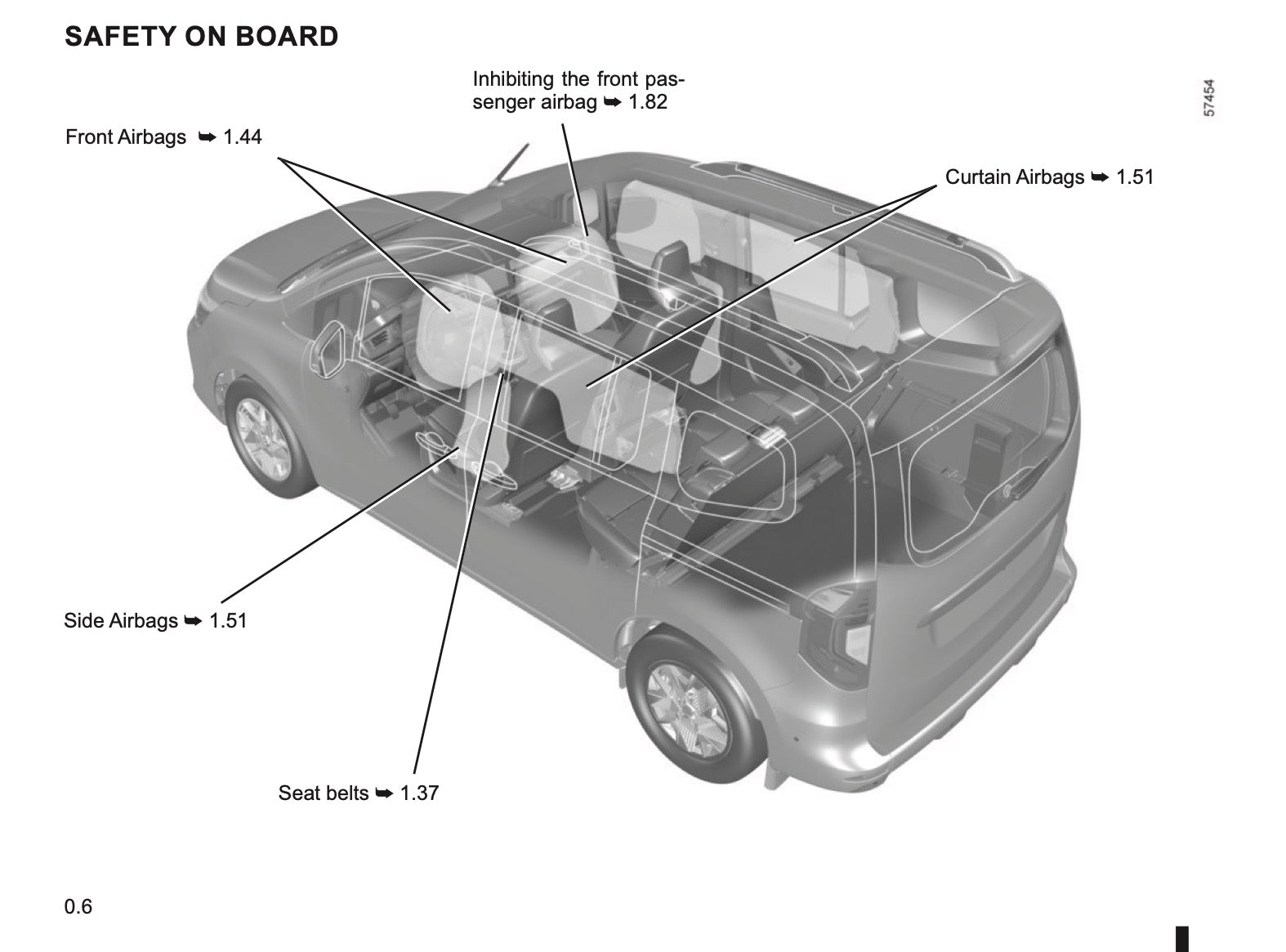 SAFETY ON BOARD

Inhibiting the front passenger airbag ➥ 1.82

57454

Front Airbags ➥ 1.44

Curtain Airbags ➥ 1.51

Side Airbags ➥ 1.51

Seat belts ➥ 1.37

0.6