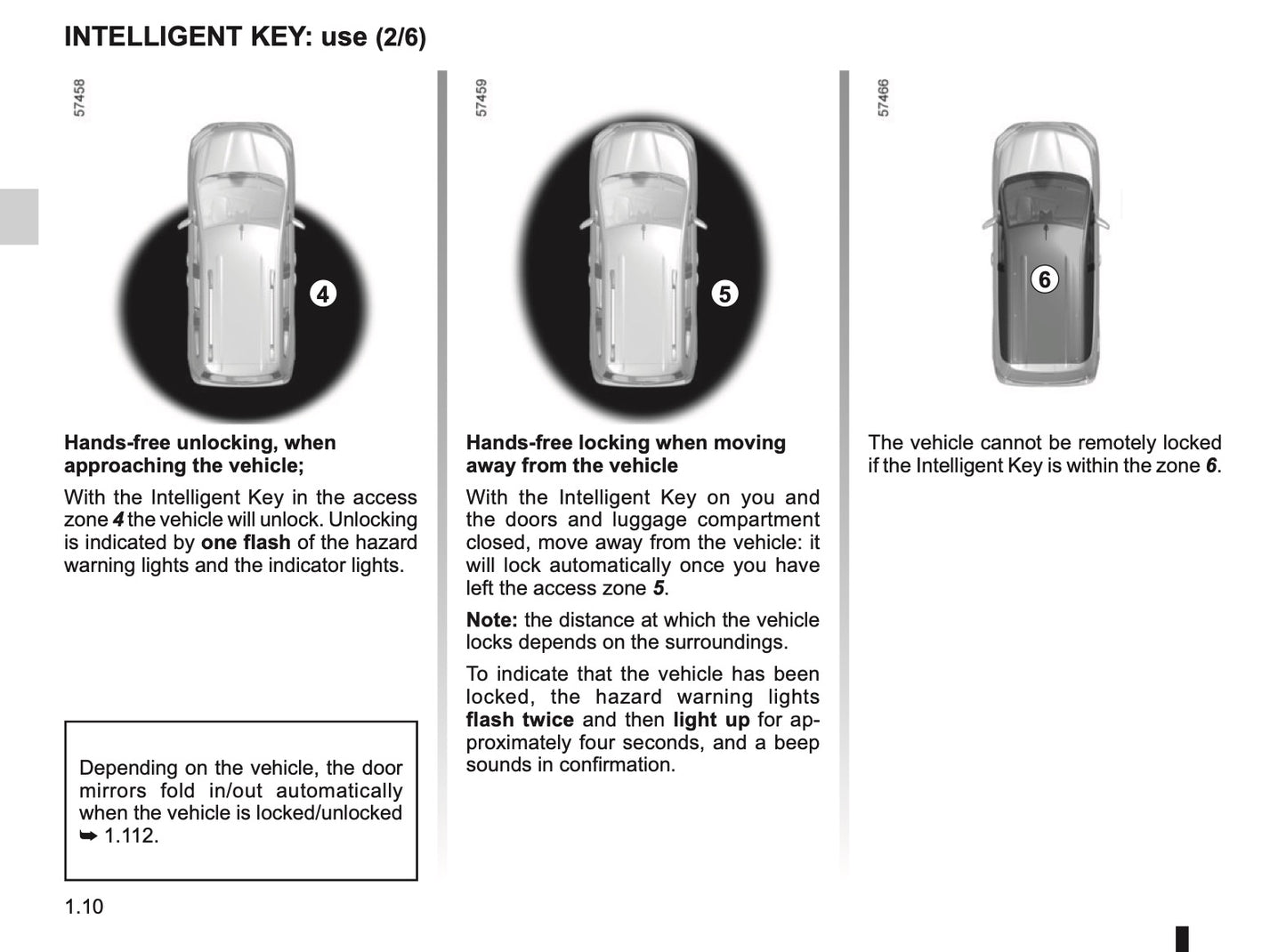 INTELLIGENT KEY: use (2/6)

57458

4

Hands-free unlocking, when approaching the vehicle;

With the Intelligent Key in the access zone 4 the vehicle will unlock. Unlocking is indicated by one flash of the hazard warning lights and the indicator lights.

Depending on the vehicle, the door mirrors fold in/out automatically when the vehicle is locked/unlocked ➥ 1.112.

57459

5

Hands-free locking when moving away from the vehicle

With the Intelligent Key on you and the doors and luggage compartment closed, move away from the vehicle: it will lock automatically once you have left the access zone 5.

Note: the distance at which the vehicle locks depends on the surroundings.

To indicate that the vehicle has been locked, the hazard warning lights flash twice and then light up for approximately four seconds, and a beep sounds in confirmation.

57466

6

The vehicle cannot be remotely locked if the Intelligent Key is within the zone 6.

1.10