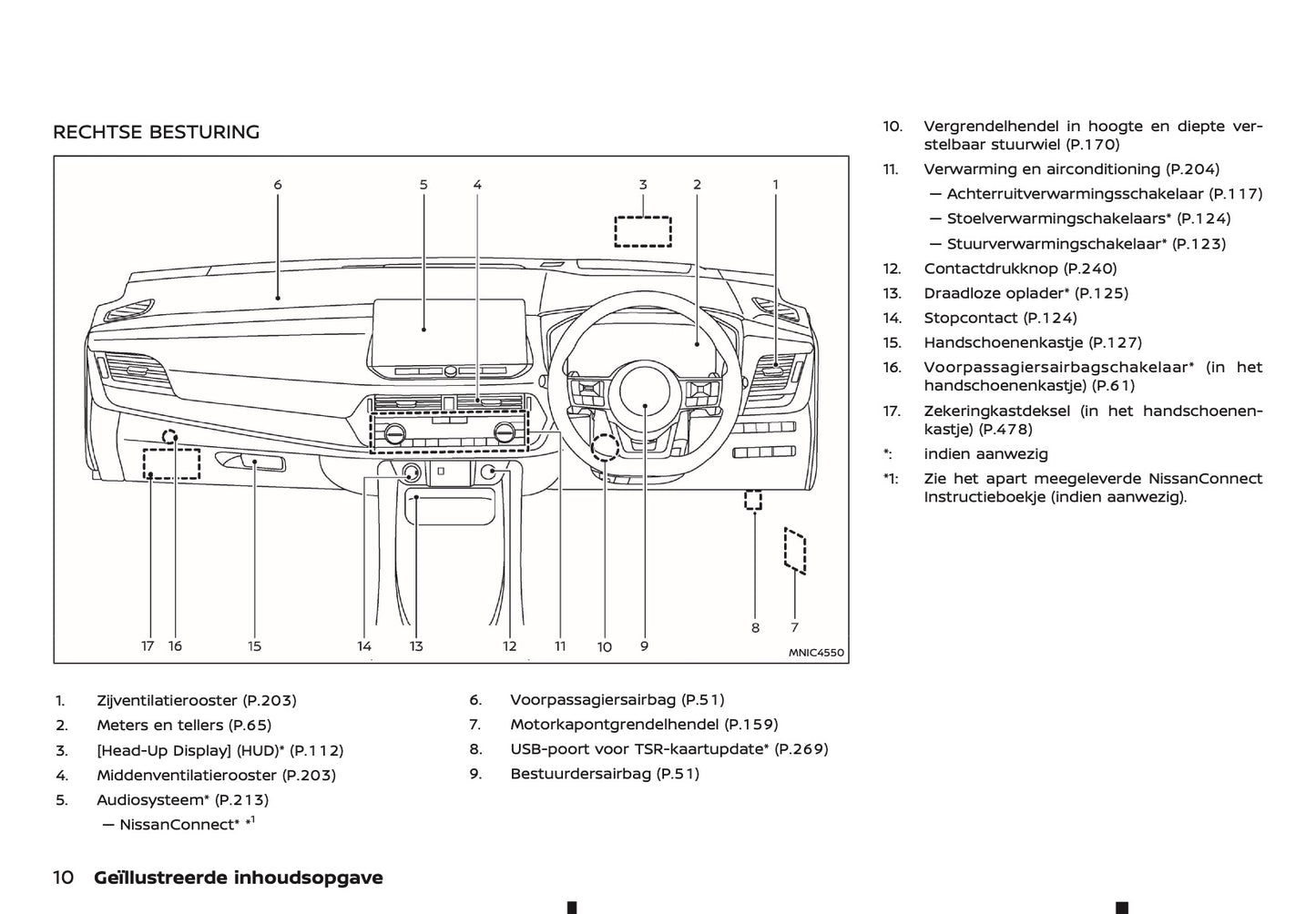 RECHTSE BESTURING

6 5 4 3 2 1

17 16 15 14 13 12 11 10 9 8 7

MNIC4550

1. Zijventilatierooster (P.203)
2. Meters en tellers (P.65)
3. [Head-Up Display] (HUD)* (P.112)
4. Middenventilatierooster (P.203)
5. Audiosysteem* (P.213)
— NissanConnect* *$^1$

6. Voorpassagiersairbag (P.51)
7. Motorkapontgrendelhendel (P.159)
8. USB-poort voor TSR-kaartupdate* (P.269)
9. Bestuurdersairbag (P.51)

10. Vergrendelhendel in hoogte en diepte verstelbaar stuurwiel (P.170)
11. Verwarming en airconditioning (P.204)
— Achterruitverwarmingsschakelaar (P.117)
— Stoelverwarmingschakelaars* (P.124)
— Stuurverwarmingschakelaar* (P.123)
12. Contactdrukknop (P.240)
13. Draadloze oplader* (P.125)
14. Stopcontact (P.124)
15. Handschoenenkastje (P.127)
16. Voorpassagiersairbagschakelaar* (in het handschoenenkastje) (P.61)
17. Zekeringkastdeksel (in het handschoenenkastje) (P.478)
*: indien aanwezig
*1: Zie het apart meegeleverde NissanConnect Instructieboekje (indien aanwezig).

10 Geïllustreerde inhoudsopgave