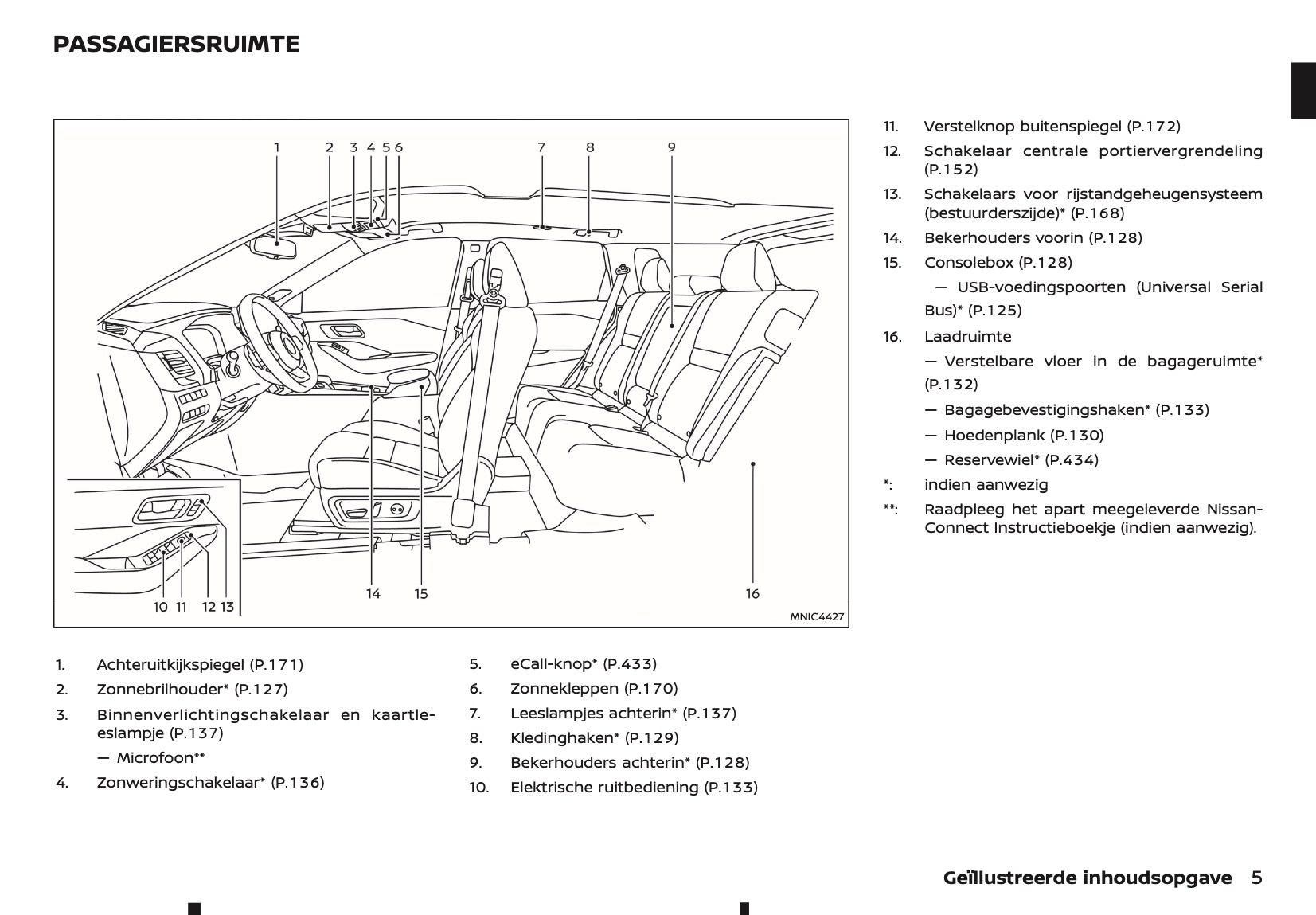 PASSAGIERSRUIMTE

1 2 3 4 5 6 7 8 9

10 11 12 13 14 15 16

MNIC4427

1. Achteruitkijkspiegel (P.171)
2. Zonnebrilhouder* (P.127)
3. Binnenverlichtingschakelaar en kaartleeslampje (P.137)
— Microfoon**
4. Zonweringschakelaar* (P.136)

5. eCall-knop* (P.433)
6. Zonnekleppen (P.170)
7. Leeslampjes achterin* (P.137)
8. Kledinghaken* (P.129)
9. Bekerhouders achterin* (P.128)
10. Elektrische ruitbediening (P.133)

11. Verstelknop buitenspiegel (P.172)
12. Schakelaar centrale portiervergrendeling (P.152)
13. Schakelaars voor rijstandgeheugensysteem (bestuurderszijde)* (P.168)
14. Bekerhouders voorin (P.128)
15. Consolebox (P.128)
— USB-voedingspoorten (Universal Serial Bus)* (P.125)
16. Laadruimte
— Verstelbare vloer in de bagageruimte* (P.132)
— Bagagebevestigingshaken* (P.133)
— Hoedenplank (P.130)
— Reservewiel* (P.434)
*: indien aanwezig
**: Raadpleeg het apart meegeleverde NissanConnect Instructieboekje (indien aanwezig).

Geïllustreerde inhoudsopgave 5