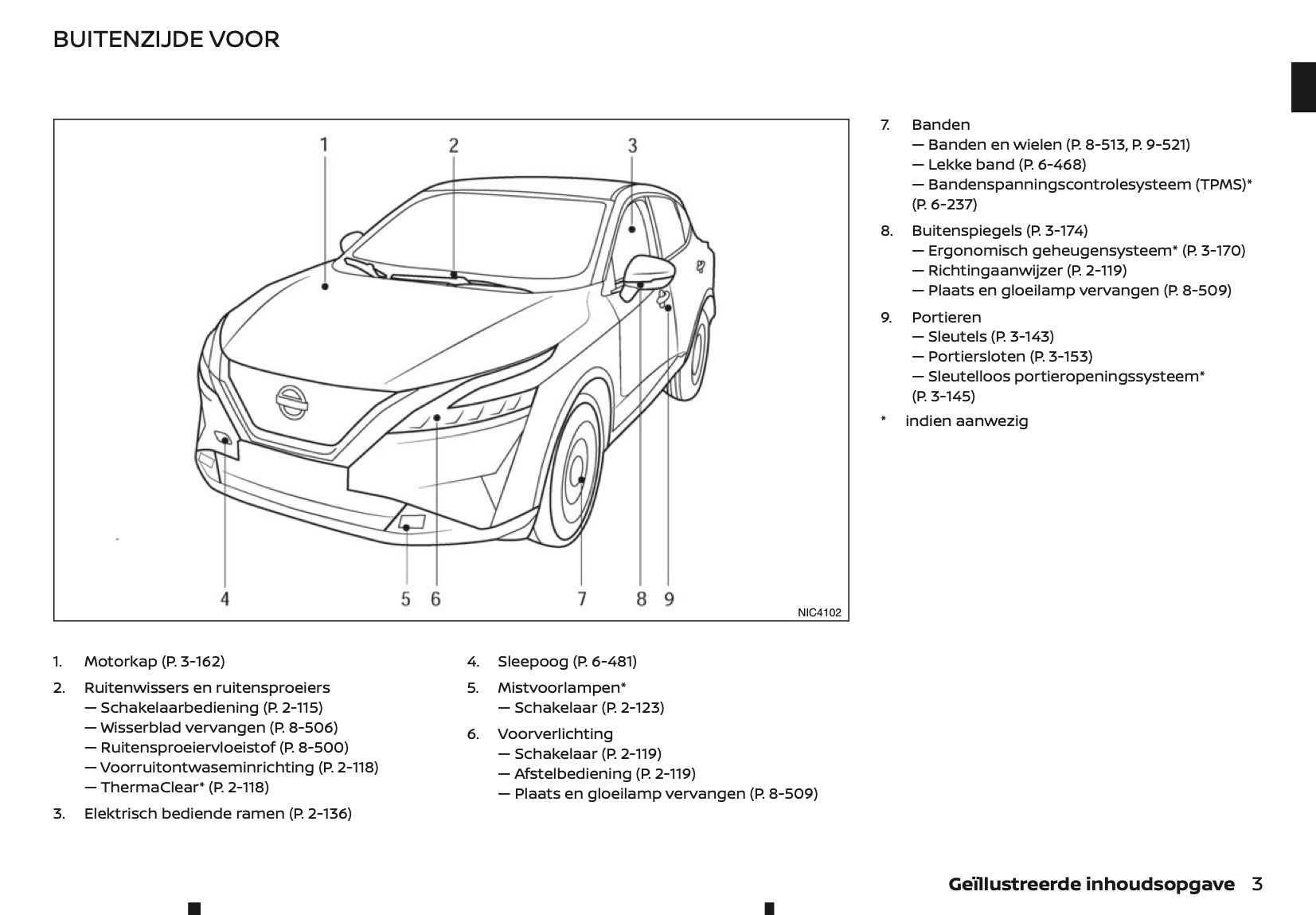 BUITENZIJDE VOOR

1
2
3
4
5
6
7
8
9
NIC4102

1. Motorkap (P. 3-162)

2. Ruitenwissers en ruitensproeiers
— Schakelaarbediening (P. 2-115)
— Wisserblad vervangen (P. 8-506)
— Ruitensproeiervloeistof (P. 8-500)
— Voorruitontwaseminrichting (P. 2-118)
— ThermaClear* (P. 2-118)

3. Elektrisch bediende ramen (P. 2-136)

4. Sleepoog (P. 6-481)

5. Mistvoorlampen*
— Schakelaar (P. 2-123)

6. Voorverlichting
— Schakelaar (P. 2-119)
— Afstelbediening (P. 2-119)
— Plaats en gloeilamp vervangen (P. 8-509)

7. Banden
— Banden en wielen (P. 8-513, P. 9-521)
— Lekke band (P. 6-468)
— Bandenspanningscontrolesysteem (TPMS)* (P. 6-237)

8. Buitenspiegels (P. 3-174)
— Ergonomisch geheugensysteem* (P. 3-170)
— Richtingaanwijzer (P. 2-119)
— Plaats en gloeilamp vervangen (P. 8-509)

9. Portieren
— Sleutels (P. 3-143)
— Portiersloten (P. 3-153)
— Sleutelloos portieropeningssysteem* (P. 3-145)

* indien aanwezig

Geïllustreerde inhoudsopgave 3