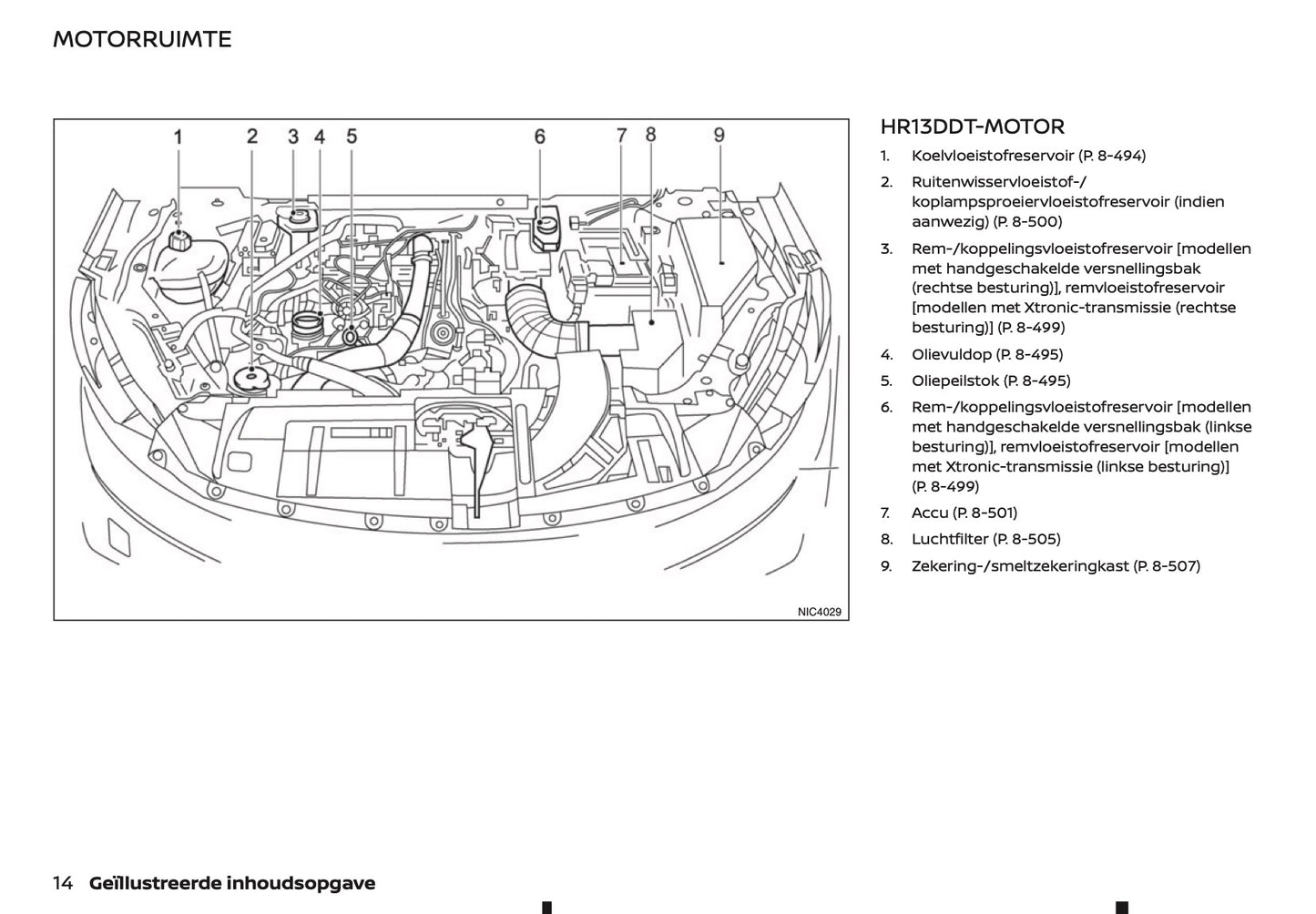 MOTORRUIMTE

1 2 3 4 5 6 7 8 9

NIC4029

HR13DDT-MOTOR

1. Koelvloeistofreservoir (P. 8-494)
2. Ruitenwisservloeistof-/koplampsproeiervloeistofreservoir (indien aanwezig) (P. 8-500)
3. Rem-/koppelingsvloeistofreservoir [modellen met handgeschakelde versnellingsbak (rechtse besturing)], remvloeistofreservoir [modellen met Xtronic-transmissie (rechtse besturing)] (P. 8-499)
4. Olievuldop (P. 8-495)
5. Oliepeilstok (P. 8-495)
6. Rem-/koppelingsvloeistofreservoir [modellen met handgeschakelde versnellingsbak (linkse besturing)], remvloeistofreservoir [modellen met Xtronic-transmissie (linkse besturing)] (P. 8-499)
7. Accu (P. 8-501)
8. Luchtfilter (P. 8-505)
9. Zekering-/smeltzekeringkast (P. 8-507)

14 Geïllustreerde inhoudsopgave