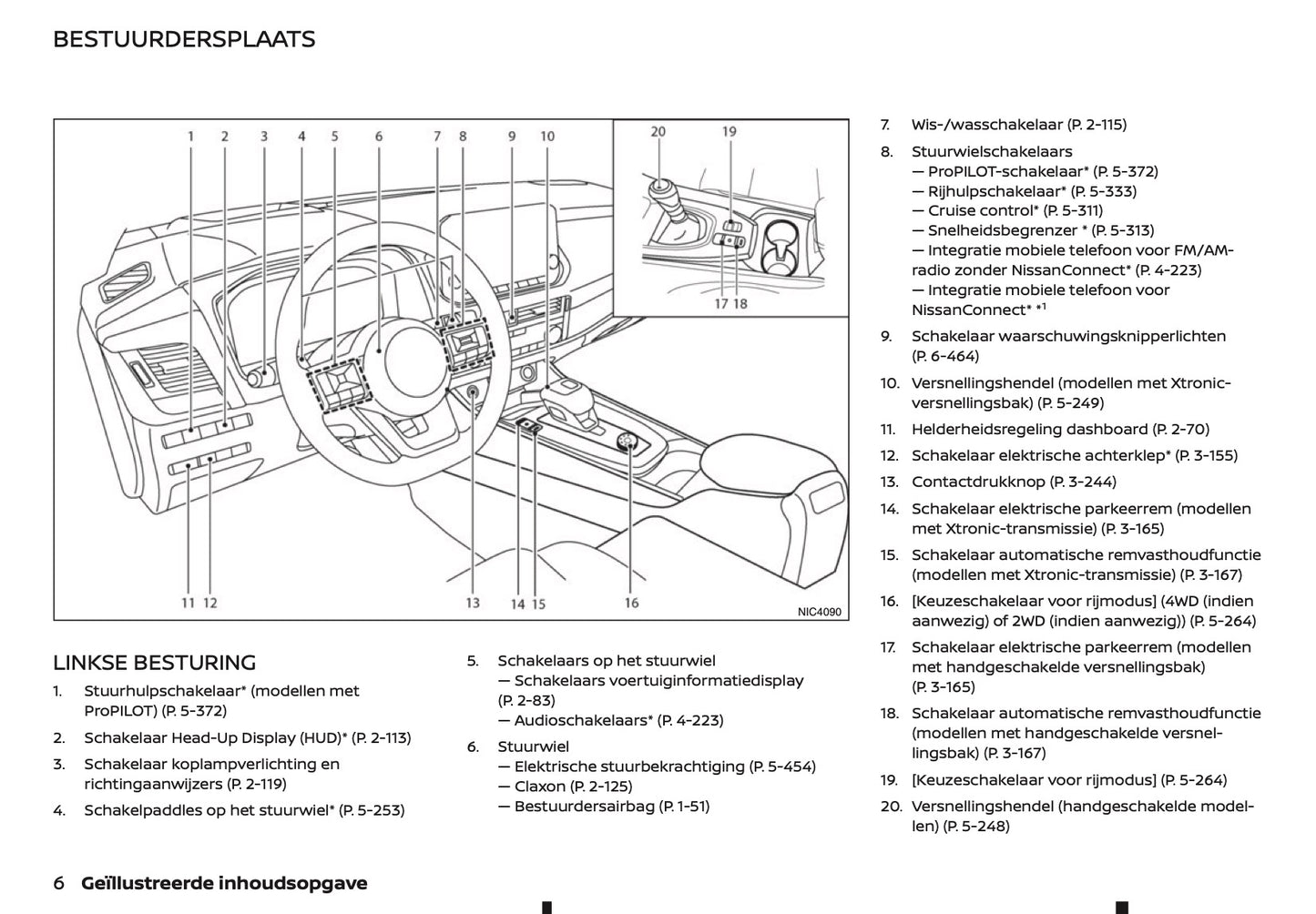 BESTUURDERSPLAATS

1 2 3 4 5 6 7 8 9 10
20 19
17 18
11 12 13 14 15 16
NIC4090

LINKSE BESTURING
1. Stuurhulpschakelaar* (modellen met ProPILOT) (P. 5-372)
2. Schakelaar Head-Up Display (HUD)* (P. 2-113)
3. Schakelaar koplampverlichting en richtingaanwijzers (P. 2-119)
4. Schakelpaddles op het stuurwiel* (P. 5-253)
5. Schakelaars op het stuurwiel
— Schakelaars voertuiginformatiedisplay (P. 2-83)
— Audioschakelaars* (P. 4-223)
6. Stuurwiel
— Elektrische stuurbekrachtiging (P. 5-454)
— Claxon (P. 2-125)
— Bestuurdersairbag (P. 1-51)
7. Wis-/wasschakelaar (P. 2-115)
8. Stuurwielschakelaars
— ProPILOT-schakelaar* (P. 5-372)
— Rijhulpschakelaar* (P. 5-333)
— Cruise control* (P. 5-311)
— Snelheidsbegrenzer * (P. 5-313)
— Integratie mobiele telefoon voor FM/AM-radio zonder NissanConnect* (P. 4-223)
— Integratie mobiele telefoon voor NissanConnect* *$^1$
9. Schakelaar waarschuwingsknipperlichten (P. 6-464)
10. Versnellingshendel (modellen met Xtronic-versnellingsbak) (P. 5-249)
11. Helderheidsregeling dashboard (P. 2-70)
12. Schakelaar elektrische achterklep* (P. 3-155)
13. Contactdrukknop (P. 3-244)
14. Schakelaar elektrische parkeerrem (modellen met Xtronic-transmissie) (P. 3-165)
15. Schakelaar automatische remvasthoudfunctie (modellen met Xtronic-transmissie) (P. 3-167)
16. [Keuzeschakelaar voor rijmodus] (4WD (indien aanwezig) of 2WD (indien aanwezig)) (P. 5-264)
17. Schakelaar elektrische parkeerrem (modellen met handgeschakelde versnellingsbak) (P. 3-165)
18. Schakelaar automatische remvasthoudfunctie (modellen met handgeschakelde versnellingsbak) (P. 3-167)
19. [Keuzeschakelaar voor rijmodus] (P. 5-264)
20. Versnellingshendel (handgeschakelde modellen) (P. 5-248)

6 Geïllustreerde inhoudsopgave