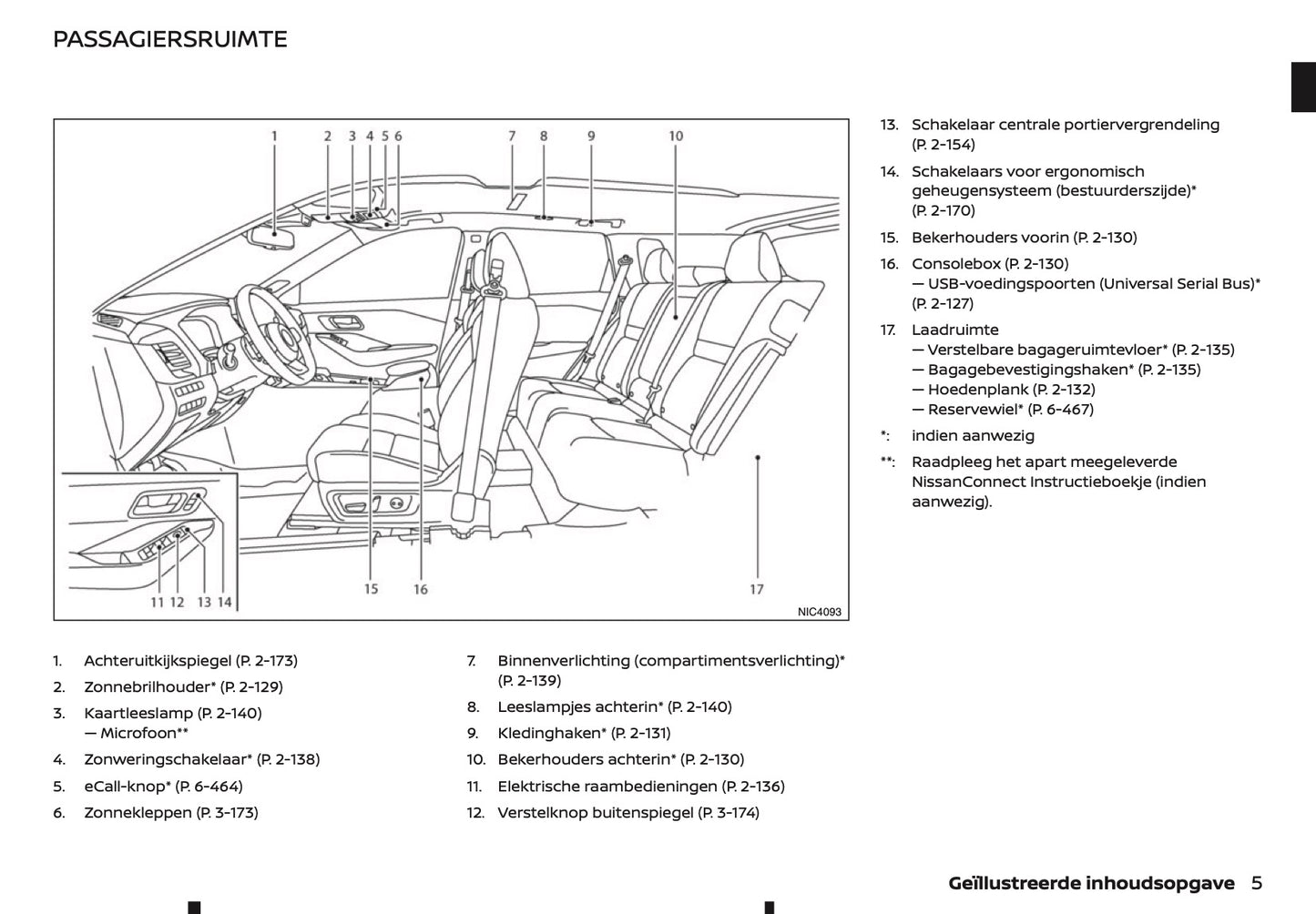 PASSAGIERSRUIMTE

1 2 3 4 5 6 7 8 9 10

11 12 13 14 15 16 17

NIC4093

1. Achteruitkijkspiegel (P. 2-173)
2. Zonnebrilhouder* (P. 2-129)
3. Kaartleeslamp (P. 2-140)
— Microfoon**
4. Zonweringschakelaar* (P. 2-138)
5. eCall-knop* (P. 6-464)
6. Zonnekleppen (P. 3-173)

7. Binnenverlichting (compartimentsverlichting)* (P. 2-139)
8. Leeslampjes achterin* (P. 2-140)
9. Kledinghaken* (P. 2-131)
10. Bekerhouders achterin* (P. 2-130)
11. Elektrische raambedieningen (P. 2-136)
12. Verstelknop buitenspiegel (P. 3-174)

13. Schakelaar centrale portiervergrendeling (P. 2-154)
14. Schakelaars voor ergonomisch geheugensysteem (bestuurderszijde)* (P. 2-170)
15. Bekerhouders voorin (P. 2-130)
16. Consolebox (P. 2-130)
— USB-voedingspoorten (Universal Serial Bus)* (P. 2-127)
17. Laadruimte
— Verstelbare bagageruimtevloer* (P. 2-135)
— Bagagebevestigingshaken* (P. 2-135)
— Hoedenplank (P. 2-132)
— Reservewiel* (P. 6-467)
*: indien aanwezig
**: Raadpleeg het apart meegeleverde NissanConnect Instructieboekje (indien aanwezig).

Geïllustreerde inhoudsopgave 5