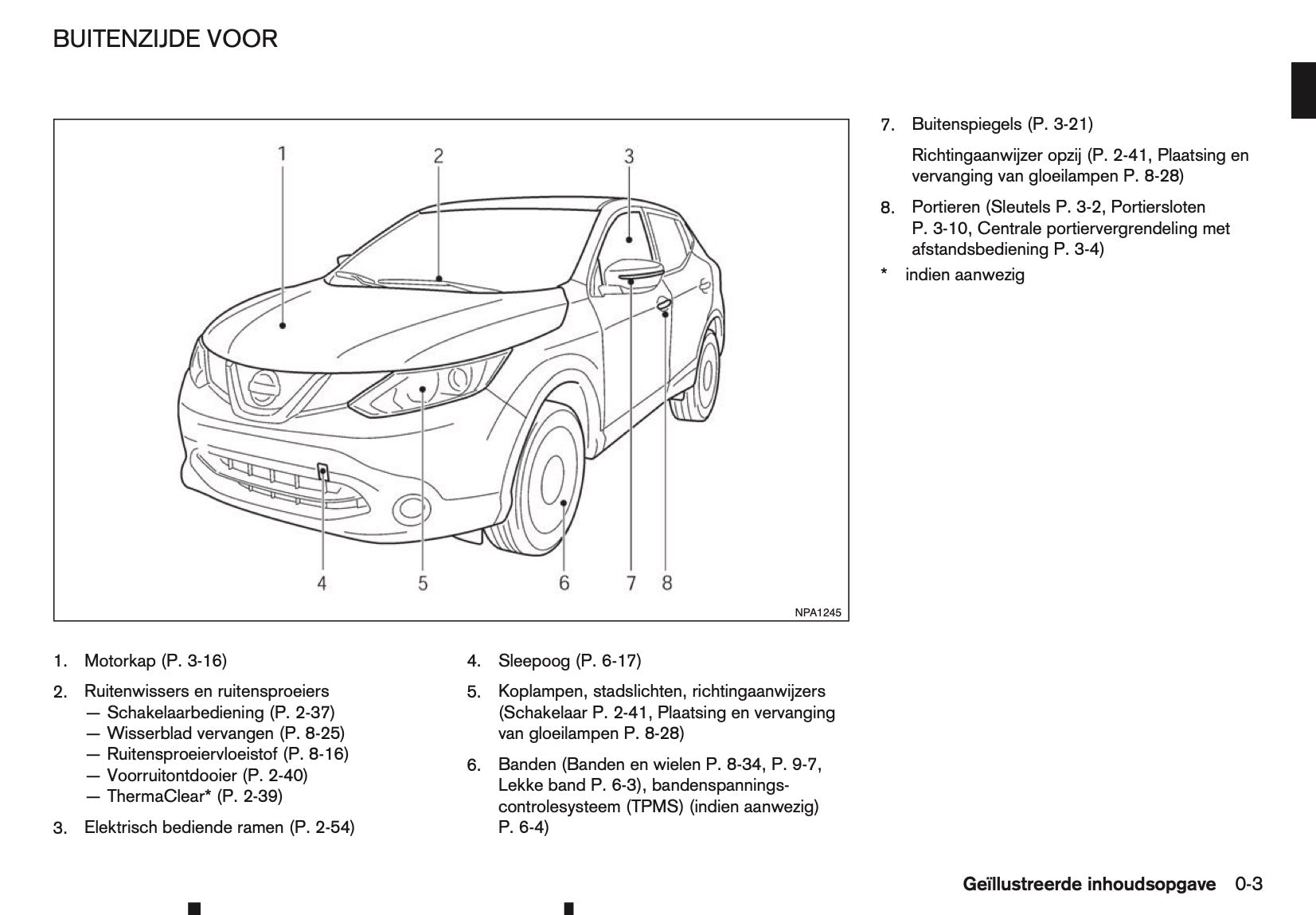 BUITENZIJDE VOOR

1
2
3
4
5
6
7
8
NPA1245

1. Motorkap (P. 3-16)

2. Ruitenwissers en ruitensproeiers
— Schakelaarbediening (P. 2-37)
— Wisserblad vervangen (P. 8-25)
— Ruitensproeiervloeistof (P. 8-16)
— Voorruitontdooier (P. 2-40)
— ThermaClear* (P. 2-39)

3. Elektrisch bediende ramen (P. 2-54)

4. Sleepoog (P. 6-17)

5. Koplampen, stadslichten, richtingaanwijzers (Schakelaar P. 2-41, Plaatsing en vervanging van gloeilampen P. 8-28)

6. Banden (Banden en wielen P. 8-34, P. 9-7, Lekke band P. 6-3), bandenspanningscontrolesysteem (TPMS) (indien aanwezig) P. 6-4)

7. Buitenspiegels (P. 3-21)

Richtingaanwijzer opzij (P. 2-41, Plaatsing en vervanging van gloeilampen P. 8-28)

8. Portieren (Sleutels P. 3-2, Portiersloten P. 3-10, Centrale portiervergrendeling met afstandsbediening P. 3-4)

* indien aanwezig

Geïllustreerde inhoudsopgave 0-3