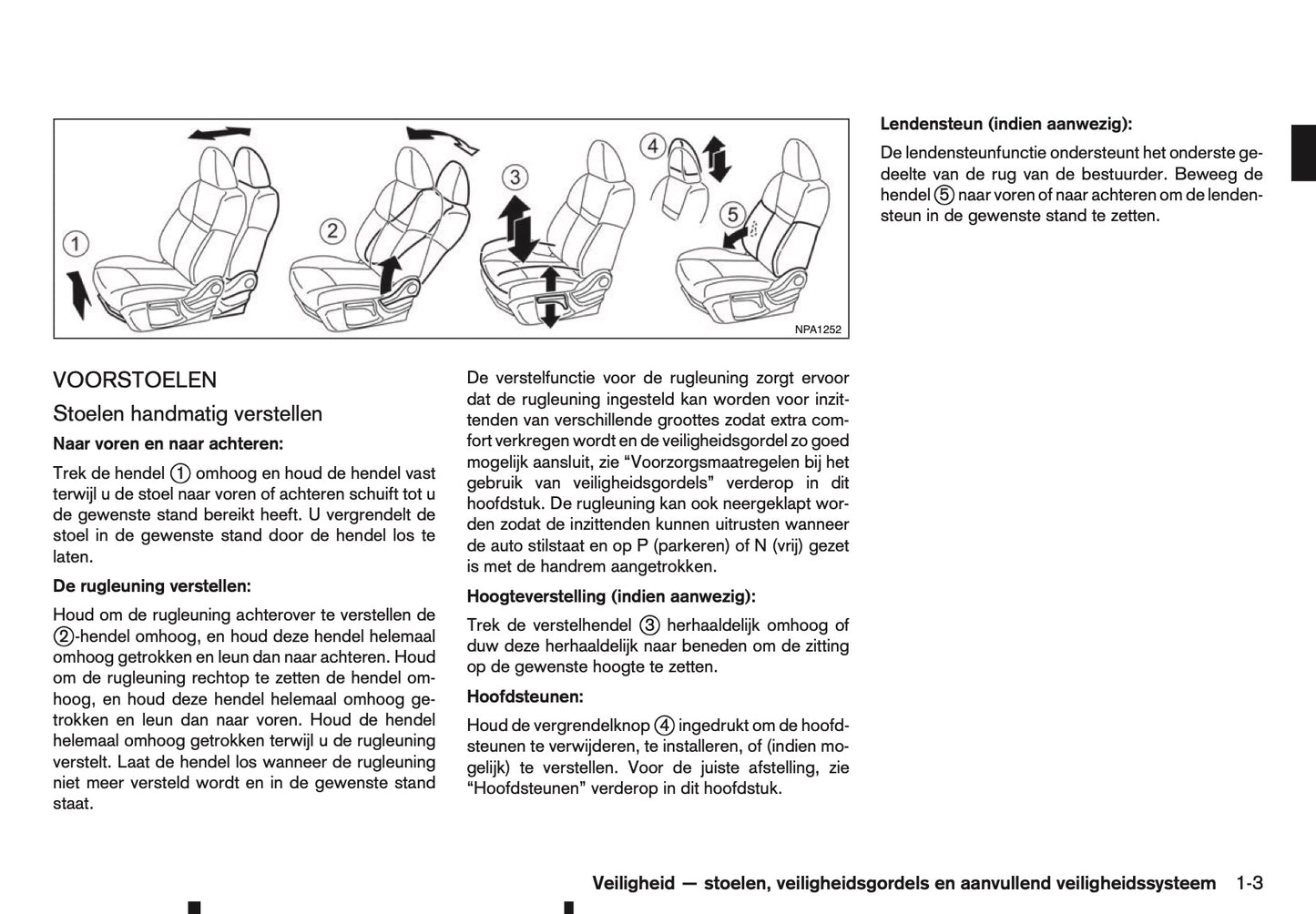 1

2

3

4

5

NPA1252

VOORSTOELEN

Stoelen handmatig verstellen

Naar voren en naar achteren:

Trek de hendel ① omhoog en houd de hendel vast terwijl u de stoel naar voren of achteren schuift tot u de gewenste stand bereikt heeft. U vergrendelt de stoel in de gewenste stand door de hendel los te laten.

De rugleuning verstellen:

Houd om de rugleuning achterover te verstellen de ②-hendel omhoog, en houd deze hendel helemaal omhoog getrokken en leun dan naar achteren. Houd om de rugleuning rechtop te zetten de hendel omhoog, en houd deze hendel helemaal omhoog getrokken en leun dan naar voren. Houd de hendel helemaal omhoog getrokken terwijl u de rugleuning verstelt. Laat de hendel los wanneer de rugleuning niet meer versteld wordt en in de gewenste stand staat.

De verstelfunctie voor de rugleuning zorgt ervoor dat de rugleuning ingesteld kan worden voor inzittenden van verschillende groottes zodat extra comfort verkregen wordt en de veiligheidsgordel zo goed mogelijk aansluit, zie “Voorzorgsmaatregelen bij het gebruik van veiligheidsgordels” verderop in dit hoofdstuk. De rugleuning kan ook neergeklapt worden zodat de inzittenden kunnen uitrusten wanneer de auto stilstaat en op P (parkeren) of N (vrij) gezet is met de handrem aangetrokken.

Hoogteverstelling (indien aanwezig):

Trek de verstelhendel ③ herhaaldelijk omhoog of duw deze herhaaldelijk naar beneden om de zitting op de gewenste hoogte te zetten.

Hoofdsteunen:

Houd de vergrendelknop ④ ingedrukt om de hoofdsteunen te verwijderen, te installeren, of (indien mogelijk) te verstellen. Voor de juiste afstelling, zie “Hoofdsteunen” verderop in dit hoofdstuk.

Lendensteun (indien aanwezig):

De lendensteunfunctie ondersteunt het onderste gedeelte van de rug van de bestuurder. Beweeg de hendel ⑤ naar voren of naar achteren om de lendensteun in de gewenste stand te zetten.

Veiligheid — stoelen, veiligheidsgordels en aanvullend veiligheidssysteem 1-3