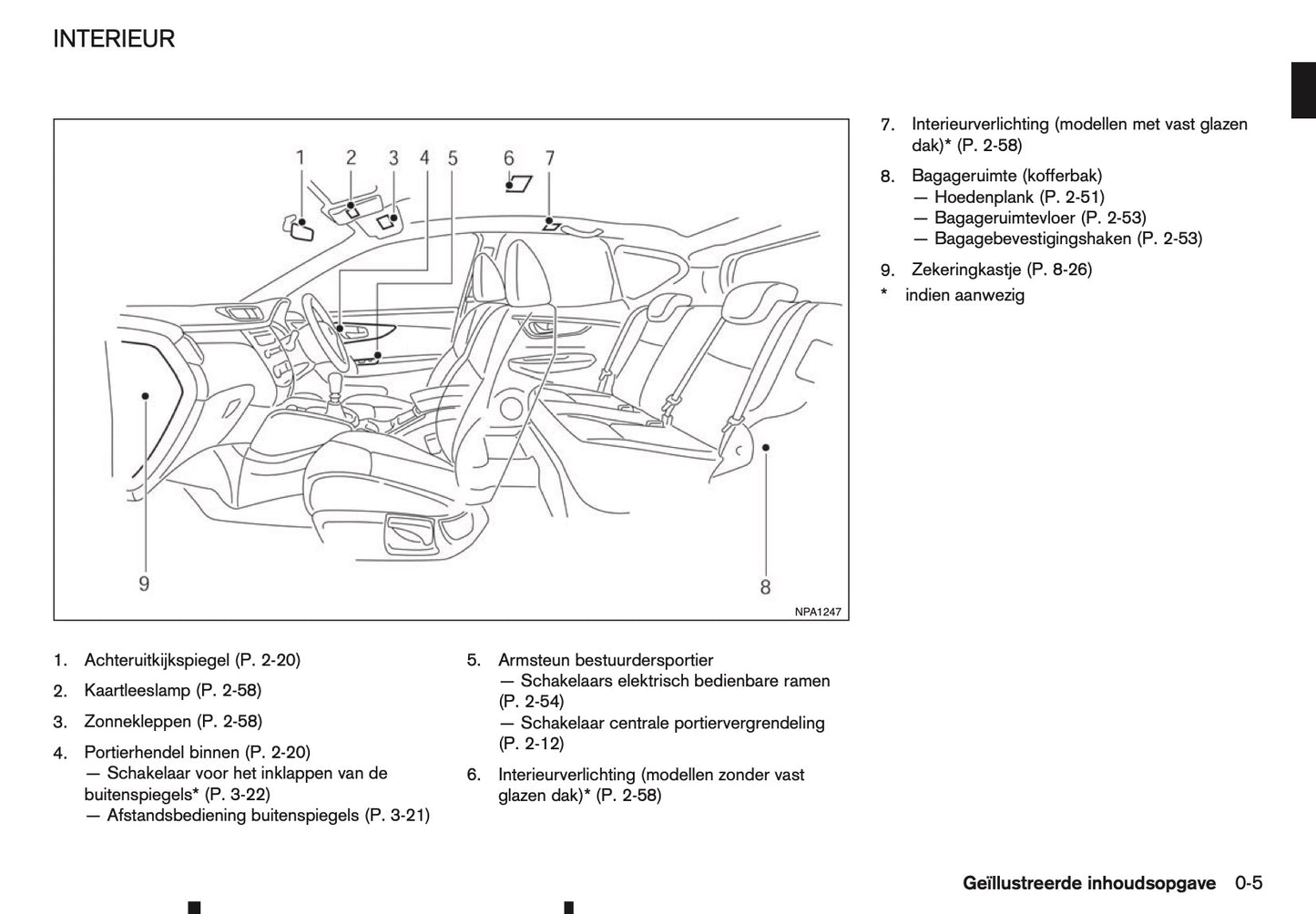 INTERIEUR

1 2 3 4 5 6 7

9

8

NPA1247

1. Achteruitkijkspiegel (P. 2-20)

2. Kaartleeslamp (P. 2-58)

3. Zonnekleppen (P. 2-58)

4. Portierhendel binnen (P. 2-20)
— Schakelaar voor het inklappen van de buitenspiegels* (P. 3-22)
— Afstandsbediening buitenspiegels (P. 3-21)

5. Armsteun bestuurdersportier
— Schakelaars elektrisch bedienbare ramen (P. 2-54)
— Schakelaar centrale portiervergrendeling (P. 2-12)

6. Interieurverlichting (modellen zonder vast glazen dak)* (P. 2-58)

7. Interieurverlichting (modellen met vast glazen dak)* (P. 2-58)

8. Bagageruimte (kofferbak)
— Hoedenplank (P. 2-51)
— Bagageruimtevloer (P. 2-53)
— Bagagebevestigingshaken (P. 2-53)

9. Zekeringkastje (P. 8-26)

* indien aanwezig

Geïllustreerde inhoudsopgave 0-5