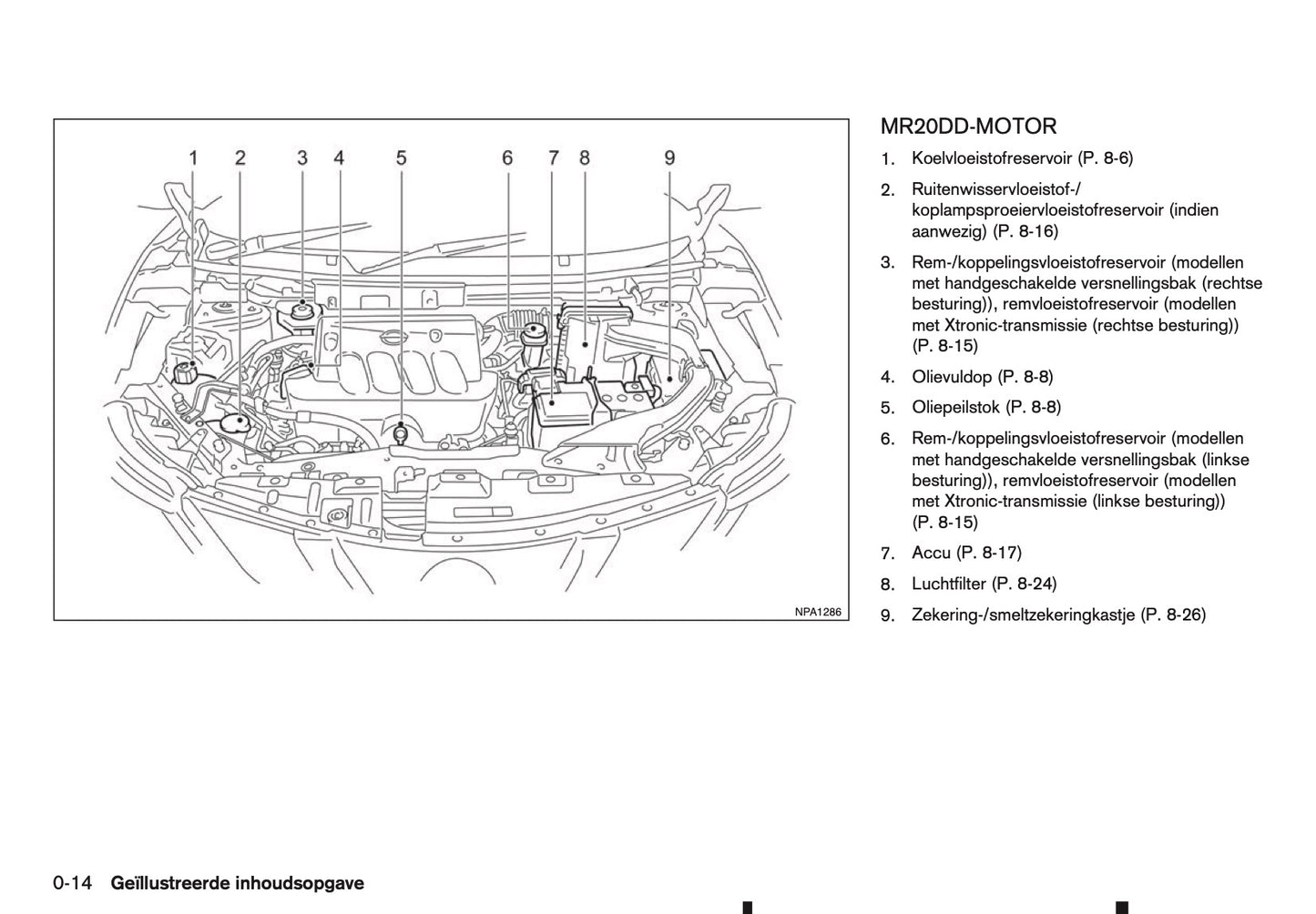 1 2 3 4 5 6 7 8 9

NPA1286

MR20DD-MOTOR

1. Koelvloeistofreservoir (P. 8-6)

2. Ruitenwisservloeistof-/koplampsproeiervloeistofreservoir (indien aanwezig) (P. 8-16)

3. Rem-/koppelingsvloeistofreservoir (modellen met handgeschakelde versnellingsbak (rechtse besturing)), remvloeistofreservoir (modellen met Xtronic-transmissie (rechtse besturing)) (P. 8-15)

4. Olievuldop (P. 8-8)

5. Oliepeilstok (P. 8-8)

6. Rem-/koppelingsvloeistofreservoir (modellen met handgeschakelde versnellingsbak (linkse besturing)), remvloeistofreservoir (modellen met Xtronic-transmissie (linkse besturing)) (P. 8-15)

7. Accu (P. 8-17)

8. Luchtfilter (P. 8-24)

9. Zekering-/smeltzekeringkastje (P. 8-26)

0-14 Geïllustreerde inhoudsopgave