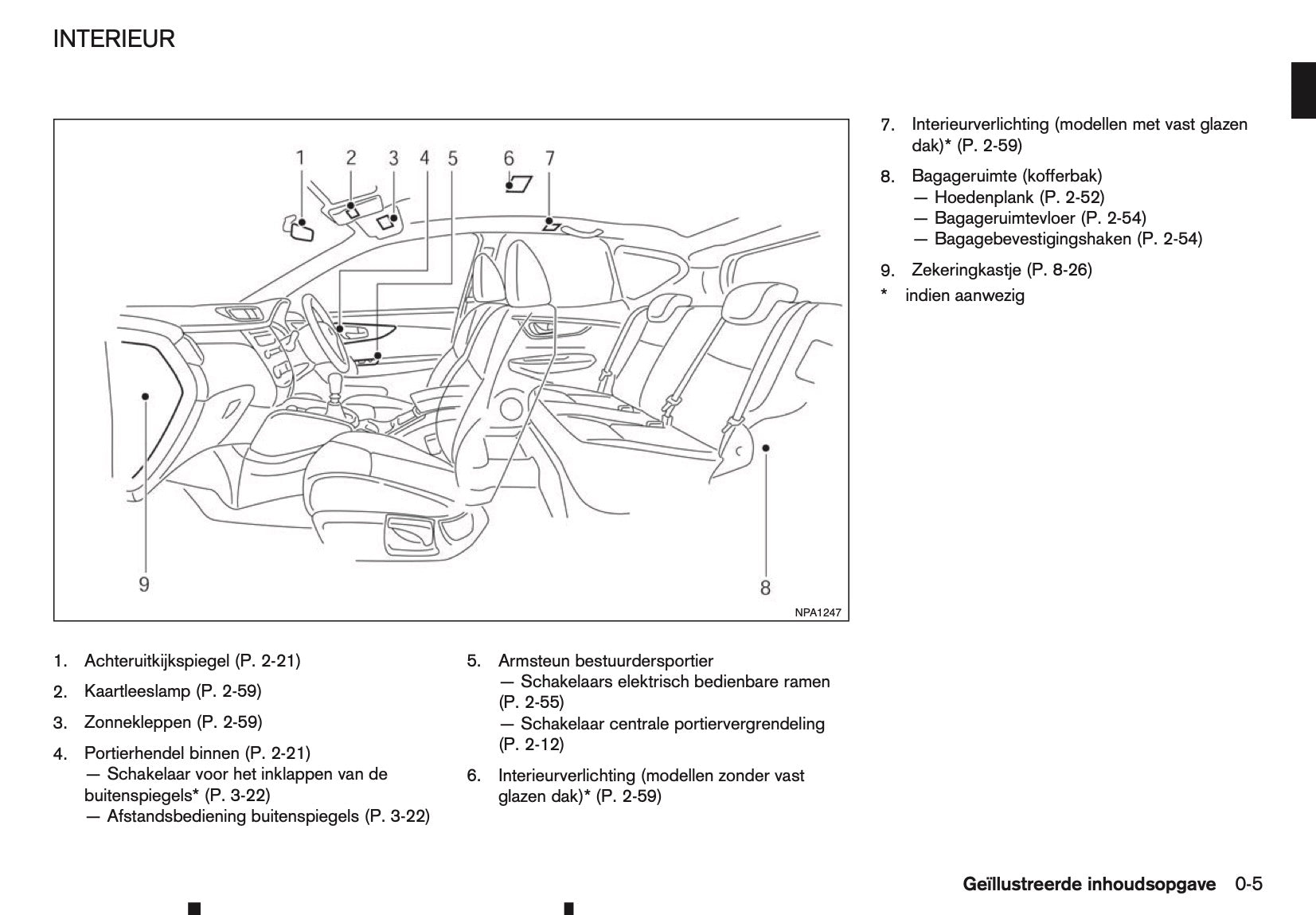 INTERIEUR

1 2 3 4 5 6 7

9 8

NPA1247

1. Achteruitkijkspiegel (P. 2-21)

2. Kaartleeslamp (P. 2-59)

3. Zonnekleppen (P. 2-59)

4. Portierhendel binnen (P. 2-21)
— Schakelaar voor het inklappen van de buitenspiegels* (P. 3-22)
— Afstandsbediening buitenspiegels (P. 3-22)

5. Armsteun bestuurdersportier
— Schakelaars elektrisch bedienbare ramen (P. 2-55)
— Schakelaar centrale portiervergrendeling (P. 2-12)

6. Interieurverlichting (modellen zonder vast glazen dak)* (P. 2-59)

7. Interieurverlichting (modellen met vast glazen dak)* (P. 2-59)

8. Bagageruimte (kofferbak)
— Hoedenplank (P. 2-52)
— Bagageruimtevloer (P. 2-54)
— Bagagebevestigingshaken (P. 2-54)

9. Zekeringkastje (P. 8-26)

* indien aanwezig

Geïllustreerde inhoudsopgave 0-5