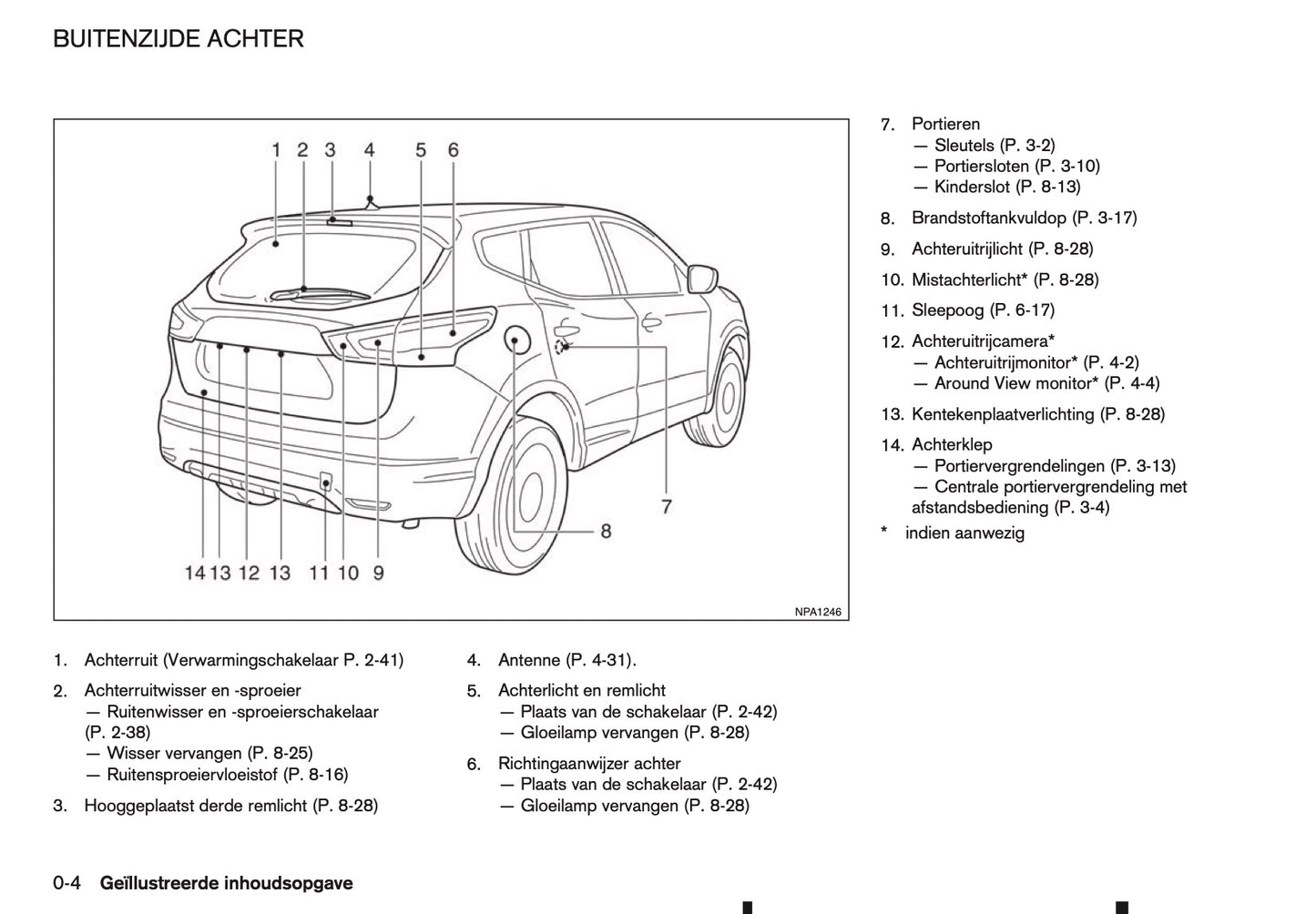 BUITENZIJDE ACHTER

1 2 3 4 5 6

7

8

14 13 12 13 11 10 9

NPA1246

1. Achterruit (Verwarmingschakelaar P. 2-41)

2. Achterruitwisser en -sproeier
— Ruitenwisser en -sproeierschakelaar (P. 2-38)
— Wisser vervangen (P. 8-25)
— Ruitensproeiervloeistof (P. 8-16)

3. Hooggeplaatst derde remlicht (P. 8-28)

4. Antenne (P. 4-31).

5. Achterlicht en remlicht
— Plaats van de schakelaar (P. 2-42)
— Gloeilamp vervangen (P. 8-28)

6. Richtingaanwijzer achter
— Plaats van de schakelaar (P. 2-42)
— Gloeilamp vervangen (P. 8-28)

7. Portieren
— Sleutels (P. 3-2)
— Portiersloten (P. 3-10)
— Kinderslot (P. 8-13)

8. Brandstoftankvuldop (P. 3-17)

9. Achteruitrijlicht (P. 8-28)

10. Mistachterlicht* (P. 8-28)

11. Sleepoog (P. 6-17)

12. Achteruitrijcamera*
— Achteruitrijmonitor* (P. 4-2)
— Around View monitor* (P. 4-4)

13. Kentekenplaatverlichting (P. 8-28)

14. Achterklep
— Portiervergrendelingen (P. 3-13)
— Centrale portiervergrendeling met afstandsbediening (P. 3-4)

* indien aanwezig

0-4 Geïllustreerde inhoudsopgave