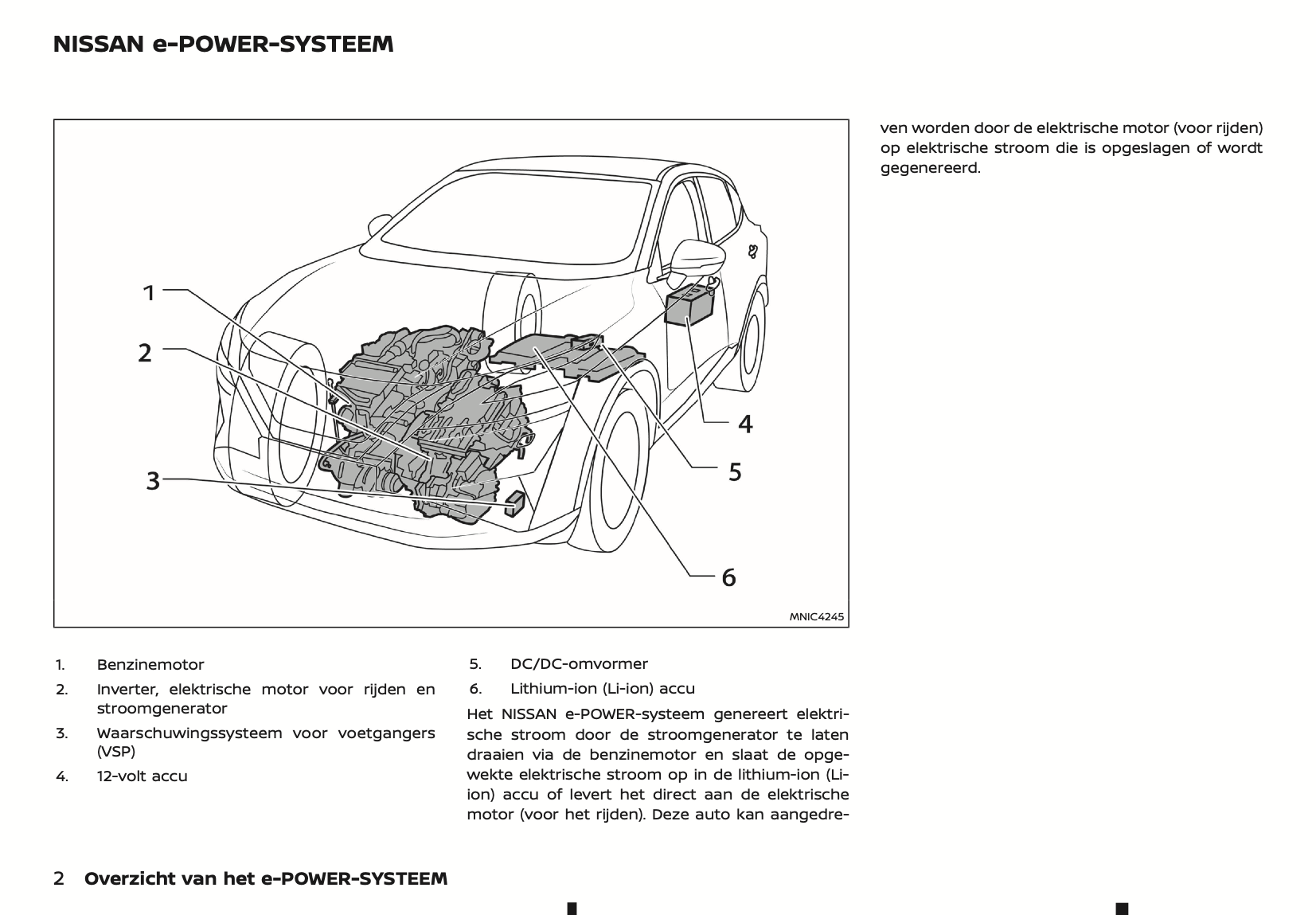 NISSAN e-POWER-SYSTEEM

1

2

3

4

5

6

MNIC4245

1. Benzinemotor
2. Inverter, elektrische motor voor rijden en stroomgenerator
3. Waarschuwingssysteem voor voetgangers (VSP)
4. 12-volt accu

5. DC/DC-omvormer
6. Lithium-ion (Li-ion) accu

Het NISSAN e-POWER-systeem genereert elektrische stroom door de stroomgenerator te laten draaien via de benzinemotor en slaat de opgewekte elektrische stroom op in de lithium-ion (Li-ion) accu of levert het direct aan de elektrische motor (voor het rijden). Deze auto kan aangedreven worden door de elektrische motor (voor rijden) op elektrische stroom die is opgeslagen of wordt gegenereerd.

2 Overzicht van het e-POWER-SYSTEEM