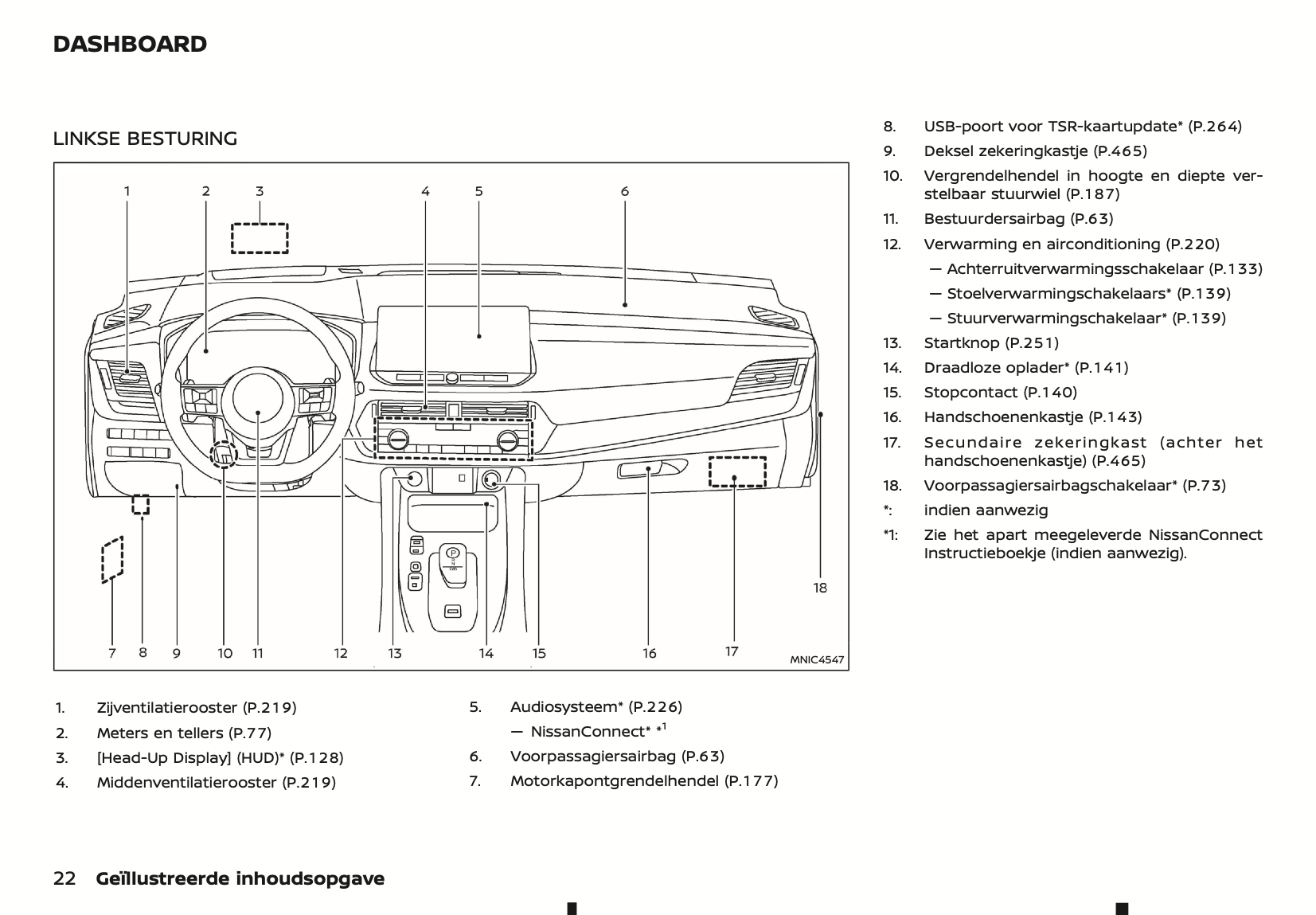 DASHBOARD

LINKSE BESTURING

1 2 3 4 5 6

18

7 8 9 10 11 12 13 14 15 16 17 MNIC4547

1. Zijventilatierooster (P.219)
2. Meters en tellers (P.77)
3. [Head-Up Display] (HUD)* (P.128)
4. Middenventilatierooster (P.219)

5. Audiosysteem* (P.226)
— NissanConnect* *$^1$
6. Voorpassagiersairbag (P.63)
7. Motorkapontgrendelhendel (P.177)

8. USB-poort voor TSR-kaartupdate* (P.264)
9. Deksel zekeringkastje (P.465)
10. Vergrendelhendel in hoogte en diepte verstelbaar stuurwiel (P.187)
11. Bestuurdersairbag (P.63)
12. Verwarming en airconditioning (P.220)
— Achterruitverwarmingsschakelaar (P.133)
— Stoelverwarmingschakelaars* (P.139)
— Stuurverwarmingschakelaar* (P.139)
13. Startknop (P.251)
14. Draadloze oplader* (P.141)
15. Stopcontact (P.140)
16. Handschoenenkastje (P.143)
17. Secundaire zekeringkast (achter het handschoenenkastje) (P.465)
18. Voorpassagiersairbagschakelaar* (P.73)
*: indien aanwezig
*1: Zie het apart meegeleverde NissanConnect Instructieboekje (indien aanwezig).

22 Geïllustreerde inhoudsopgave