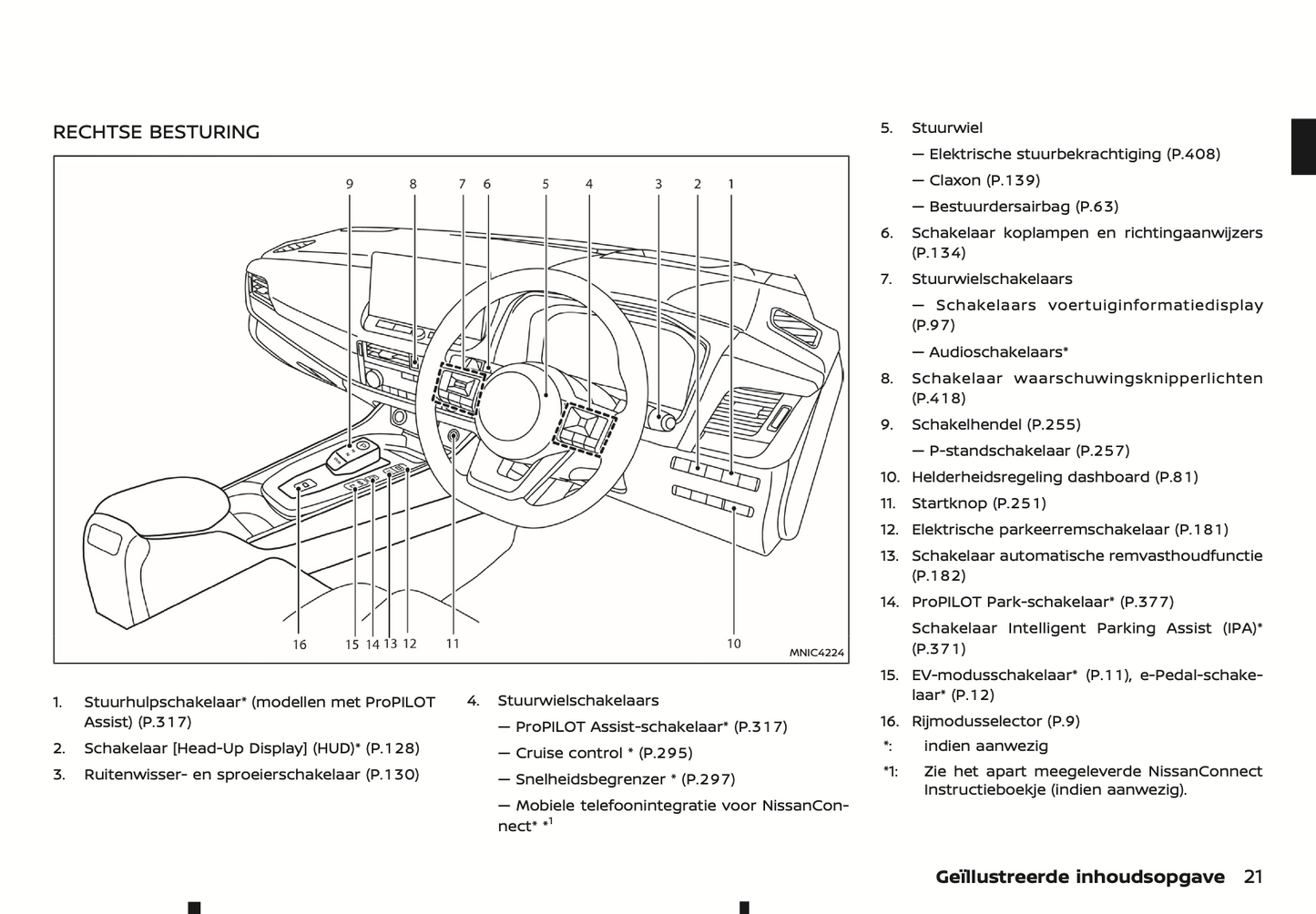 RECHTSE BESTURING

9 8 7 6 5 4 3 2 1

16 15 14 13 12 11 10

MNIC4224

1. Stuurhulpschakelaar* (modellen met ProPILOT Assist) (P.317)

2. Schakelaar [Head-Up Display] (HUD)* (P.128)

3. Ruitenwisser- en sproeierschakelaar (P.130)

4. Stuurwielschakelaars

— ProPILOT Assist-schakelaar* (P.317)

— Cruise control * (P.295)

— Snelheidsbegrenzer * (P.297)

— Mobiele telefoonintegratie voor NissanConnect* *$^1$

5. Stuurwiel

— Elektrische stuurbekrachtiging (P.408)

— Claxon (P.139)

— Bestuurdersairbag (P.63)

6. Schakelaar koplampen en richtingaanwijzers (P.134)

7. Stuurwielschakelaars

— Schakelaars voertuiginformatiedisplay (P.97)

— Audioschakelaars*

8. Schakelaar waarschuwingsknipperlichten (P.418)

9. Schakelhendel (P.255)

— P-standschakelaar (P.257)

10. Helderheidsregeling dashboard (P.81)

11. Startknop (P.251)

12. Elektrische parkeerremschakelaar (P.181)

13. Schakelaar automatische remvasthoudfunctie (P.182)

14. ProPILOT Park-schakelaar* (P.377)

Schakelaar Intelligent Parking Assist (IPA)* (P.371)

15. EV-modusschakelaar* (P.11), e-Pedal-schakelaar* (P.12)

16. Rijmodusselector (P.9)

*: indien aanwezig

*1: Zie het apart meegeleverde NissanConnect Instructieboekje (indien aanwezig).

Geïllustreerde inhoudsopgave 21