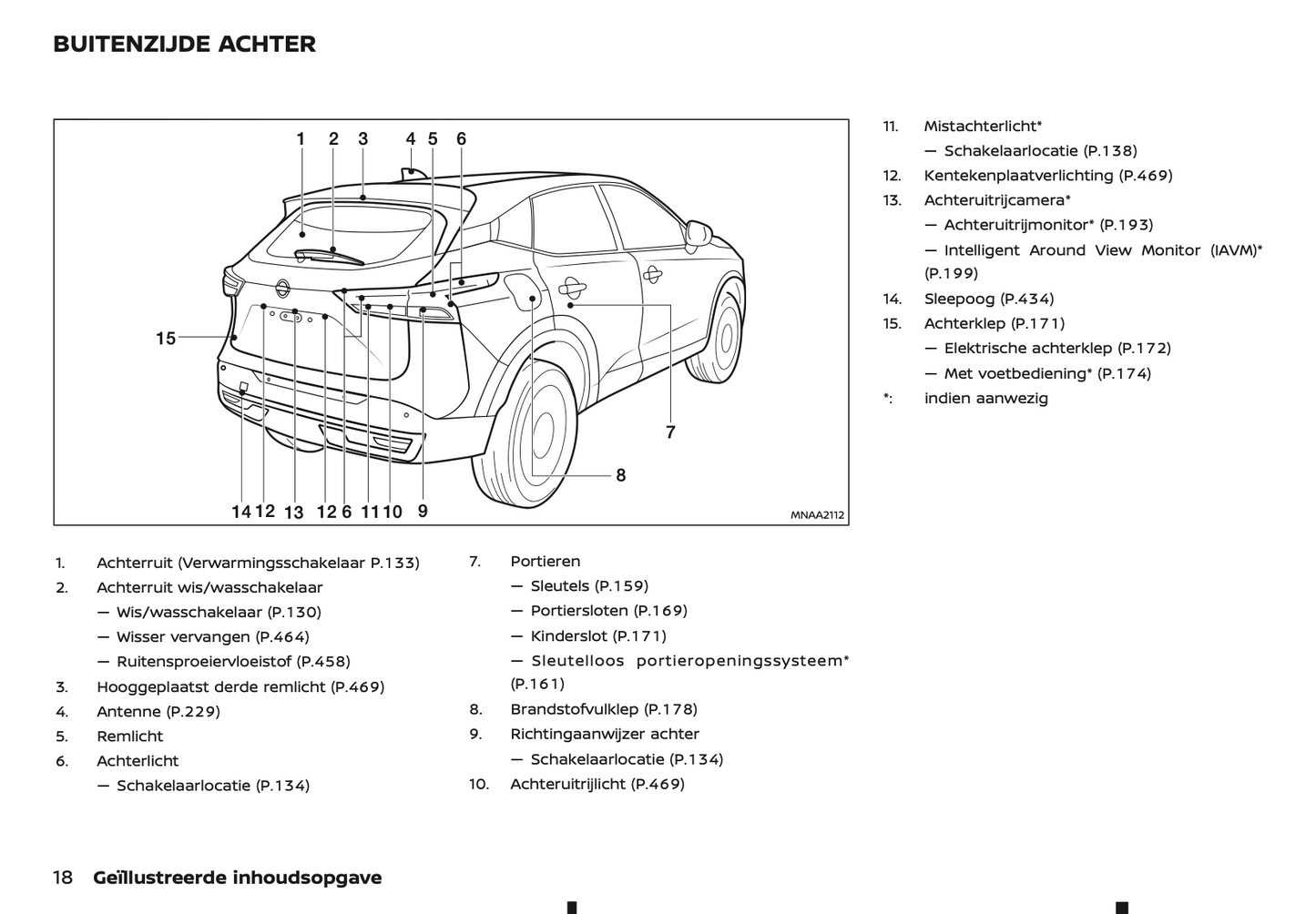 BUITENZIJDE ACHTER

1 2 3 4 5 6

15

7

8

14 12 13 12 6 11 10 9

MNAA2112

1. Achterruit (Verwarmingsschakelaar P.133)
2. Achterruit wis/wasschakelaar
— Wis/wasschakelaar (P.130)
— Wisser vervangen (P.464)
— Ruitensproeiervloeistof (P.458)
3. Hooggeplaatst derde remlicht (P.469)
4. Antenne (P.229)
5. Remlicht
6. Achterlicht
— Schakelaarlocatie (P.134)

7. Portieren
— Sleutels (P.159)
— Portiersloten (P.169)
— Kinderslot (P.171)
— Sleutelloos portieropeningssysteem* (P.161)
8. Brandstofvulklep (P.178)
9. Richtingaanwijzer achter
— Schakelaarlocatie (P.134)
10. Achteruitrijlicht (P.469)

11. Mistachterlicht*
— Schakelaarlocatie (P.138)
12. Kentekenplaatverlichting (P.469)
13. Achteruitrijcamera*
— Achteruitrijmonitor* (P.193)
— Intelligent Around View Monitor (IAVM)* (P.199)
14. Sleepoog (P.434)
15. Achterklep (P.171)
— Elektrische achterklep (P.172)
— Met voetbediening* (P.174)
*: indien aanwezig

18 Geïllustreerde inhoudsopgave