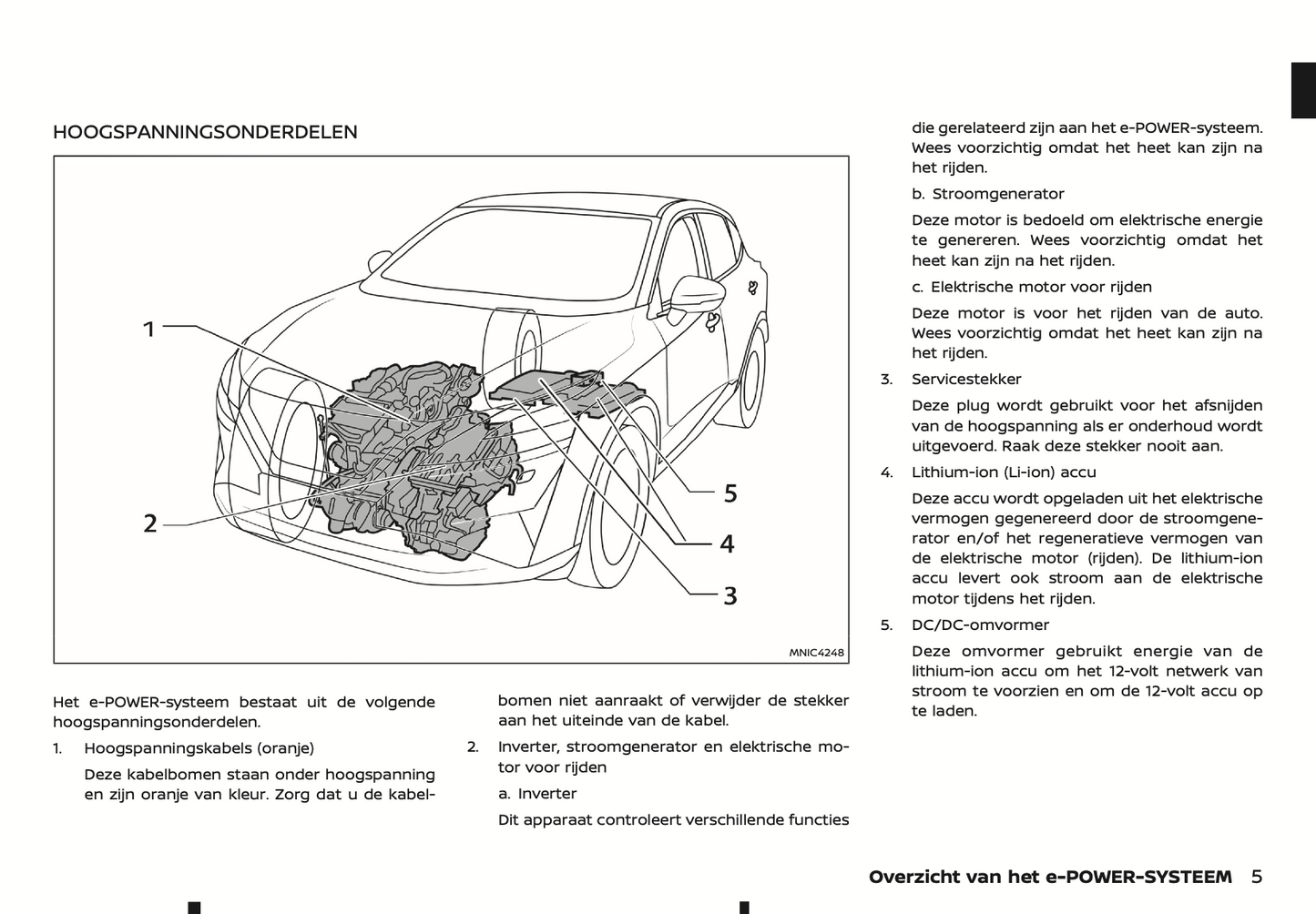 HOOGSPANNINGSONDERDELEN

1

2

5

4

3

MNIC4248

Het e-POWER-systeem bestaat uit de volgende hoogspanningsonderdelen.

1. Hoogspanningskabels (oranje)

Deze kabelbomen staan onder hoogspanning en zijn oranje van kleur. Zorg dat u de kabelbomen niet aanraakt of verwijder de stekker aan het uiteinde van de kabel.

2. Inverter, stroomgenerator en elektrische motor voor rijden

a. Inverter

Dit apparaat controleert verschillende functies die gerelateerd zijn aan het e-POWER-systeem. Wees voorzichtig omdat het heet kan zijn na het rijden.

b. Stroomgenerator

Deze motor is bedoeld om elektrische energie te genereren. Wees voorzichtig omdat het heet kan zijn na het rijden.

c. Elektrische motor voor rijden

Deze motor is voor het rijden van de auto. Wees voorzichtig omdat het heet kan zijn na het rijden.

3. Servicestekker

Deze plug wordt gebruikt voor het afsnijden van de hoogspanning als er onderhoud wordt uitgevoerd. Raak deze stekker nooit aan.

4. Lithium-ion (Li-ion) accu

Deze accu wordt opgeladen uit het elektrische vermogen gegenereerd door de stroomgenerator en/of het regeneratieve vermogen van de elektrische motor (rijden). De lithium-ion accu levert ook stroom aan de elektrische motor tijdens het rijden.

5. DC/DC-omvormer

Deze omvormer gebruikt energie van de lithium-ion accu om het 12-volt netwerk van stroom te voorzien en om de 12-volt accu op te laden.

Overzicht van het e-POWER-SYSTEEM 5