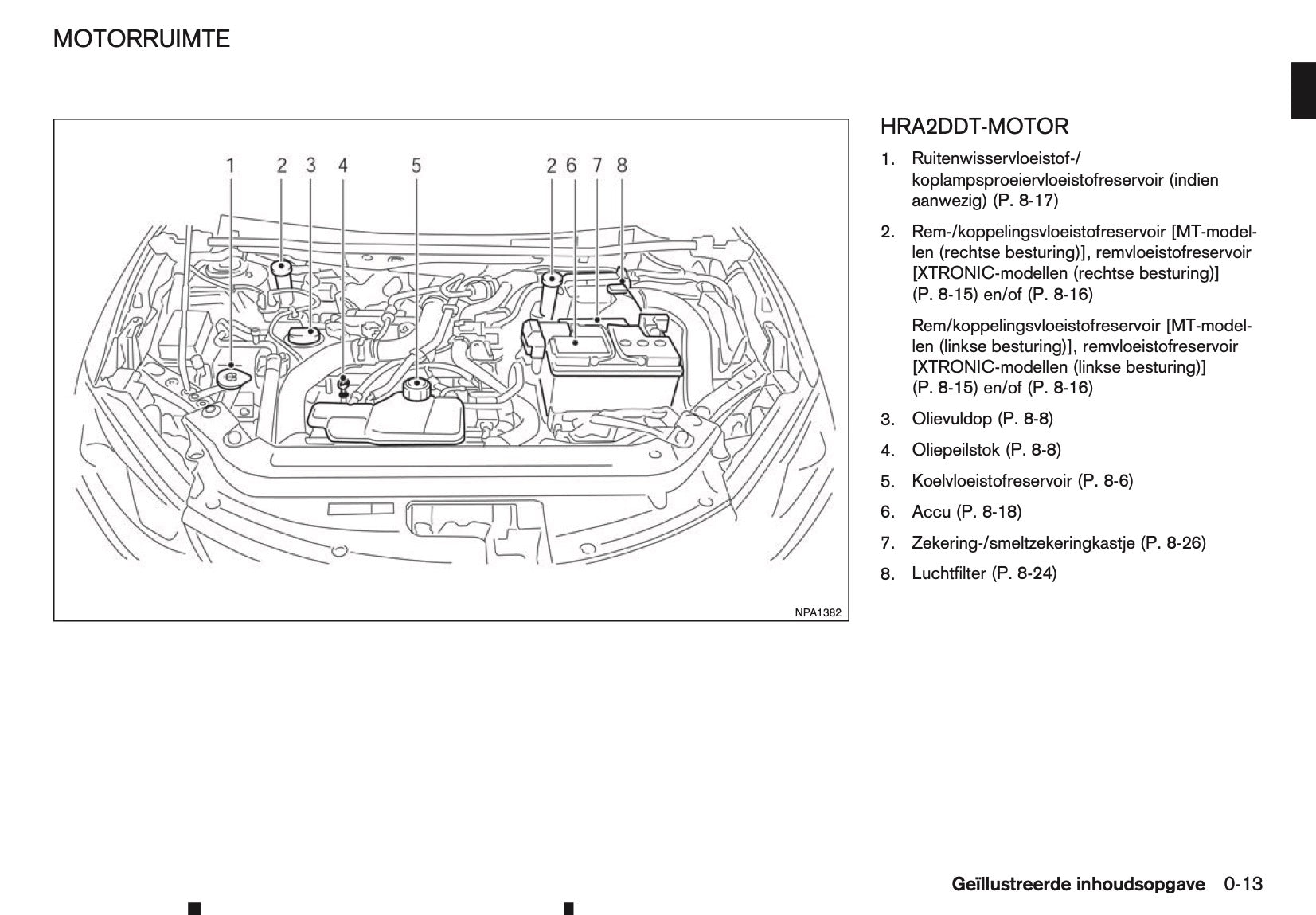 MOTORRUIMTE

1 2 3 4 5 2 6 7 8

NPA1382

HRA2DDT-MOTOR

1. Ruitenwisservloeistof-/koplampsproeiervloeistofreservoir (indien aanwezig) (P. 8-17)

2. Rem-/koppelingsvloeistofreservoir [MT-modellen (rechtse besturing)], remvloeistofreservoir [XTRONIC-modellen (rechtse besturing)] (P. 8-15) en/of (P. 8-16)

Rem/koppelingsvloeistofreservoir [MT-modellen (linkse besturing)], remvloeistofreservoir [XTRONIC-modellen (linkse besturing)] (P. 8-15) en/of (P. 8-16)

3. Olievuldop (P. 8-8)

4. Oliepeilstok (P. 8-8)

5. Koelvloeistofreservoir (P. 8-6)

6. Accu (P. 8-18)

7. Zekering-/smeltzekeringkastje (P. 8-26)

8. Luchtfilter (P. 8-24)

Geïllustreerde inhoudsopgave 0-13