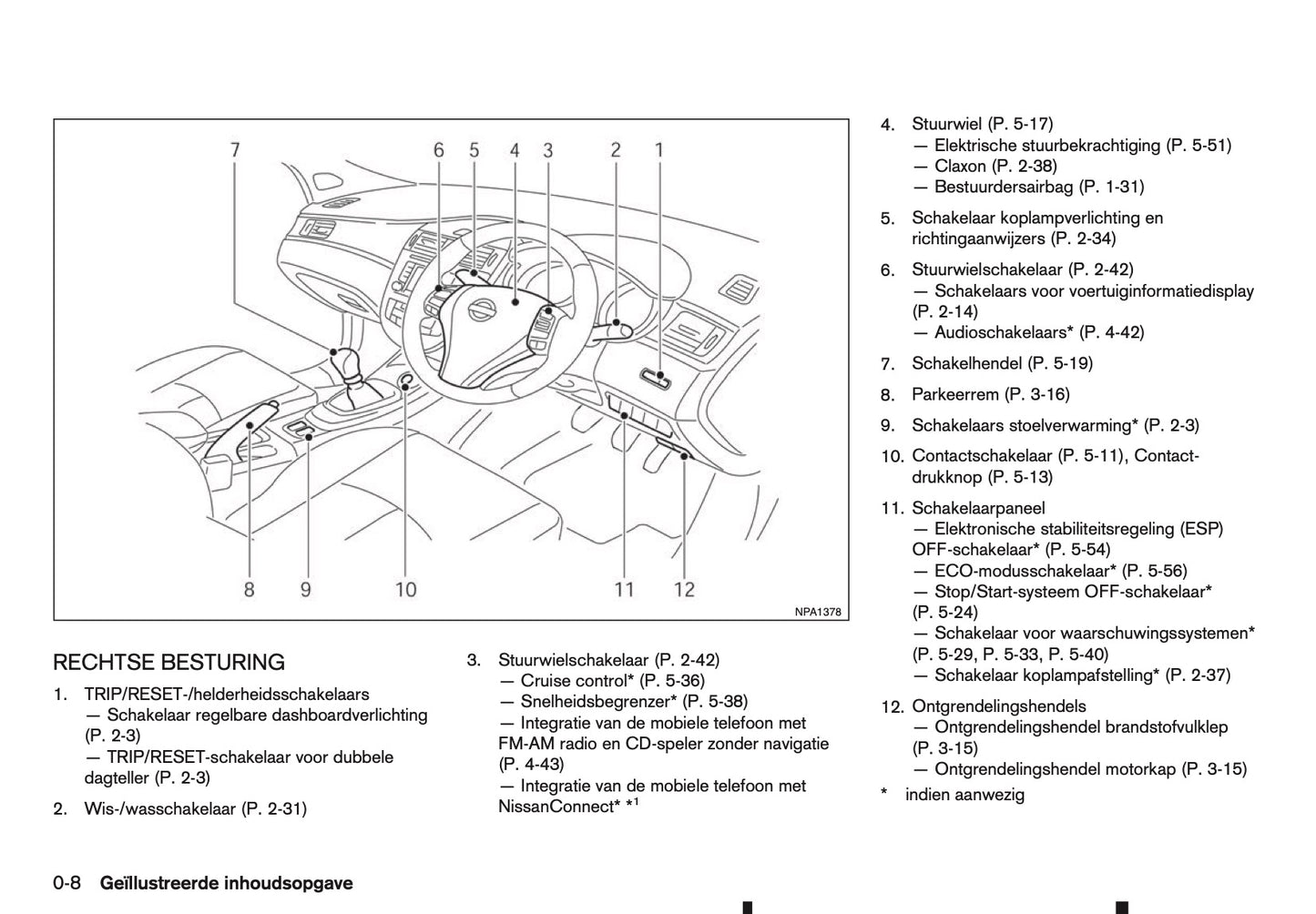 7 6 5 4 3 2 1

8 9 10 11 12

NPA1378

RECHTSE BESTURING

1. TRIP/RESET-/helderheidsschakelaars
— Schakelaar regelbare dashboardverlichting (P. 2-3)
— TRIP/RESET-schakelaar voor dubbele dagteller (P. 2-3)

2. Wis-/wasschakelaar (P. 2-31)

3. Stuurwielschakelaar (P. 2-42)
— Cruise control* (P. 5-36)
— Snelheidsbegrenzer* (P. 5-38)
— Integratie van de mobiele telefoon met FM-AM radio en CD-speler zonder navigatie (P. 4-43)
— Integratie van de mobiele telefoon met NissanConnect* *$^1$

4. Stuurwiel (P. 5-17)
— Elektrische stuurbekrachtiging (P. 5-51)
— Claxon (P. 2-38)
— Bestuurdersairbag (P. 1-31)

5. Schakelaar koplampverlichting en richtingaanwijzers (P. 2-34)

6. Stuurwielschakelaar (P. 2-42)
— Schakelaars voor voertuiginformatiedisplay (P. 2-14)
— Audioschakelaars* (P. 4-42)

7. Schakelhendel (P. 5-19)

8. Parkeerrem (P. 3-16)

9. Schakelaars stoelverwarming* (P. 2-3)

10. Contactschakelaar (P. 5-11), Contactdrukknop (P. 5-13)

11. Schakelaarpaneel
— Elektronische stabiliteitsregeling (ESP) OFF-schakelaar* (P. 5-54)
— ECO-modusschakelaar* (P. 5-56)
— Stop/Start-systeem OFF-schakelaar* (P. 5-24)
— Schakelaar voor waarschuwingssystemen* (P. 5-29, P. 5-33, P. 5-40)
— Schakelaar koplampafstelling* (P. 2-37)

12. Ontgrendelingshendels
— Ontgrendelingshendel brandstofvulklep (P. 3-15)
— Ontgrendelingshendel motorkap (P. 3-15)

* indien aanwezig

0-8 Geïllustreerde inhoudsopgave