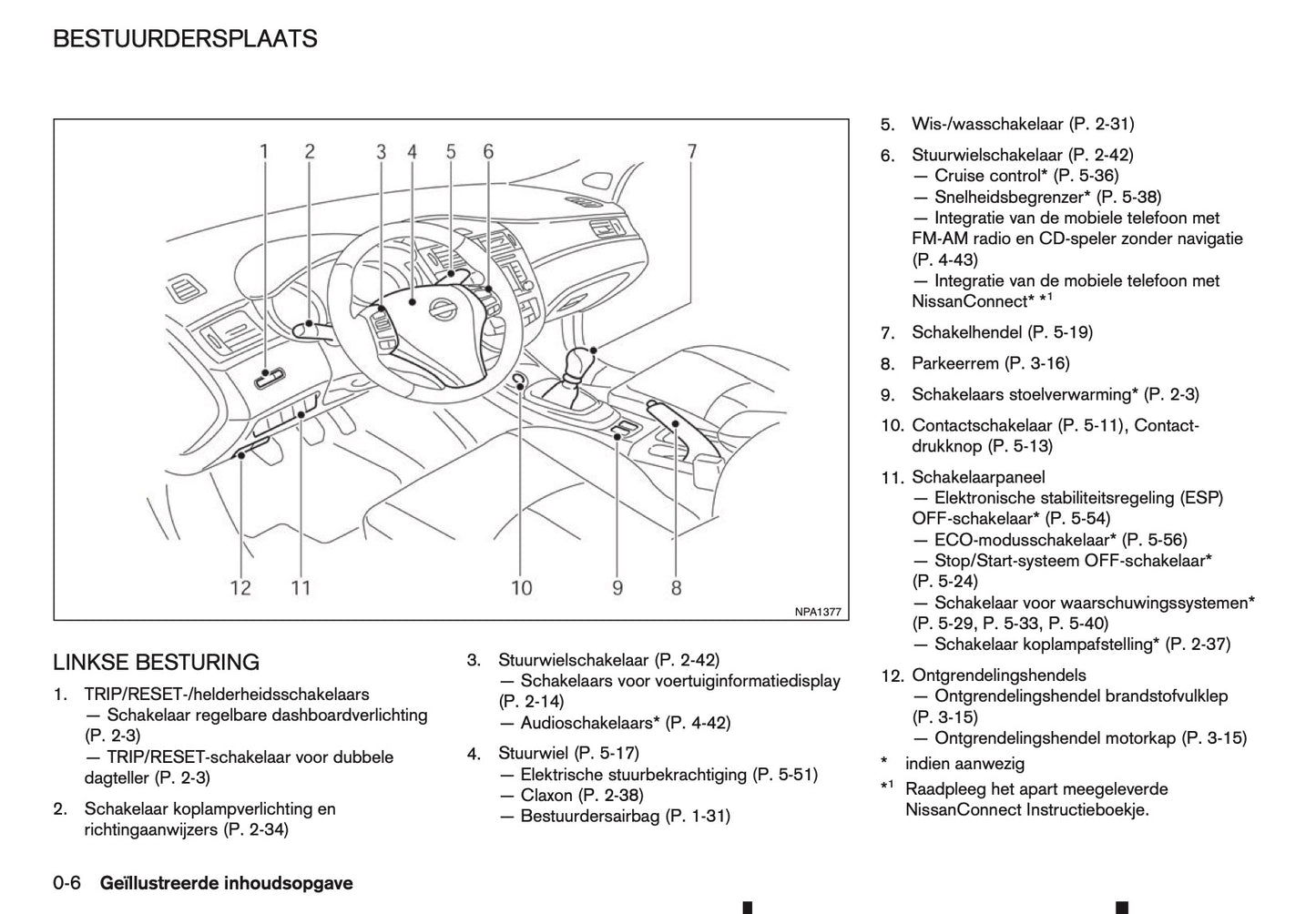 BESTUURDERSPLAATS

1 2 3 4 5 6 7

12 11 10 9 8

NPA1377

LINKSE BESTURING

1. TRIP/RESET-/helderheidsschakelaars
— Schakelaar regelbare dashboardverlichting (P. 2-3)
— TRIP/RESET-schakelaar voor dubbele dagteller (P. 2-3)

2. Schakelaar koplampverlichting en richtingaanwijzers (P. 2-34)

3. Stuurwielschakelaar (P. 2-42)
— Schakelaars voor voertuiginformatiedisplay (P. 2-14)
— Audioschakelaars* (P. 4-42)

4. Stuurwiel (P. 5-17)
— Elektrische stuurbekrachtiging (P. 5-51)
— Claxon (P. 2-38)
— Bestuurdersairbag (P. 1-31)

5. Wis-/wasschakelaar (P. 2-31)

6. Stuurwielschakelaar (P. 2-42)
— Cruise control* (P. 5-36)
— Snelheidsbegrenzer* (P. 5-38)
— Integratie van de mobiele telefoon met FM-AM radio en CD-speler zonder navigatie (P. 4-43)
— Integratie van de mobiele telefoon met NissanConnect* *$^1$

7. Schakelhendel (P. 5-19)

8. Parkeerrem (P. 3-16)

9. Schakelaars stoelverwarming* (P. 2-3)

10. Contactschakelaar (P. 5-11), Contactdrukknop (P. 5-13)

11. Schakelaarpaneel
— Elektronische stabiliteitsregeling (ESP) OFF-schakelaar* (P. 5-54)
— ECO-modusschakelaar* (P. 5-56)
— Stop/Start-systeem OFF-schakelaar* (P. 5-24)
— Schakelaar voor waarschuwingssystemen* (P. 5-29, P. 5-33, P. 5-40)
— Schakelaar koplampafstelling* (P. 2-37)

12. Ontgrendelingshendels
— Ontgrendelingshendel brandstofvulklep (P. 3-15)
— Ontgrendelingshendel motorkap (P. 3-15)

* indien aanwezig
*$^1$ Raadpleeg het apart meegeleverde NissanConnect Instructieboekje.

0-6 Geïllustreerde inhoudsopgave