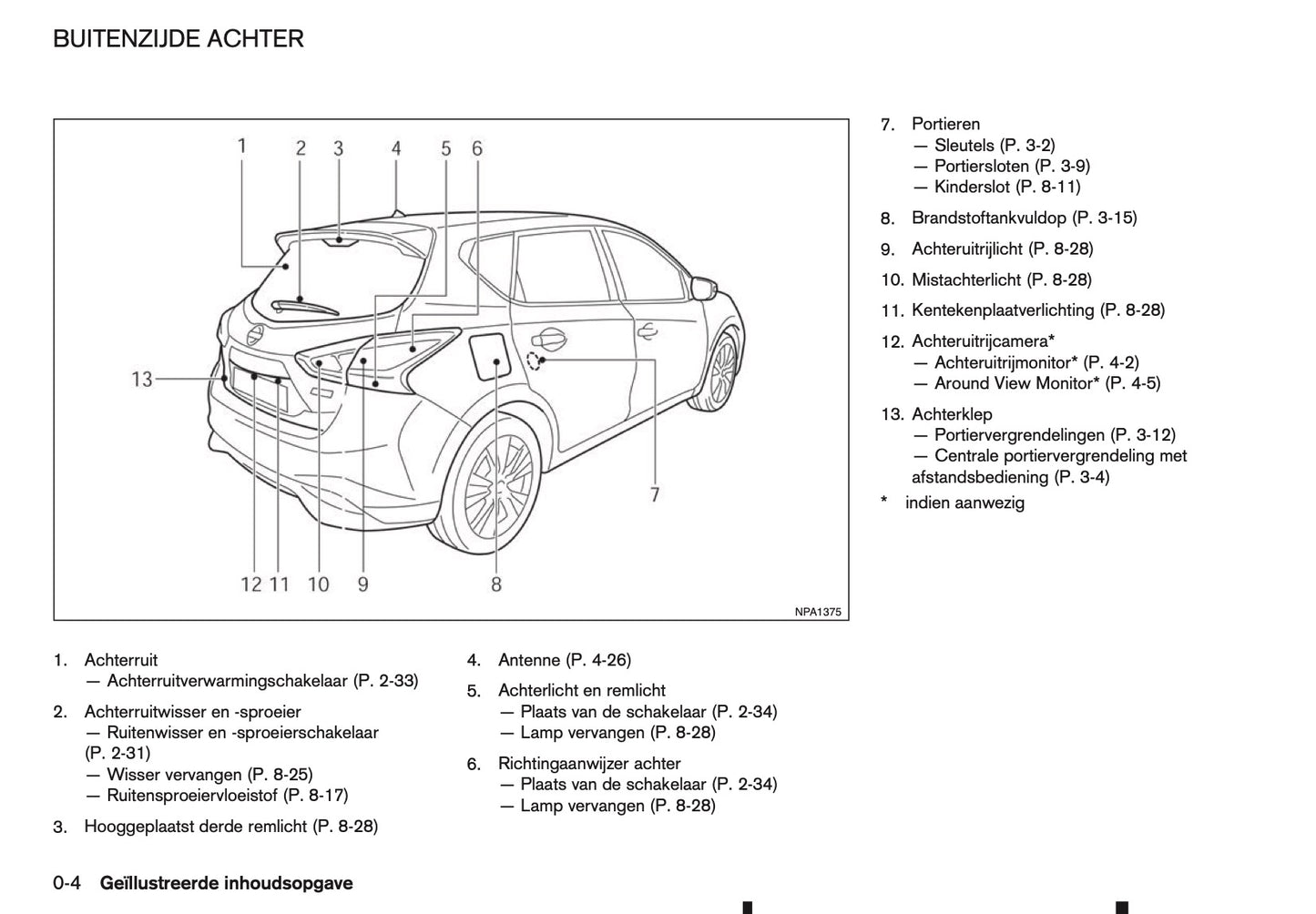 BUITENZIJDE ACHTER

1 2 3 4 5 6

13

7

12 11 10 9 8

NPA1375

1. Achterruit
— Achterruitverwarmingschakelaar (P. 2-33)

2. Achterruitwisser en -sproeier
— Ruitenwisser en -sproeierschakelaar (P. 2-31)
— Wisser vervangen (P. 8-25)
— Ruitensproeiervloeistof (P. 8-17)

3. Hooggeplaatst derde remlicht (P. 8-28)

4. Antenne (P. 4-26)

5. Achterlicht en remlicht
— Plaats van de schakelaar (P. 2-34)
— Lamp vervangen (P. 8-28)

6. Richtingaanwijzer achter
— Plaats van de schakelaar (P. 2-34)
— Lamp vervangen (P. 8-28)

7. Portieren
— Sleutels (P. 3-2)
— Portiersloten (P. 3-9)
— Kinderslot (P. 8-11)

8. Brandstoftankvuldop (P. 3-15)

9. Achteruitrijlicht (P. 8-28)

10. Mistachterlicht (P. 8-28)

11. Kentekenplaatverlichting (P. 8-28)

12. Achteruitrijcamera*
— Achteruitrijmonitor* (P. 4-2)
— Around View Monitor* (P. 4-5)

13. Achterklep
— Portiervergrendelingen (P. 3-12)
— Centrale portiervergrendeling met afstandsbediening (P. 3-4)

* indien aanwezig

0-4 Geïllustreerde inhoudsopgave