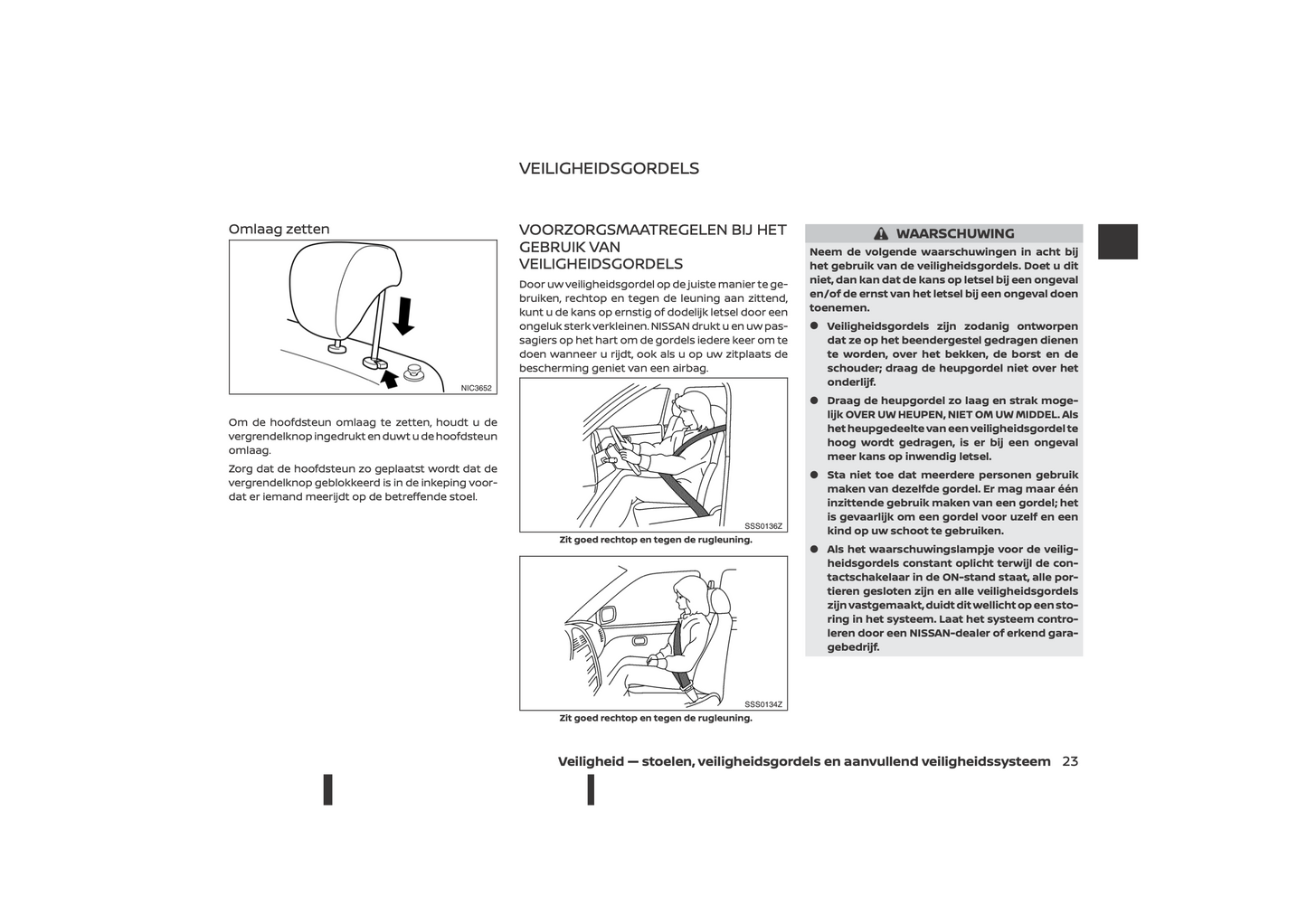 VEILIGHEIDSGORDELS

Omlaag zetten

NIC3652

Om de hoofdsteun omlaag te zetten, houdt u de vergrendelknop ingedrukt en duwt u de hoofdsteun omlaag.

Zorg dat de hoofdsteun zo geplaatst wordt dat de vergrendelknop geblokkeerd is in de inkeping voordat er iemand meerijdt op de betreffende stoel.

VOORZORGSMAATREGELEN BIJ HET GEBRUIK VAN VEILIGHEIDSGORDELS

Door uw veiligheidsgordel op de juiste manier te gebruiken, rechtop en tegen de leuning aan zittend, kunt u de kans op ernstig of dodelijk letsel door een ongeluk sterk verkleinen. NISSAN drukt u en uw passagiers op het hart om de gordels iedere keer om te doen wanneer u rijdt, ook als u op uw zitplaats de bescherming geniet van een airbag.

SSS0136Z

Zit goed rechtop en tegen de rugleuning.

SSS0134Z

Zit goed rechtop en tegen de rugleuning.

WAARSCHUWING

Neem de volgende waarschuwingen in acht bij het gebruik van de veiligheidsgordels. Doet u dit niet, dan kan dat de kans op letsel bij een ongeval en/of de ernst van het letsel bij een ongeval doen toenemen.

● Veiligheidsgordels zijn zodanig ontworpen dat ze op het beendergestel gedragen dienen te worden, over het bekken, de borst en de schouder; draag de heupgordel niet over het onderlijf.

● Draag de heupgordel zo laag en strak mogelijk OVER UW HEUPEN, NIET OM UW MIDDEL. Als het heupgedeelte van een veiligheidsgordel te hoog wordt gedragen, is er bij een ongeval meer kans op inwendig letsel.

● Sta niet toe dat meerdere personen gebruik maken van dezelfde gordel. Er mag maar één inzittende gebruik maken van een gordel; het is gevaarlijk om een gordel voor uzelf en een kind op uw schoot te gebruiken.

● Als het waarschuwingslampje voor de veiligheidsgordels constant oplicht terwijl de contactschakelaar in de ON-stand staat, alle portieren gesloten zijn en alle veiligheidsgordels zijn vastgemaakt, duidt dit wellicht op een storing in het systeem. Laat het systeem controleren door een NISSAN-dealer of erkend garagebedrijf.

Veiligheid — stoelen, veiligheidsgordels en aanvullend veiligheidssysteem 23